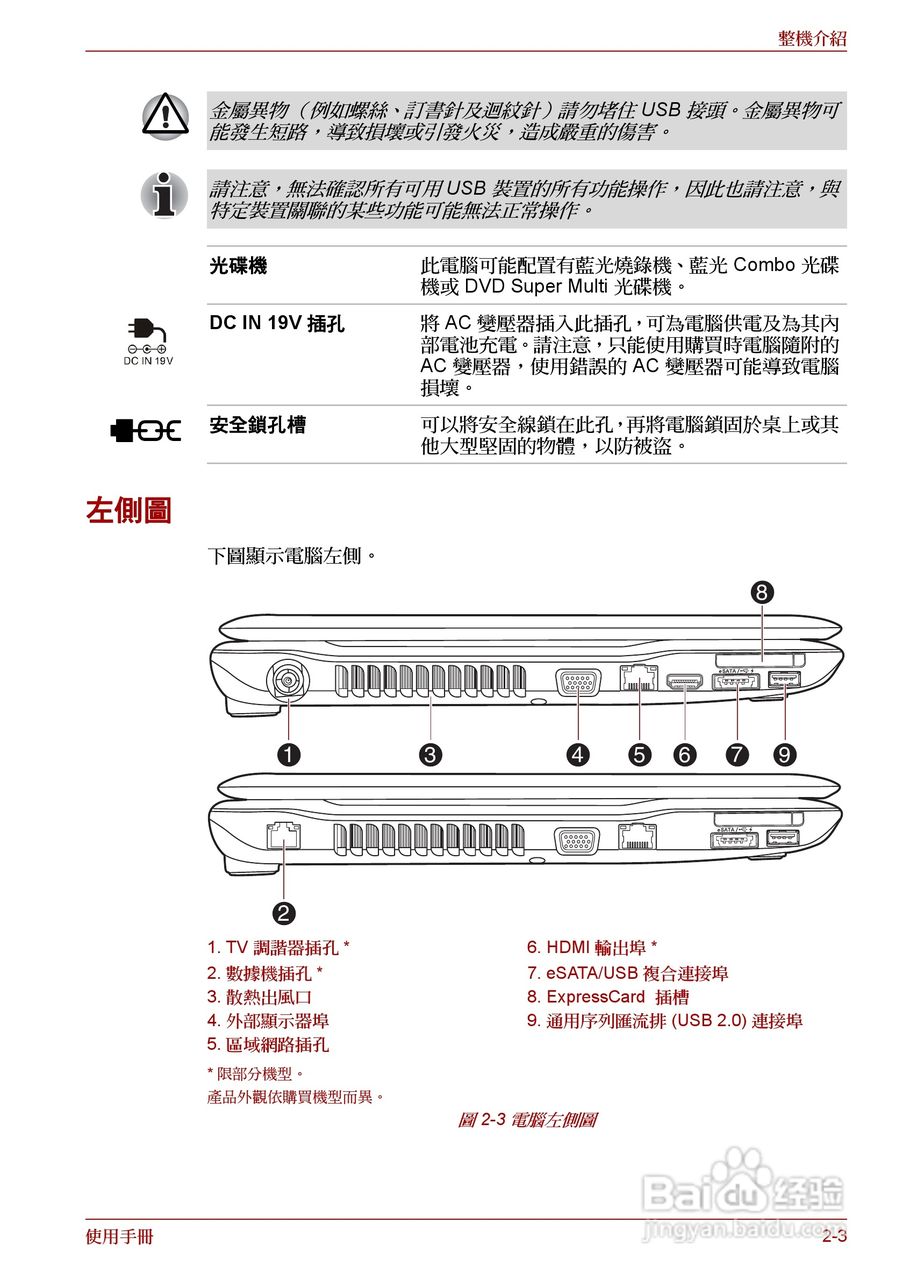 整機介紹

金屬異物（例如螺絲、訂書針及迴紋針）請勿堵住 USB 接頭。金屬異物可能發生短路，導致損壞或引發火災，造成嚴重的傷害。

請注意，無法確認所有可用 USB 裝置的所有功能操作，因此也請注意，與特定裝置關聯的某些功能可能無法正常操作。

| | |
|---|---|
| 光碟機 | 此電腦可能配置有藍光燒錄機、藍光 Combo 光碟機或 DVD Super Multi 光碟機。 |
| DC IN 19V 插孔 | 將 AC 變壓器插入此插孔，可為電腦供電及為其內部電池充電。請注意，只能使用購買時電腦隨附的 AC 變壓器，使用錯誤的 AC 變壓器可能導致電腦損壞。 |
| 安全鎖孔槽 | 可以將安全線鎖在此孔，再將電腦鎖固於桌上或其他大型堅固的物體，以防被盜。 |

DC IN 19V

左側圖

下圖顯示電腦左側。

8
eSATA/
1 3 4 5 6 7 9
eSATA/
2

1. TV 調諧器插孔 *
2. 數據機插孔 *
3. 散熱出風口
4. 外部顯示器埠
5. 區域網路插孔

6. HDMI 輸出埠 *
7. eSATA/USB 複合連接埠
8. ExpressCard 插槽
9. 通用序列匯流排 (USB 2.0) 連接埠

* 限部分機型。
產品外觀依購買機型而異。

圖 2-3 電腦左側圖

Baidu 经验
jingyan.baidu.com

使用手冊
2-3