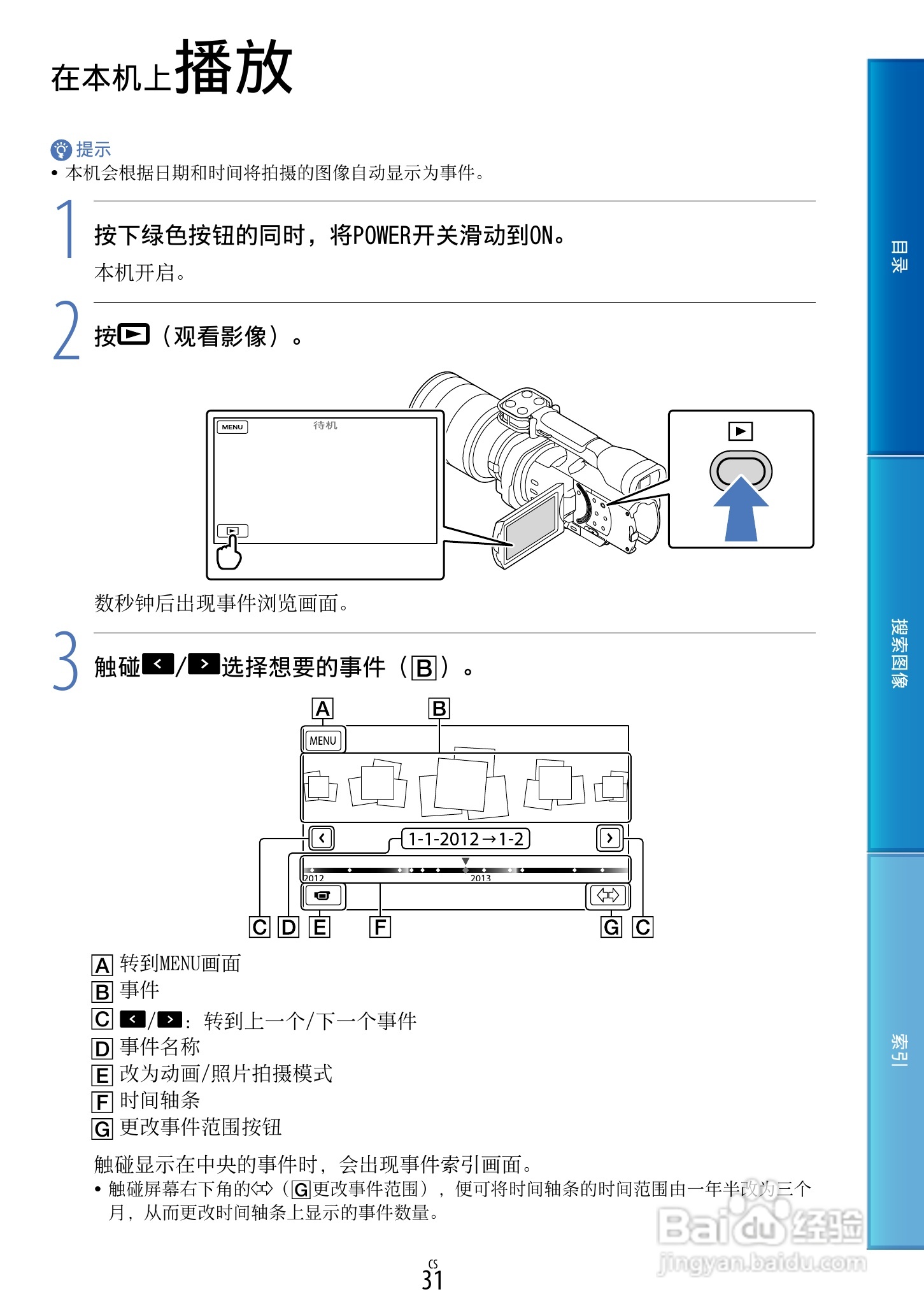 在本机上播放

提示
• 本机会根据日期和时间将拍摄的图像自动显示为事件。

1 按下绿色按钮的同时，将POWER开关滑动到ON。
本机开启。

2 按▶（观看影像）。

MENU
待机

数秒钟后出现事件浏览画面。

3 触碰</>选择想要的事件（B）。

A B
MENU
1-1-2012→1-2
2012 2013
C D E F G C

A 转到MENU画面
B 事件
C </>：转到上一个/下一个事件
D 事件名称
E 改为动画/照片拍摄模式
F 时间轴条
G 更改事件范围按钮

触碰显示在中央的事件时，会出现事件索引画面。
• 触碰屏幕右下角的⇔（G更改事件范围），便可将时间轴条的时间范围由一年半改为三个月，从而更改时间轴条上显示的事件数量。

CS
31

目录
搜索图像
索引

Baidu经验
jingyan.baidu.com