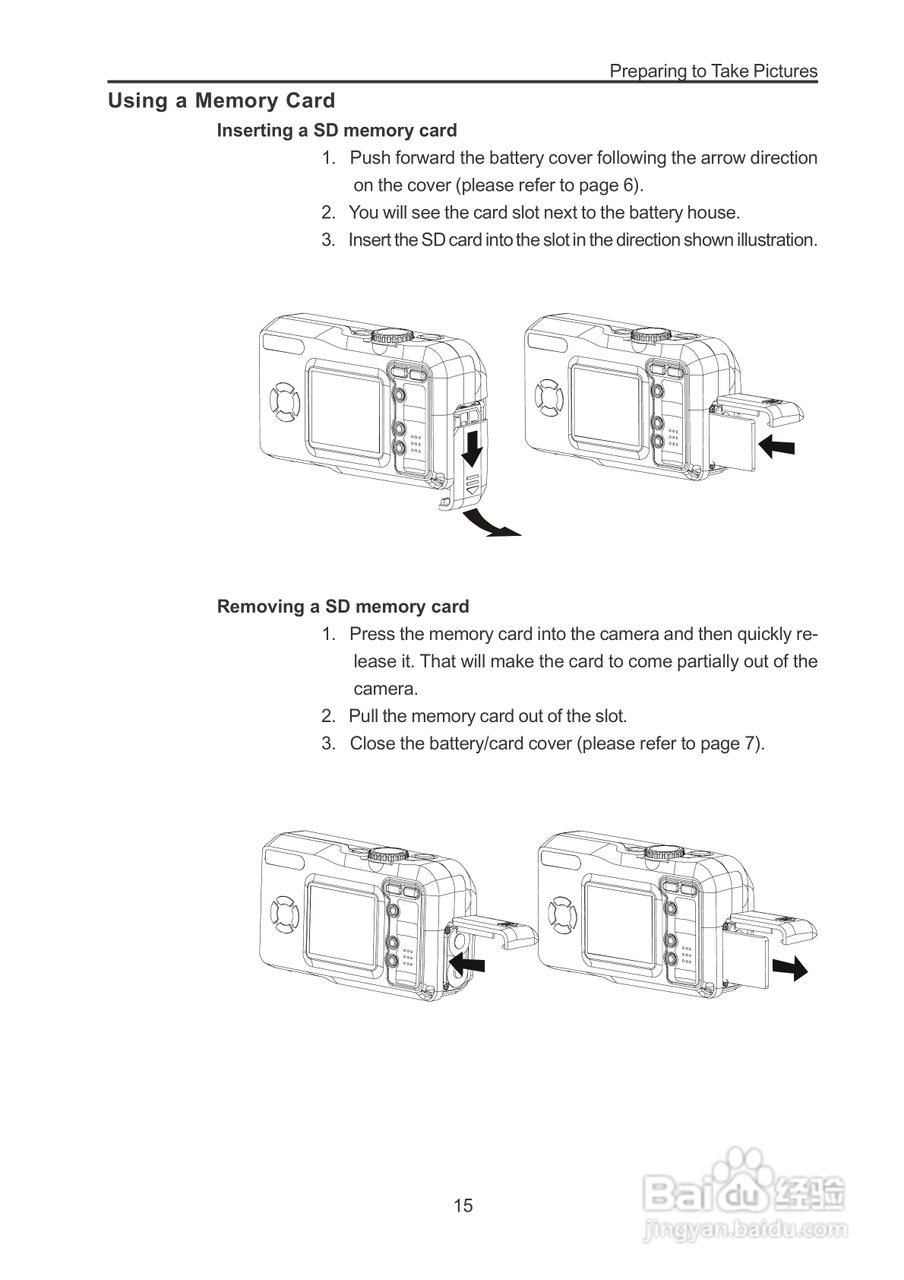 Preparing to Take Pictures

Using a Memory Card

Inserting a SD memory card

1. Push forward the battery cover following the arrow direction on the cover (please refer to page 6).
2. You will see the card slot next to the battery house.
3. Insert the SD card into the slot in the direction shown illustration.

Removing a SD memory card

1. Press the memory card into the camera and then quickly release it. That will make the card to come partially out of the camera.
2. Pull the memory card out of the slot.
3. Close the battery/card cover (please refer to page 7).

15

Baidu经验
jingyan.baidu.com