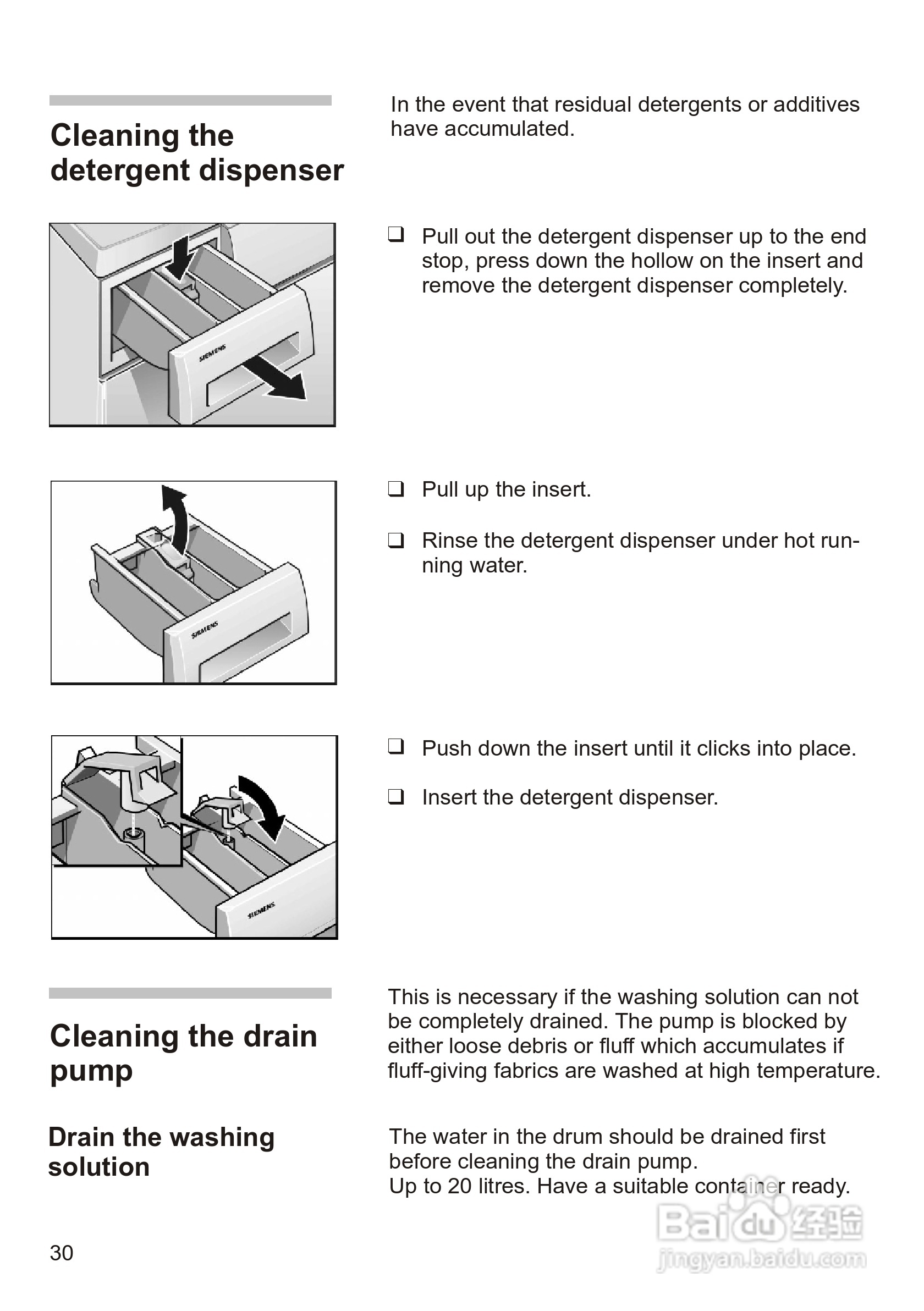 Cleaning the detergent dispenser

In the event that residual detergents or additives have accumulated.

SIEMENS

❑ Pull out the detergent dispenser up to the end stop, press down the hollow on the insert and remove the detergent dispenser completely.

SIEMENS

❑ Pull up the insert.

❑ Rinse the detergent dispenser under hot running water.

SIEMENS

❑ Push down the insert until it clicks into place.

❑ Insert the detergent dispenser.

Cleaning the drain pump

This is necessary if the washing solution can not be completely drained. The pump is blocked by either loose debris or fluff which accumulates if fluff-giving fabrics are washed at high temperature.

Drain the washing solution

The water in the drum should be drained first before cleaning the drain pump.
Up to 20 litres. Have a suitable container ready.

30

Baidu 经验
jingyan.baidu.com