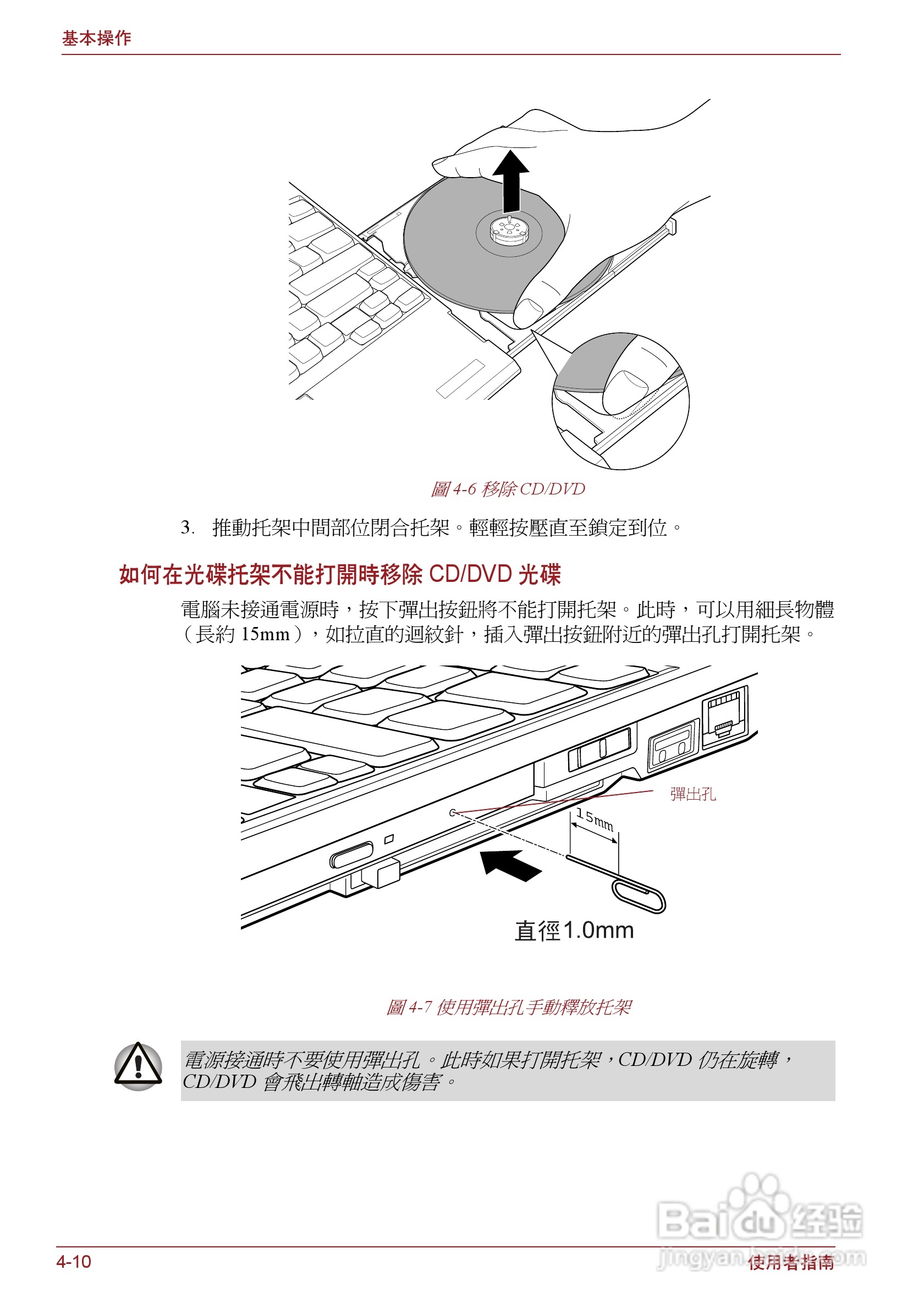 基本操作

圖 4-6 移除 CD/DVD

3. 推動托架中間部位閉合托架。輕輕按壓直至鎖定到位。

如何在光碟托架不能打開時移除 CD/DVD 光碟

電腦未接通電源時，按下彈出按鈕將不能打開托架。此時，可以用細長物體（長約 15mm），如拉直的迴紋針，插入彈出按鈕附近的彈出孔打開托架。

彈出孔

15mm

直徑1.0mm

圖 4-7 使用彈出孔手動釋放托架

電源接通時不要使用彈出孔。此時如果打開托架，CD/DVD 仍在旋轉，CD/DVD 會飛出轉軸造成傷害。

Baidu 经验
jingyan.baidu.com

4-10

使用者指南