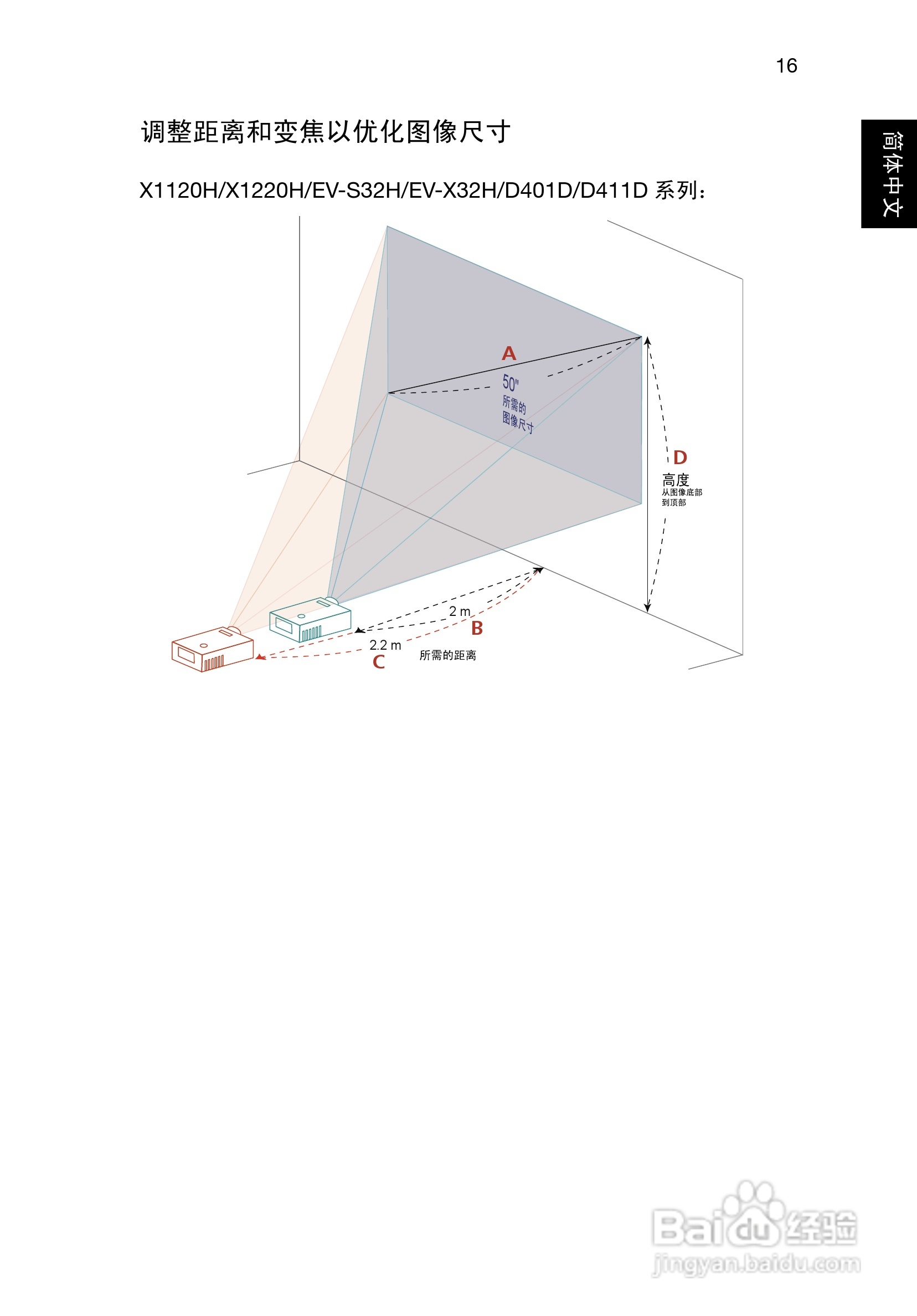 16

简体中文

调整距离和变焦以优化图像尺寸

X1120H/X1220H/EV-S32H/EV-X32H/D401D/D411D 系列：

A

50"
所需的
图像尺寸

D
高度
从图像底部
到顶部

2 m
B
2.2 m
C
所需的距离

Baidu经验
jingyan.baidu.com