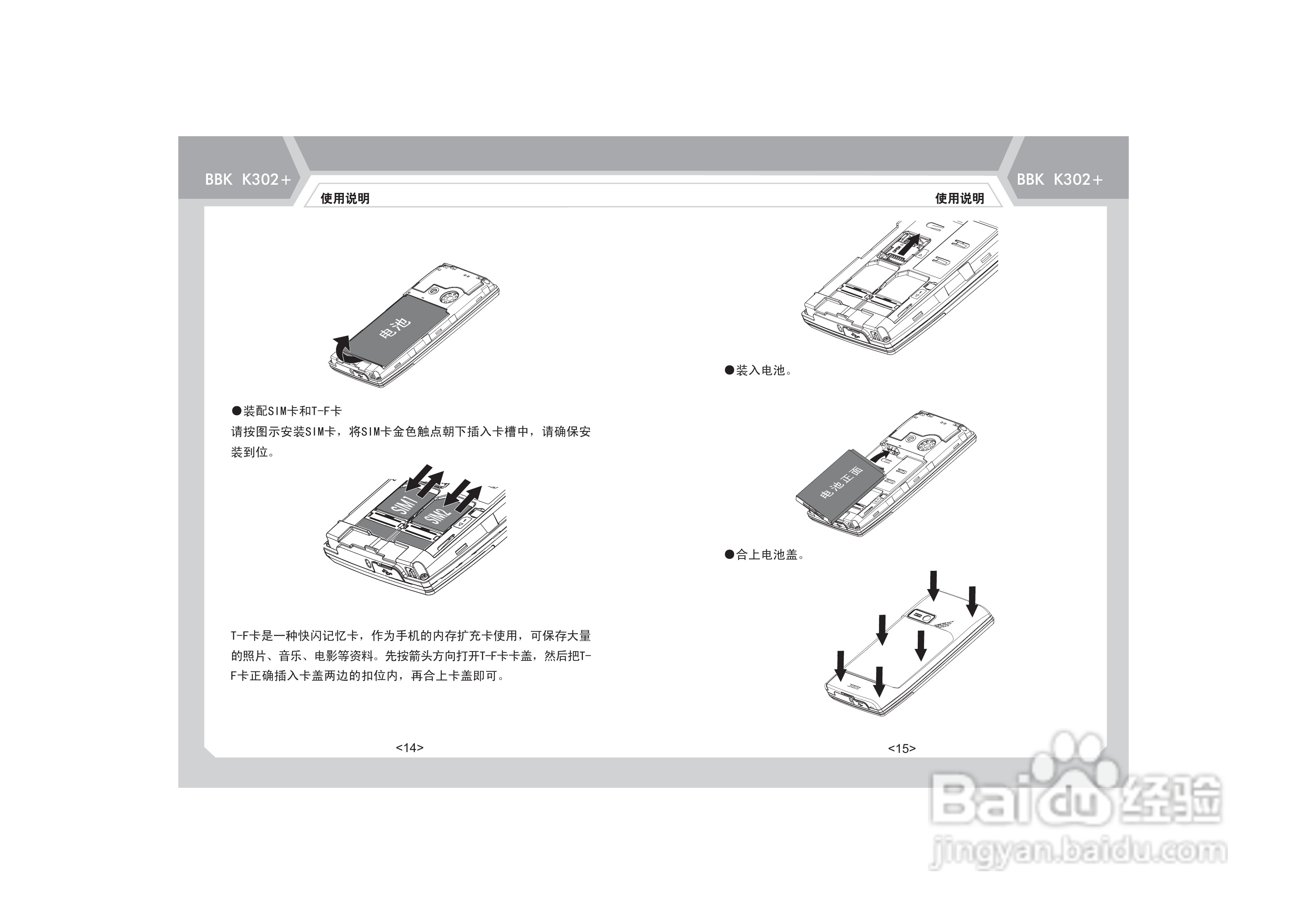 BBK K302+

使用说明

电池

●装配SIM卡和T-F卡
请按图示安装SIM卡，将SIM卡金色触点朝下插入卡槽中，请确保安装到位。

SIM1 SIM2

T-F卡是一种快闪记忆卡，作为手机的内存扩充卡使用，可保存大量的照片、音乐、电影等资料。先按箭头方向打开T-F卡卡盖，然后把T-F卡正确插入卡盖两边的扣位内，再合上卡盖即可。

<14>

BBK K302+

使用说明

●装入电池。

电池正面

●合上电池盖。

<15>

Baidu经验
jingyan.baidu.com