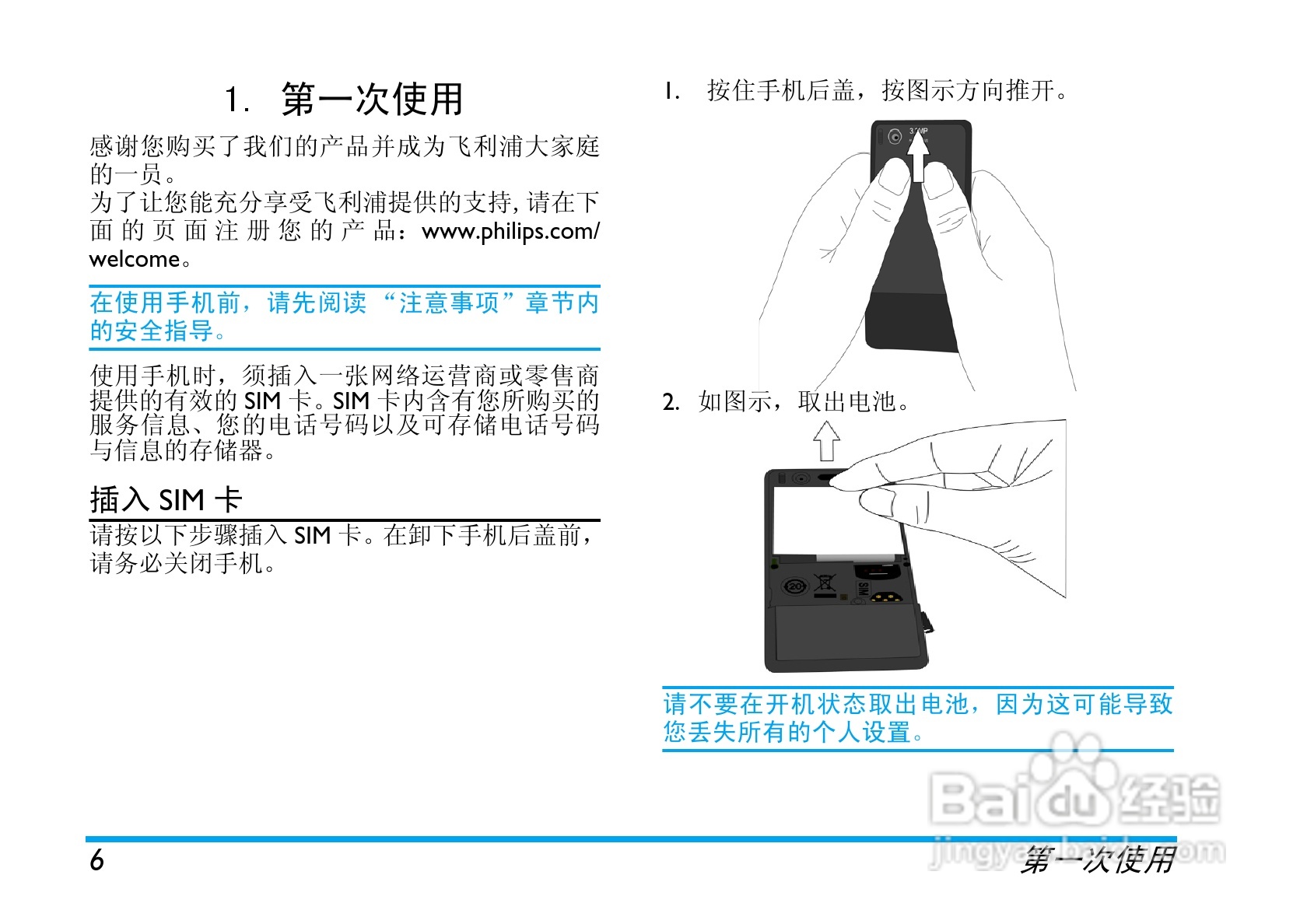 1. 第一次使用

感谢您购买了我们的产品并成为飞利浦大家庭的一员。
为了让您能充分享受飞利浦提供的支持，请在下面的页面注册您的产品：www.philips.com/welcome。

在使用手机前，请先阅读“注意事项”章节内的安全指导。

使用手机时，须插入一张网络运营商或零售商提供的有效的 SIM 卡。SIM 卡内含有您所购买的服务信息、您的电话号码以及可存储电话号码与信息的存储器。

插入 SIM 卡

请按以下步骤插入 SIM 卡。在卸下手机后盖前，请务必关闭手机。

1. 按住手机后盖，按图示方向推开。

2. 如图示，取出电池。

SIM

请不要在开机状态取出电池，因为这可能导致您丢失所有的个人设置。

Baidu 经验
jingyan.baidu.com

6

第一次使用