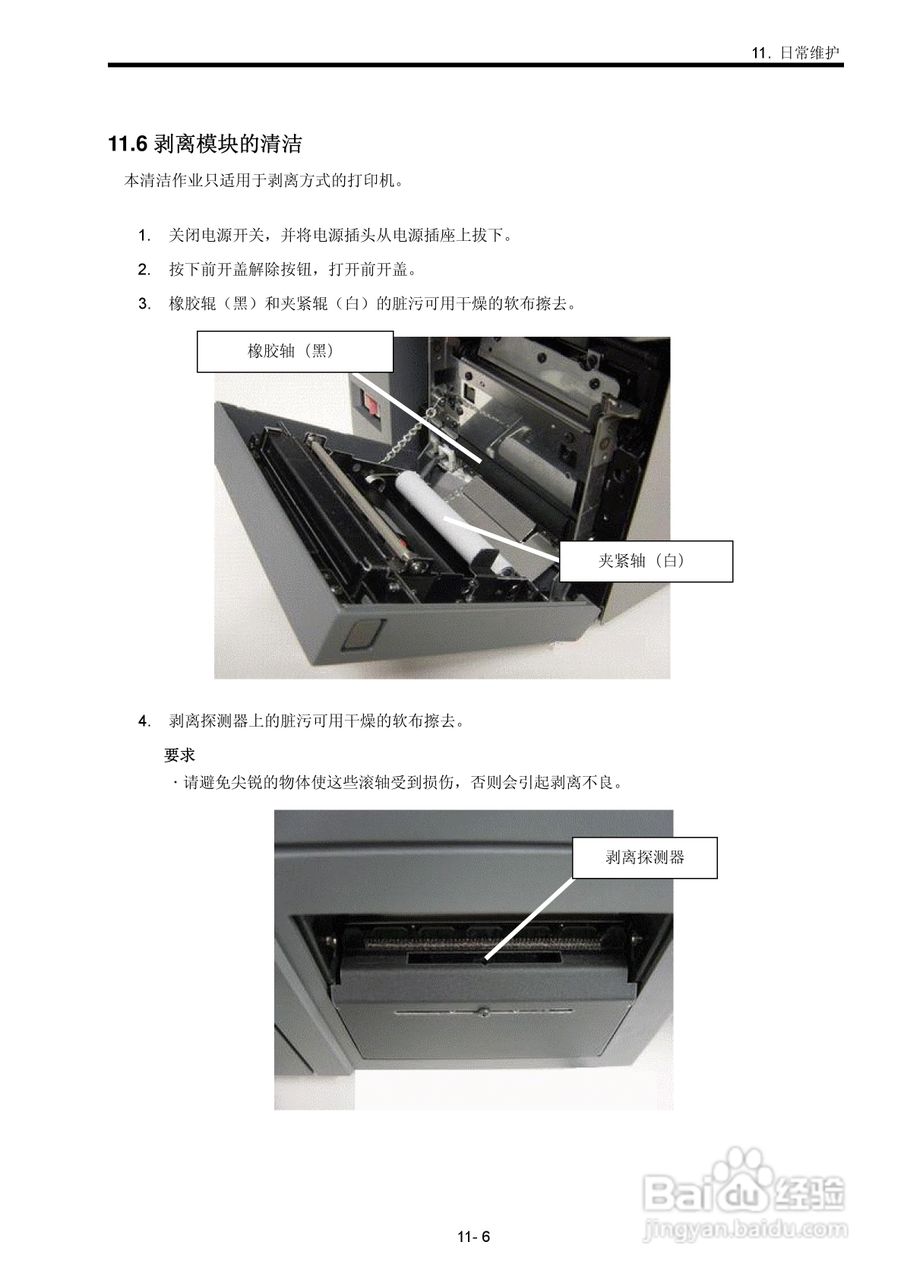 11. 日常维护

11.6 剥离模块的清洁

本清洁作业只适用于剥离方式的打印机。

1. 关闭电源开关，并将电源插头从电源插座上拔下。

2. 按下前开盖解除按钮，打开前开盖。

3. 橡胶辊（黑）和夹紧辊（白）的脏污可用干燥的软布擦去。

橡胶轴（黑）

夹紧轴（白）

4. 剥离探测器上的脏污可用干燥的软布擦去。

要求

・请避免尖锐的物体使这些滚轴受到损伤，否则会引起剥离不良。

剥离探测器

Baidu 经验
jingyan.baidu.com

11- 6