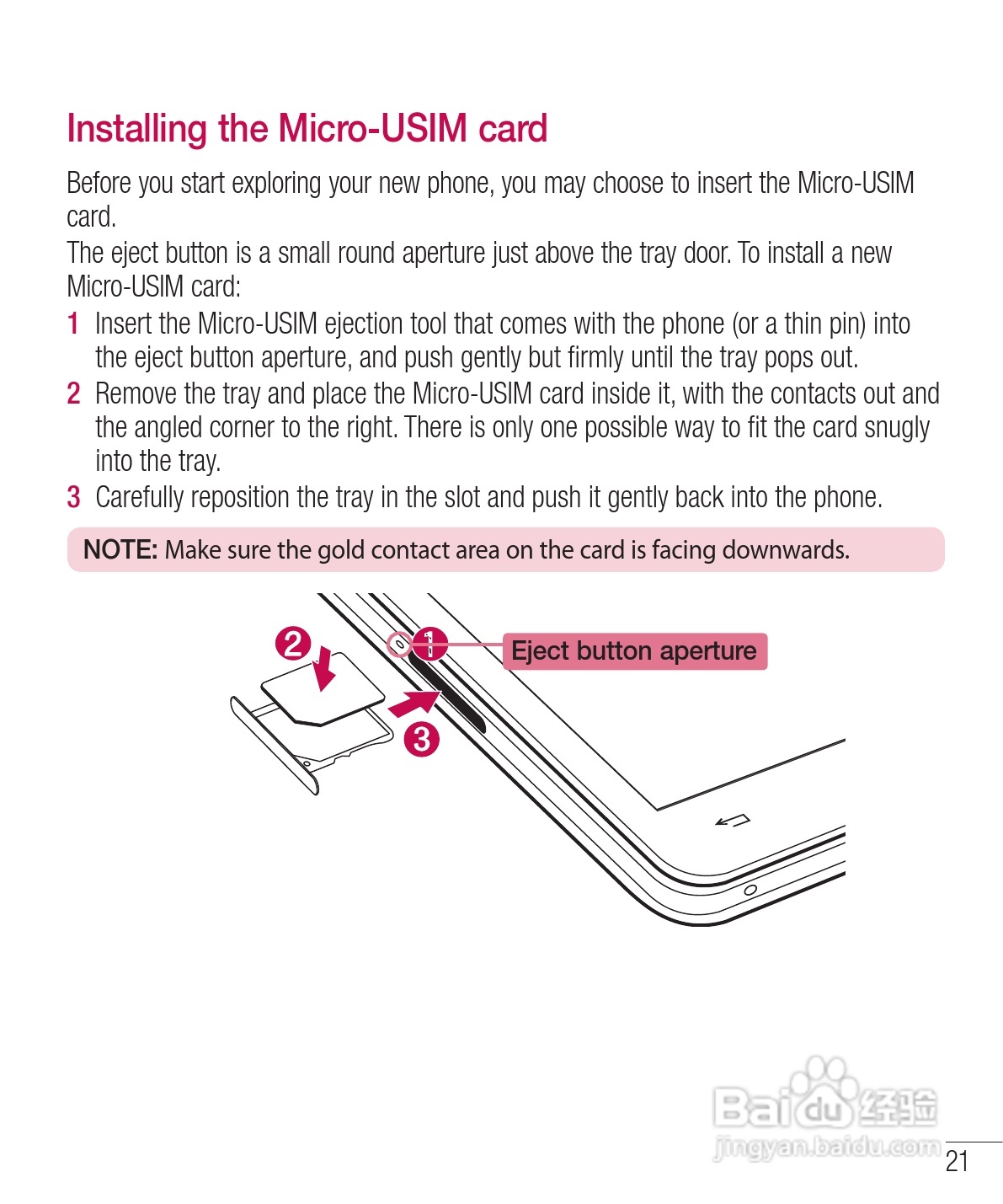 Installing the Micro-USIM card

Before you start exploring your new phone, you may choose to insert the Micro-USIM card.
The eject button is a small round aperture just above the tray door. To install a new Micro-USIM card:

1 Insert the Micro-USIM ejection tool that comes with the phone (or a thin pin) into the eject button aperture, and push gently but firmly until the tray pops out.
2 Remove the tray and place the Micro-USIM card inside it, with the contacts out and the angled corner to the right. There is only one possible way to fit the card snugly into the tray.
3 Carefully reposition the tray in the slot and push it gently back into the phone.

NOTE: Make sure the gold contact area on the card is facing downwards.

2
1
Eject button aperture
3

Baidu 经验
jingyan.baidu.com

21