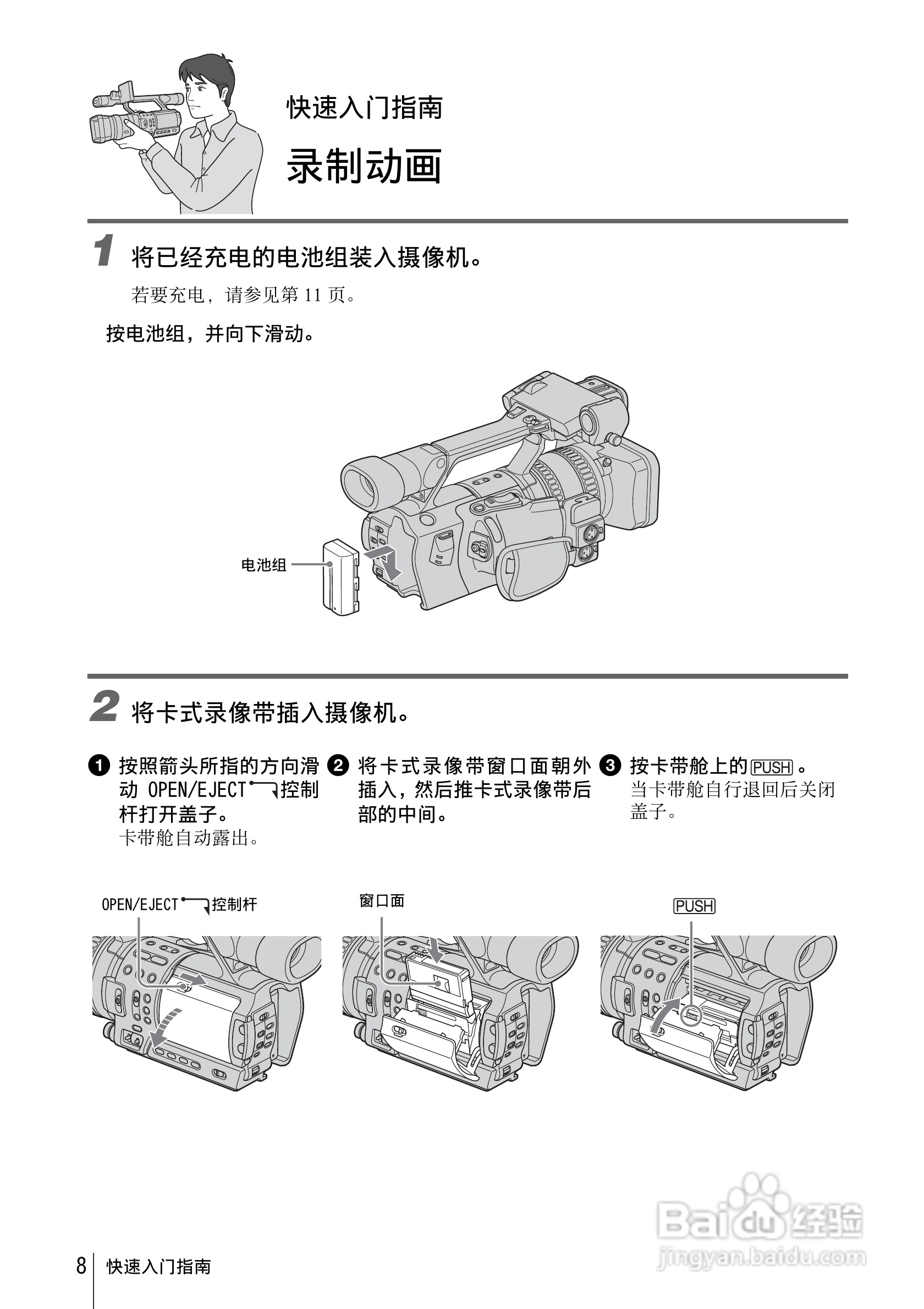 快速入门指南

录制动画

1 将已经充电的电池组装入摄像机。

若要充电，请参见第 11 页。

按电池组，并向下滑动。

电池组

2 将卡式录像带插入摄像机。

❶ 按照箭头所指的方向滑动 OPEN/EJECT 控制杆打开盖子。
卡带舱自动露出。

❷ 将卡式录像带窗口面朝外插入，然后推卡式录像带后部的中间。

❸ 按卡带舱上的 PUSH 。
当卡带舱自行退回后关闭盖子。

OPEN/EJECT 控制杆

窗口面

PUSH

Baidu 经验
jingyan.baidu.com

8 快速入门指南