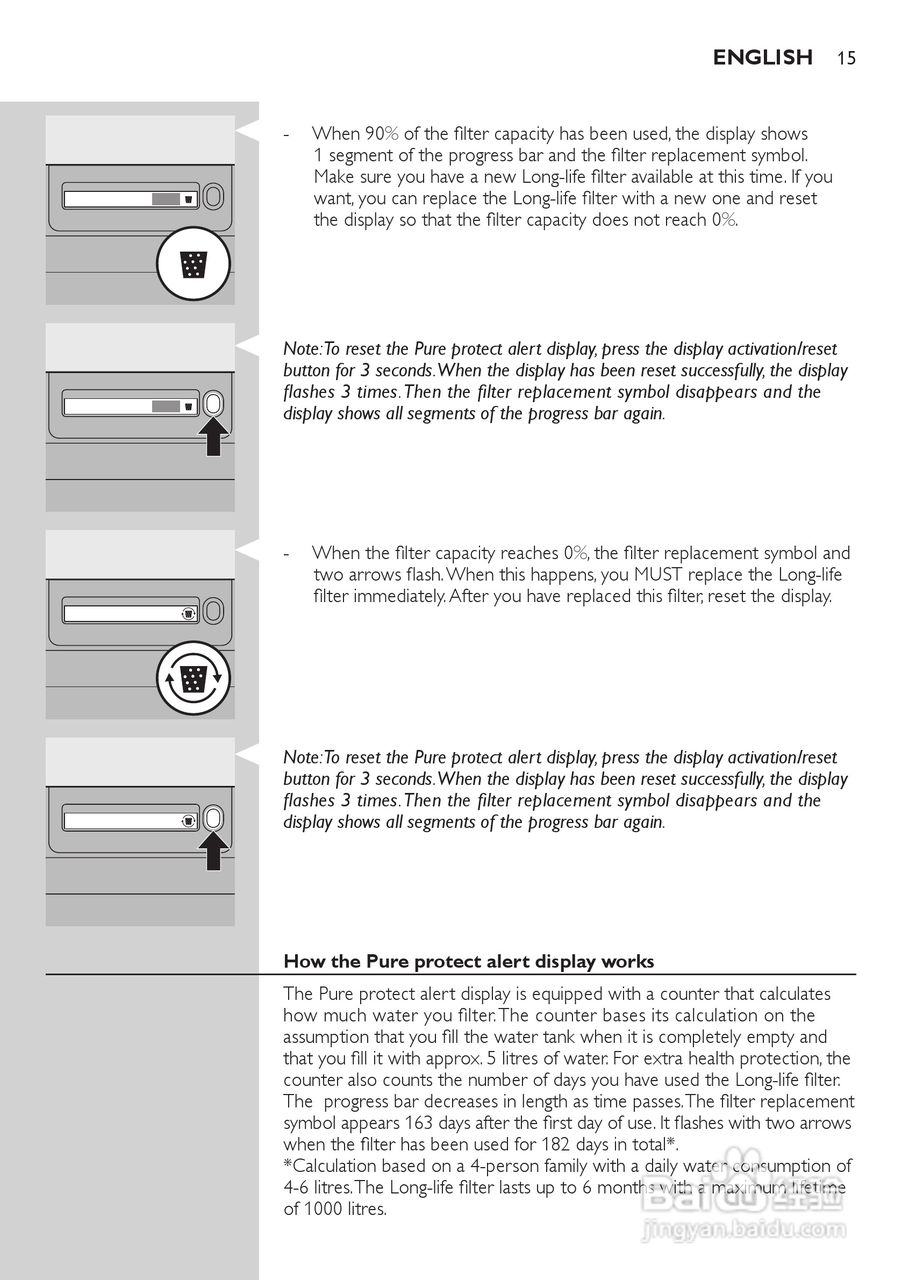 ENGLISH 15

- When 90% of the filter capacity has been used, the display shows 1 segment of the progress bar and the filter replacement symbol. Make sure you have a new Long-life filter available at this time. If you want, you can replace the Long-life filter with a new one and reset the display so that the filter capacity does not reach 0%.

Note: To reset the Pure protect alert display, press the display activation/reset button for 3 seconds. When the display has been reset successfully, the display flashes 3 times. Then the filter replacement symbol disappears and the display shows all segments of the progress bar again.

- When the filter capacity reaches 0%, the filter replacement symbol and two arrows flash. When this happens, you MUST replace the Long-life filter immediately. After you have replaced this filter, reset the display.

Note: To reset the Pure protect alert display, press the display activation/reset button for 3 seconds. When the display has been reset successfully, the display flashes 3 times. Then the filter replacement symbol disappears and the display shows all segments of the progress bar again.

How the Pure protect alert display works

The Pure protect alert display is equipped with a counter that calculates how much water you filter. The counter bases its calculation on the assumption that you fill the water tank when it is completely empty and that you fill it with approx. 5 litres of water. For extra health protection, the counter also counts the number of days you have used the Long-life filter. The progress bar decreases in length as time passes. The filter replacement symbol appears 163 days after the first day of use. It flashes with two arrows when the filter has been used for 182 days in total*.
*Calculation based on a 4-person family with a daily water consumption of 4-6 litres. The Long-life filter lasts up to 6 months with a maximum lifetime of 1000 litres.

jingyan.baidu.com