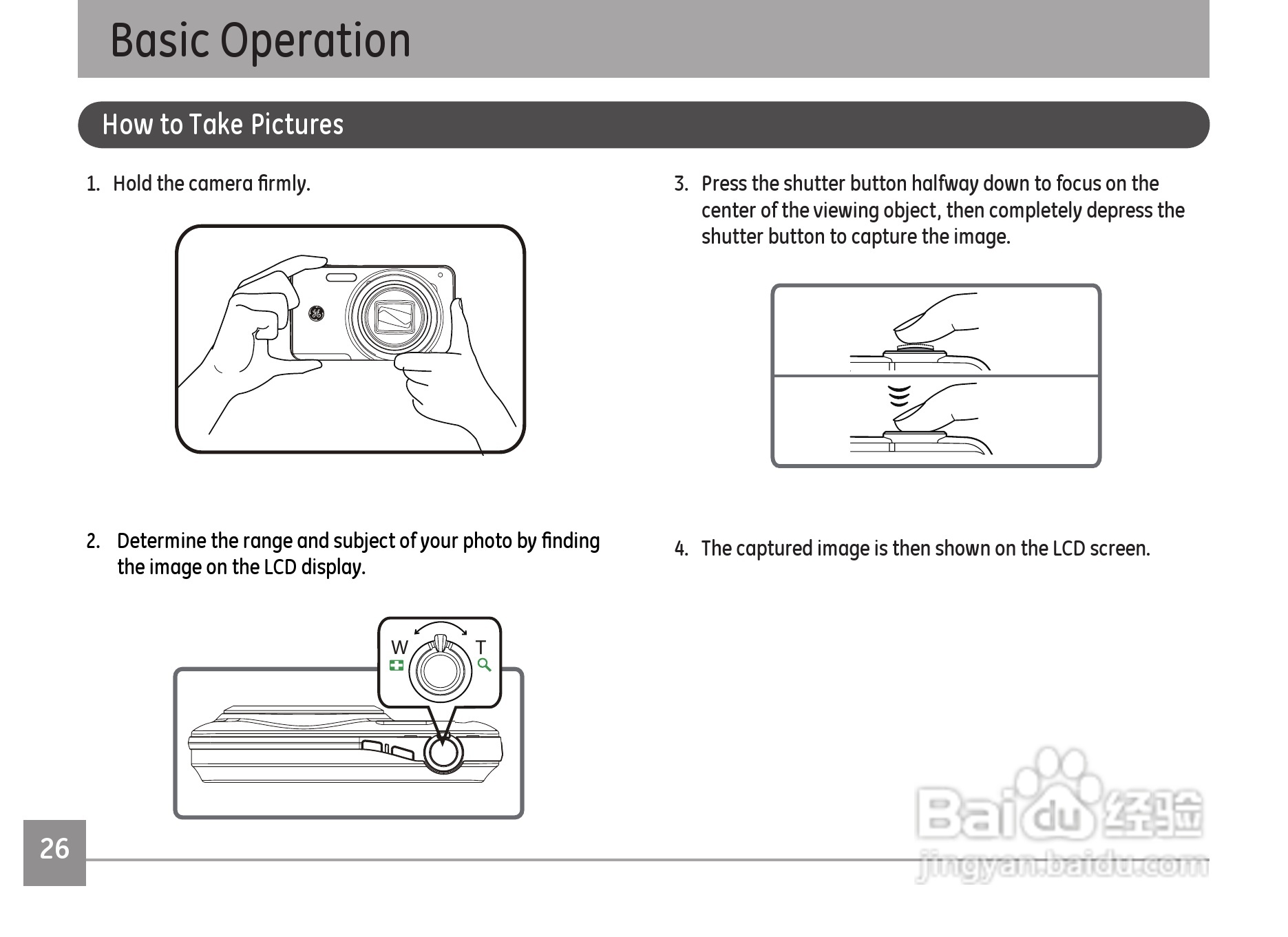 Basic Operation

How to Take Pictures

1. Hold the camera firmly.

2. Determine the range and subject of your photo by finding the image on the LCD display.

W T

3. Press the shutter button halfway down to focus on the center of the viewing object, then completely depress the shutter button to capture the image.

4. The captured image is then shown on the LCD screen.

26

Baidu经验
jingyan.baidu.com