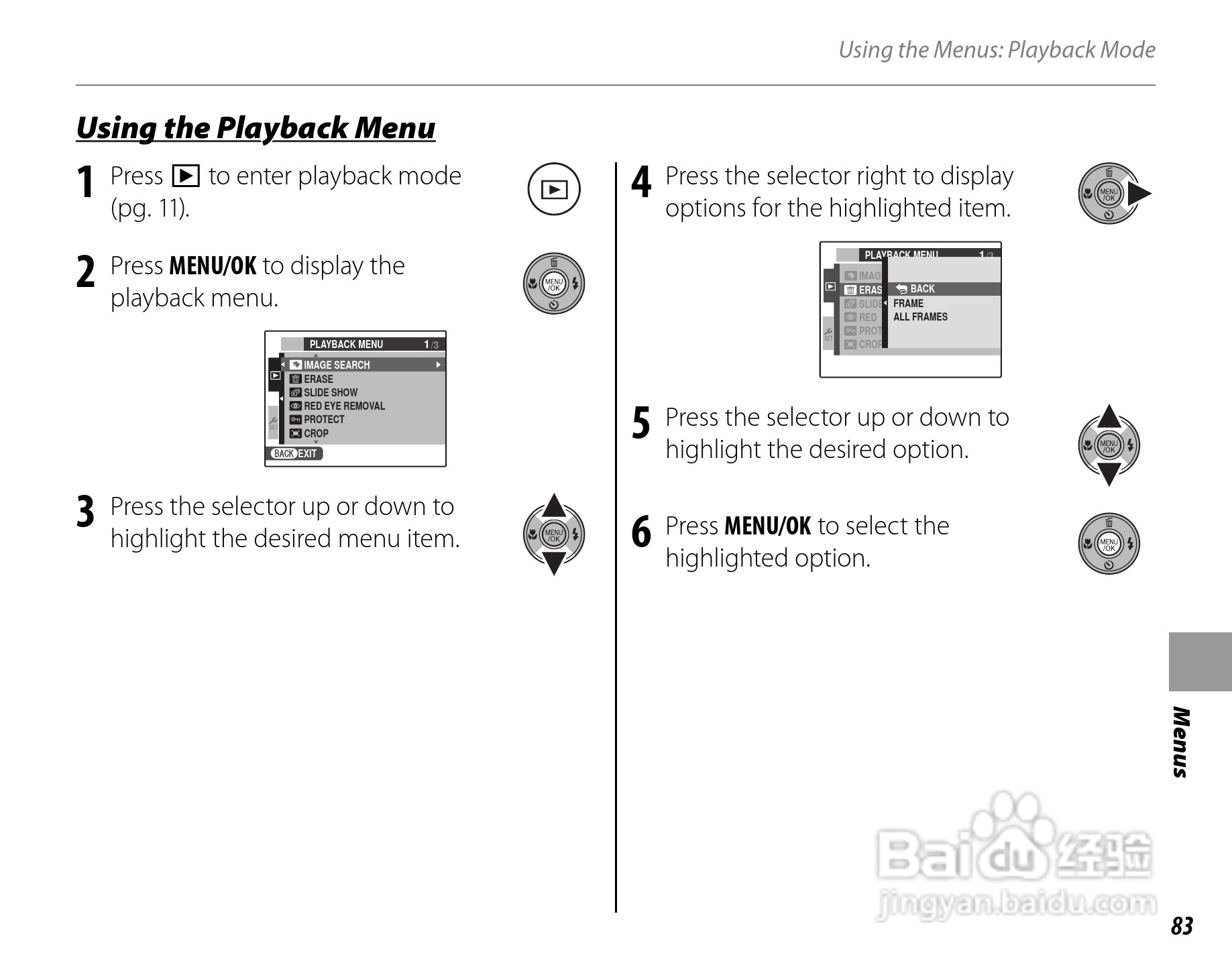 Using the Menus: Playback Mode

Using the Playback Menu

1 Press ▶ to enter playback mode (pg. 11).

2 Press MENU/OK to display the playback menu.

MENU /OK

PLAYBACK MENU 1/3
IMAGE SEARCH
ERASE
SLIDE SHOW
RED EYE REMOVAL
PROTECT
CROP
SET
BACK EXIT

3 Press the selector up or down to highlight the desired menu item.

MENU /OK

4 Press the selector right to display options for the highlighted item.

MENU /OK

PLAYBACK MENU 1/3
IMAG
ERAS
SLIDE
RED
PROT
CROP
SET
BACK
FRAME
ALL FRAMES

5 Press the selector up or down to highlight the desired option.

MENU /OK

6 Press MENU/OK to select the highlighted option.

MENU /OK

Menus

Baidu 经验
jingyan.baidu.com

83