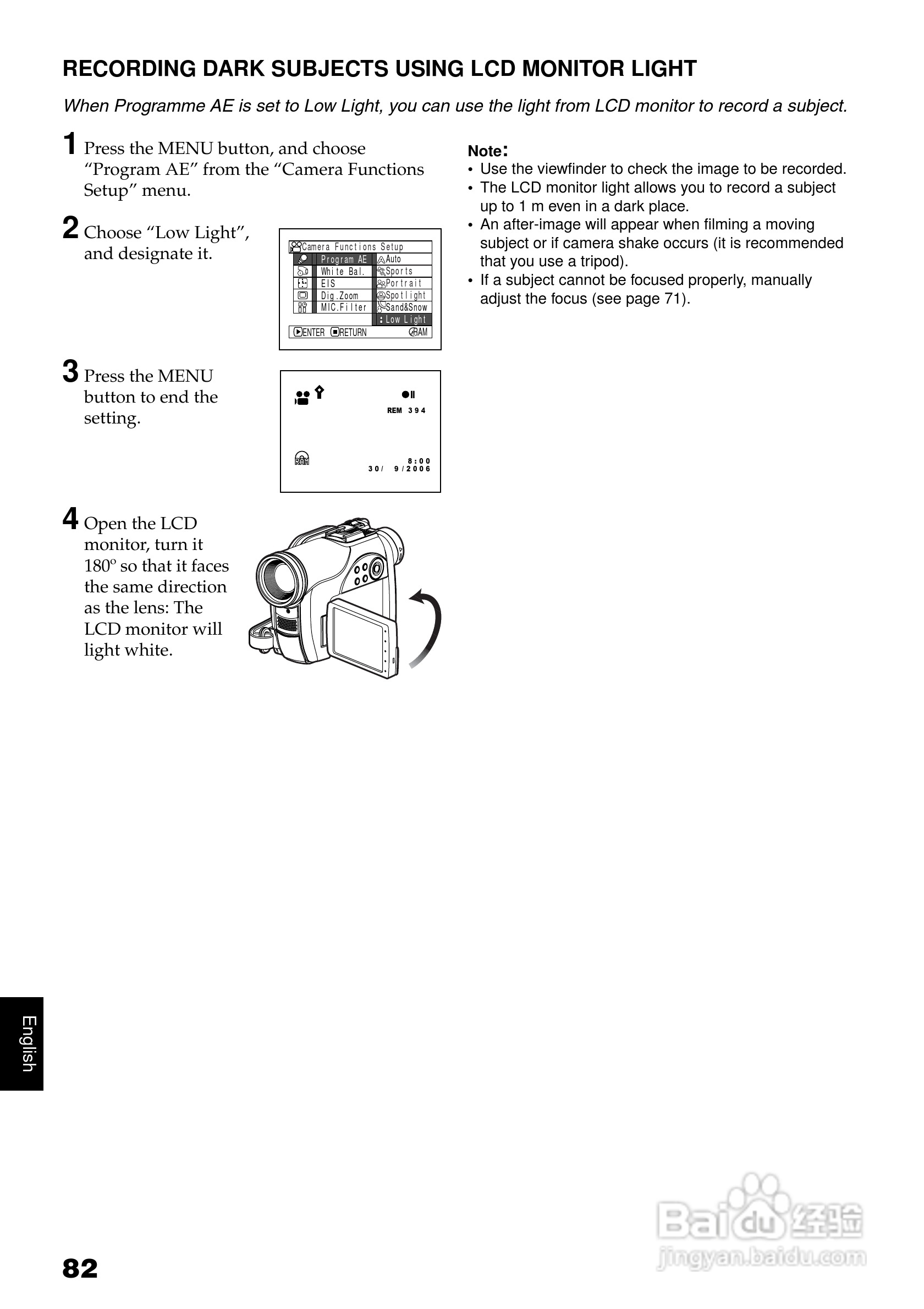 RECORDING DARK SUBJECTS USING LCD MONITOR LIGHT

When Programme AE is set to Low Light, you can use the light from LCD monitor to record a subject.

1 Press the MENU button, and choose “Program AE” from the “Camera Functions Setup” menu.

2 Choose “Low Light”, and designate it.

Camera Functions Setup
Program AE
White Bal.
EIS
Dig.Zoom
MIC.Filter
Auto
Sports
Portrait
Spotlight
Sand&Snow
Low Light
ENTER RETURN RAM

3 Press the MENU button to end the setting.

REM 394
RAM
8:00
30/ 9/2006

4 Open the LCD monitor, turn it 180º so that it faces the same direction as the lens: The LCD monitor will light white.

Note:
• Use the viewfinder to check the image to be recorded.
• The LCD monitor light allows you to record a subject up to 1 m even in a dark place.
• An after-image will appear when filming a moving subject or if camera shake occurs (it is recommended that you use a tripod).
• If a subject cannot be focused properly, manually adjust the focus (see page 71).

English

82

Baidu经验
jingyan.baidu.com