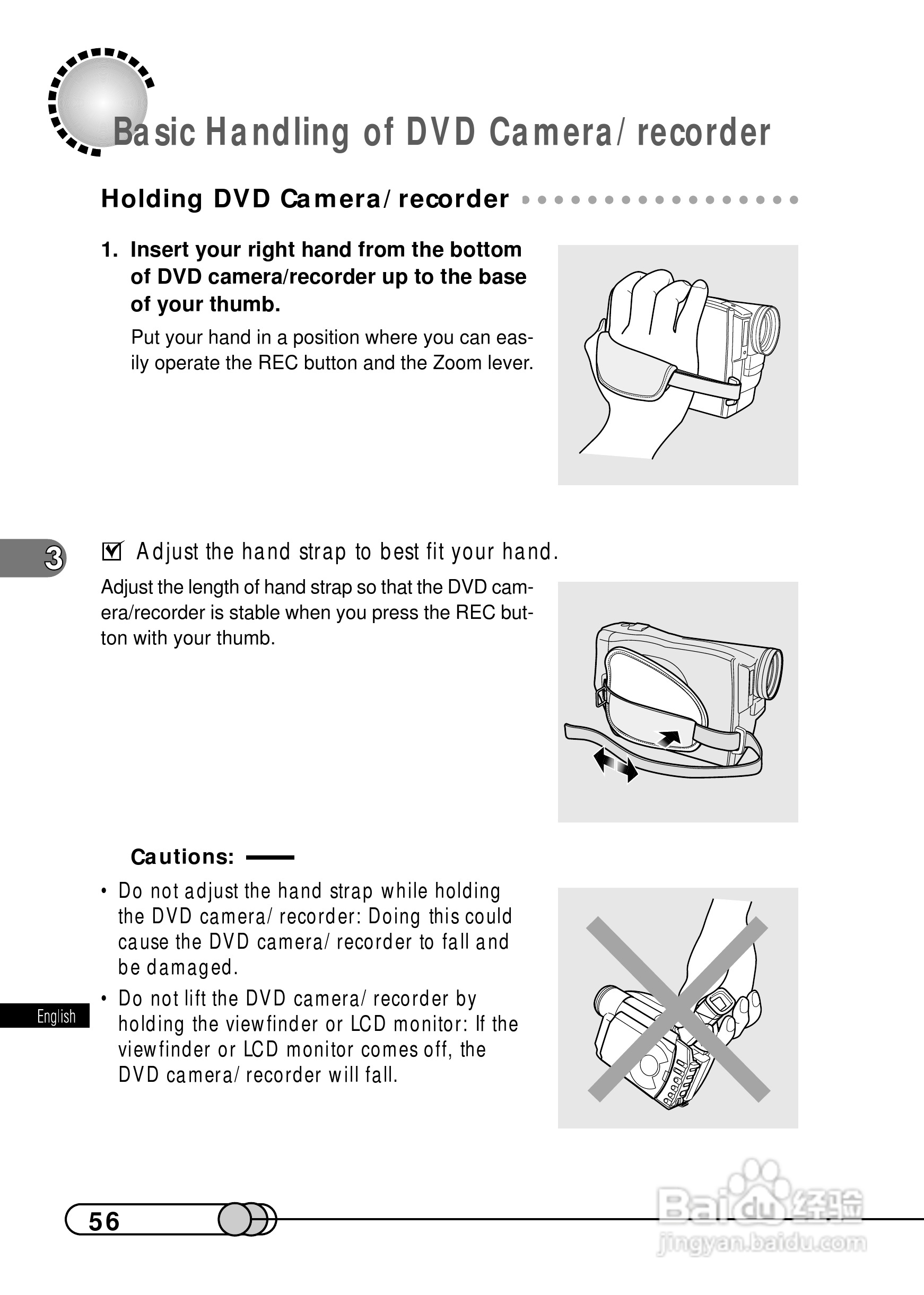 Basic Handling of DVD Camera/recorder

Holding DVD Camera/recorder

1. Insert your right hand from the bottom of DVD camera/recorder up to the base of your thumb.

Put your hand in a position where you can easily operate the REC button and the Zoom lever.

3

☑ Adjust the hand strap to best fit your hand.

Adjust the length of hand strap so that the DVD camera/recorder is stable when you press the REC button with your thumb.

Cautions:

• Do not adjust the hand strap while holding the DVD camera/recorder: Doing this could cause the DVD camera/recorder to fall and be damaged.

• Do not lift the DVD camera/recorder by holding the viewfinder or LCD monitor: If the viewfinder or LCD monitor comes off, the DVD camera/recorder will fall.

English

56

Baidu经验
jingyan.baidu.com