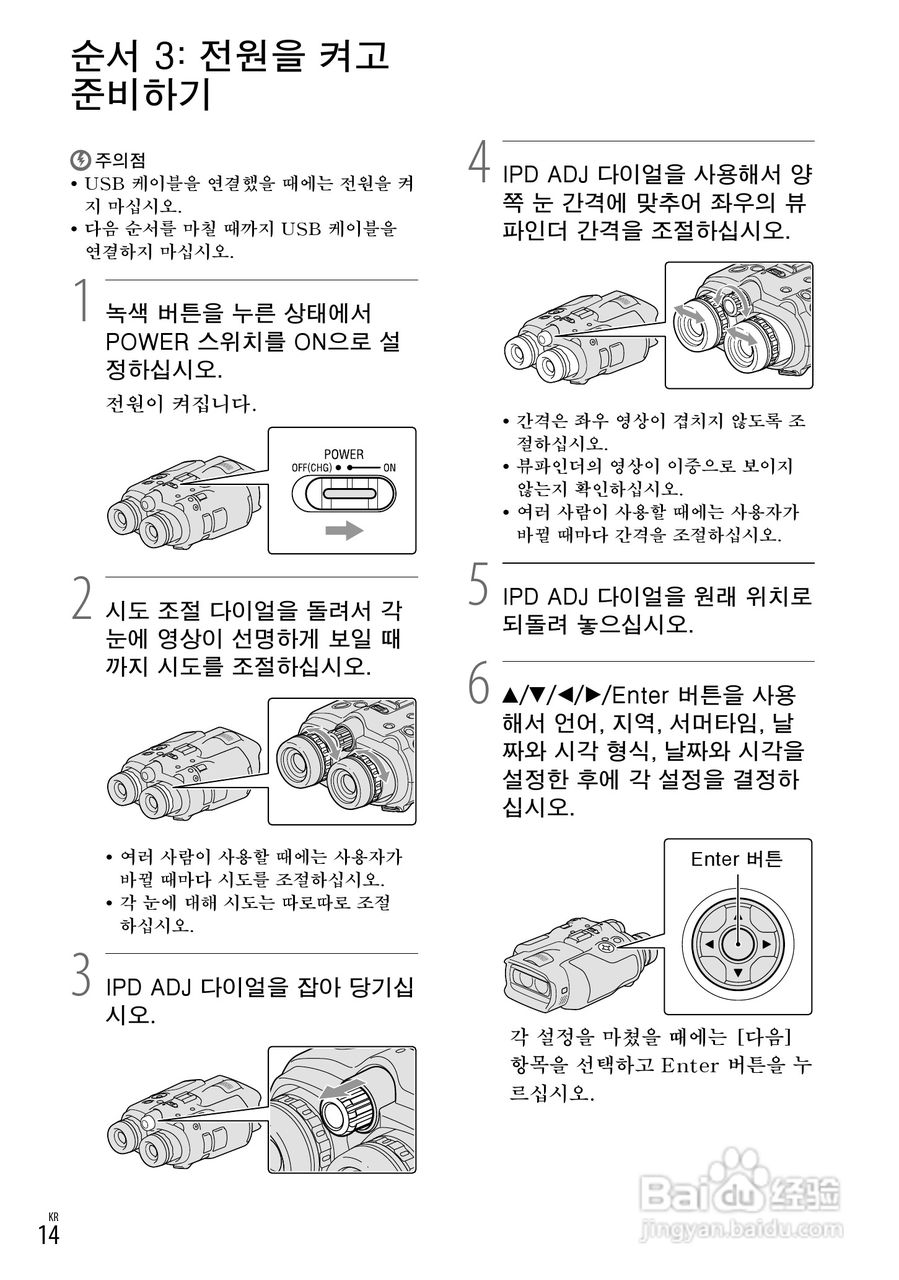 순서 3: 전원을 켜고 준비하기

주의점
• USB 케이블을 연결했을 때에는 전원을 켜지 마십시오.
• 다음 순서를 마칠 때까지 USB 케이블을 연결하지 마십시오.

1 녹색 버튼을 누른 상태에서 POWER 스위치를 ON으로 설정하십시오.

전원이 켜집니다.

POWER
OFF(CHG) ON

2 시도 조절 다이얼을 돌려서 각 눈에 영상이 선명하게 보일 때까지 시도를 조절하십시오.

• 여러 사람이 사용할 때에는 사용자가 바뀔 때마다 시도를 조절하십시오.
• 각 눈에 대해 시도는 따로따로 조절하십시오.

3 IPD ADJ 다이얼을 잡아 당기십시오.

4 IPD ADJ 다이얼을 사용해서 양쪽 눈 간격에 맞추어 좌우의 뷰파인더 간격을 조절하십시오.

• 간격은 좌우 영상이 겹치지 않도록 조절하십시오.
• 뷰파인더의 영상이 이중으로 보이지 않는지 확인하십시오.
• 여러 사람이 사용할 때에는 사용자가 바뀔 때마다 간격을 조절하십시오.

5 IPD ADJ 다이얼을 원래 위치로 되돌려 놓으십시오.

6 ▲/▼/◀/▶/Enter 버튼을 사용해서 언어, 지역, 서머타임, 날짜와 시각 형식, 날짜와 시각을 설정한 후에 각 설정을 결정하십시오.

Enter 버튼

각 설정을 마쳤을 때에는 [다음] 항목을 선택하고 Enter 버튼을 누르십시오.

KR
14

Baidu 经验
jingyan.baidu.com