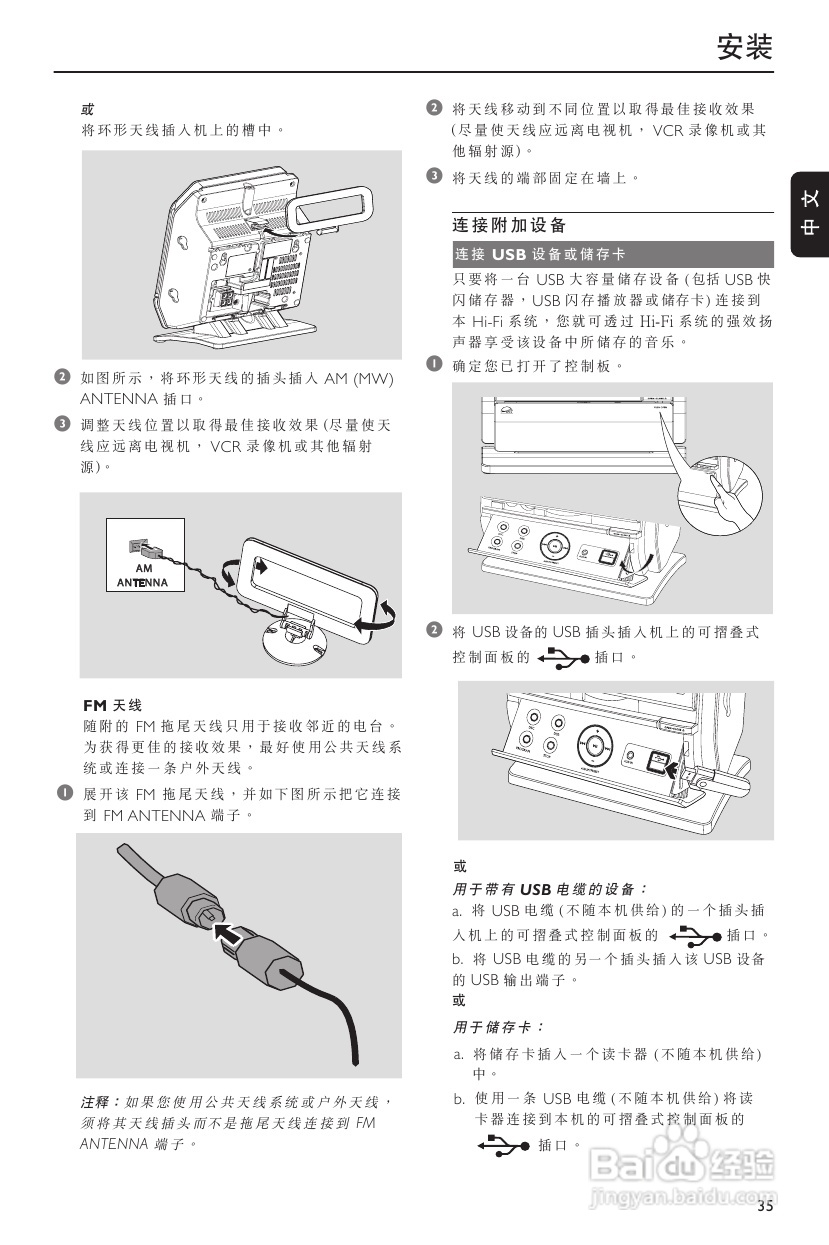 安装

或
将环形天线插入机上的槽中。

2 如图所示，将环形天线的插头插入 AM (MW) ANTENNA 插口。

3 调整天线位置以取得最佳接收效果 (尽量使天线应远离电视机， VCR 录像机或其他辐射源)。

AM ANTENNA

FM 天线
随附的 FM 拖尾天线只用于接收邻近的电台。为获得更佳的接收效果，最好使用公共天线系统或连接一条户外天线。

1 展开该 FM 拖尾天线，并如下图所示把它连接到 FM ANTENNA 端子。

注释：如果您使用公共天线系统或户外天线，须将其天线插头而不是拖尾天线连接到 FM ANTENNA 端子。

2 将天线移动到不同位置以取得最佳接收效果 (尽量使天线应远离电视机， VCR 录像机或其他辐射源)。

3 将天线的端部固定在墙上。

中文

连接附加设备

连接 USB 设备或储存卡
只要将一台 USB 大容量储存设备 (包括 USB 快闪储存器，USB 闪存播放器或储存卡) 连接到本 Hi-Fi 系统，您就可透过 Hi-Fi 系统的强效扬声器享受该设备中所储存的音乐。

1 确定您已打开了控制板。

2 将 USB 设备的 USB 插头插入机上的可摺叠式控制面板的 插口。

或
用于带有 USB 电缆的设备：
a. 将 USB 电缆 (不随本机供给) 的一个插头插入机上的可摺叠式控制面板的 插口。
b. 将 USB 电缆的另一个插头插入该 USB 设备的 USB 输出端子。
或
用于储存卡：
a. 将储存卡插入一个读卡器 (不随本机供给) 中。
b. 使用一条 USB 电缆 (不随本机供给) 将读卡器连接到本机的可摺叠式控制面板的 插口。

Baidu 经验
jingyan.baidu.com

35