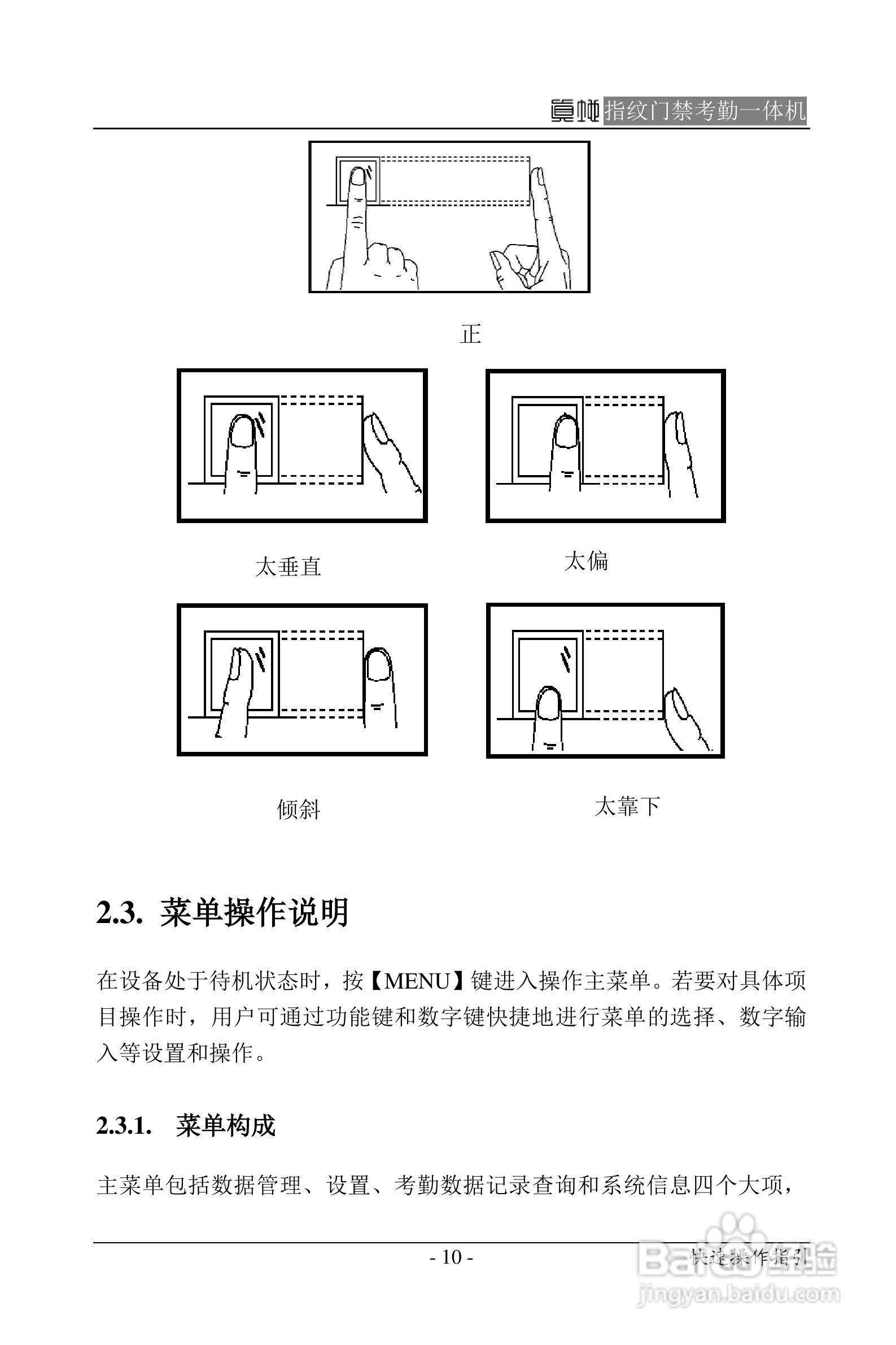 真地指纹门禁考勤一体机

正

太垂直

太偏

倾斜

太靠下

2.3. 菜单操作说明

在设备处于待机状态时，按【MENU】键进入操作主菜单。若要对具体项目操作时，用户可通过功能键和数字键快捷地进行菜单的选择、数字输入等设置和操作。

2.3.1. 菜单构成

主菜单包括数据管理、设置、考勤数据记录查询和系统信息四个大项，

- 10 -

快速操作指引

Baidu经验
jingyan.baidu.com