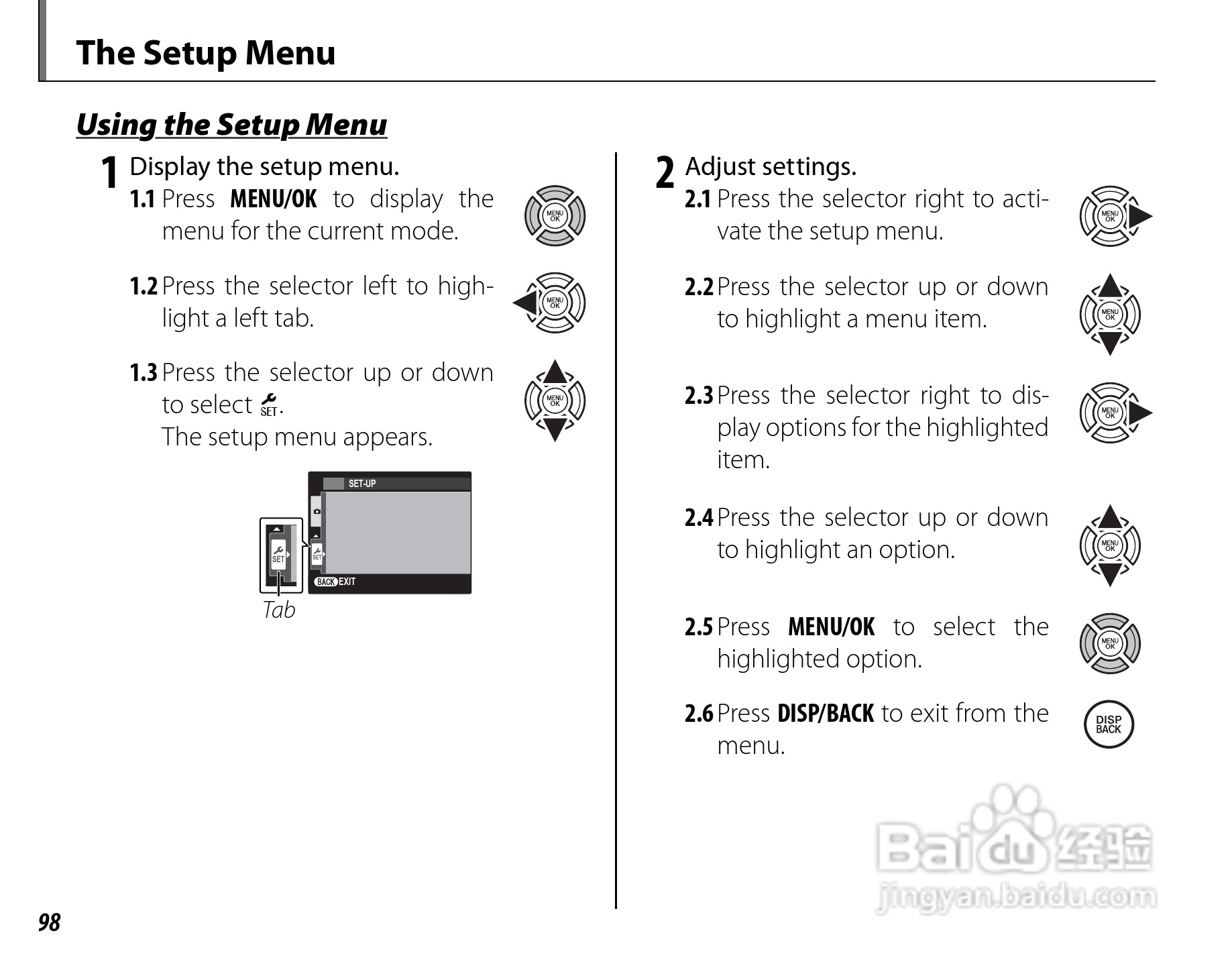 The Setup Menu

Using the Setup Menu

1 Display the setup menu.

1.1 Press MENU/OK to display the menu for the current mode.

MENU OK

1.2 Press the selector left to highlight a left tab.

MENU OK

1.3 Press the selector up or down to select SET. The setup menu appears.

MENU OK

SET-UP

SET

SET

BACK EXIT

Tab

2 Adjust settings.

2.1 Press the selector right to activate the setup menu.

MENU OK

2.2 Press the selector up or down to highlight a menu item.

MENU OK

2.3 Press the selector right to display options for the highlighted item.

MENU OK

2.4 Press the selector up or down to highlight an option.

MENU OK

2.5 Press MENU/OK to select the highlighted option.

MENU OK

2.6 Press DISP/BACK to exit from the menu.

DISP BACK

Baidu 经验
jingyan.baidu.com

98