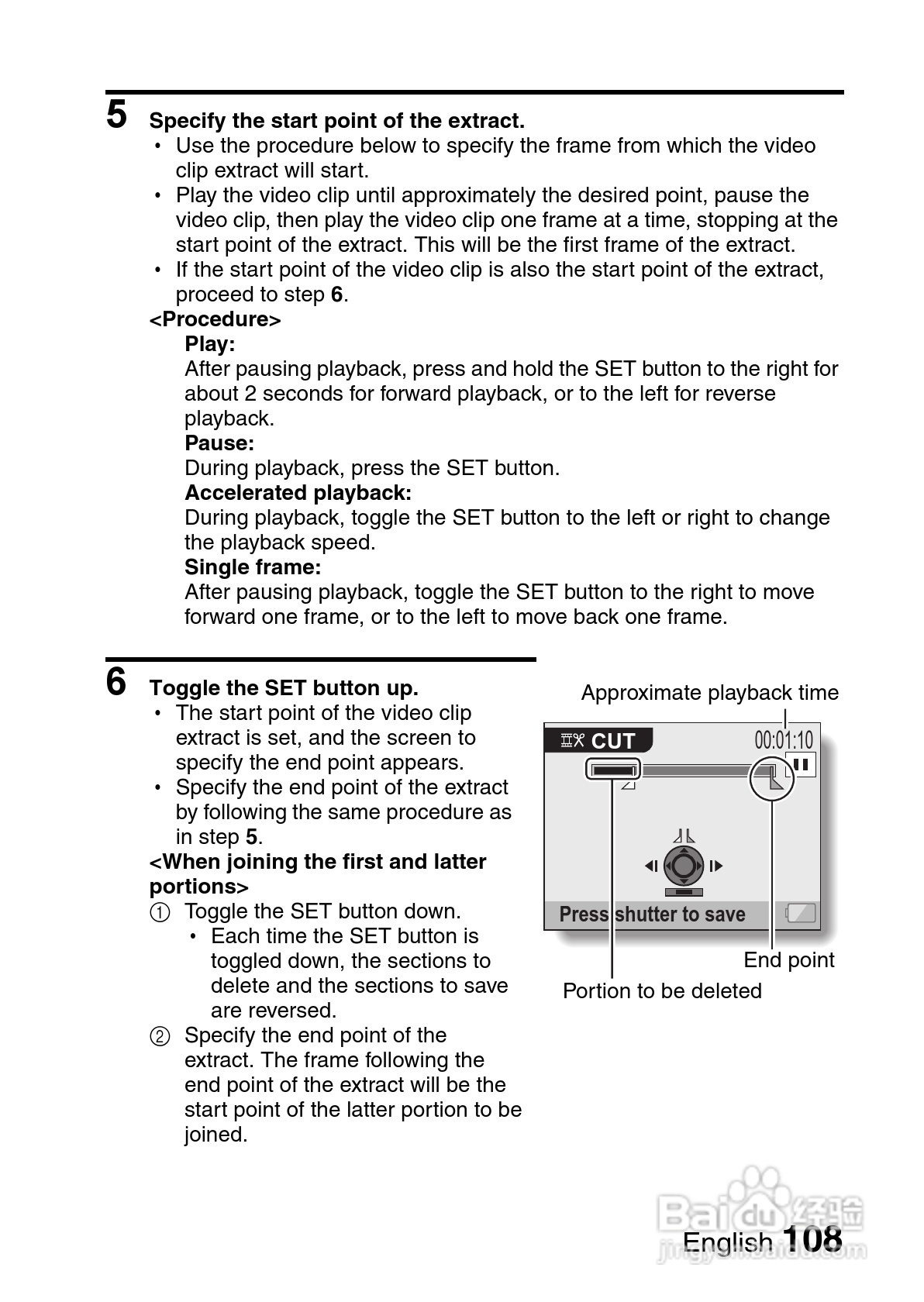 5 Specify the start point of the extract.
• Use the procedure below to specify the frame from which the video clip extract will start.
• Play the video clip until approximately the desired point, pause the video clip, then play the video clip one frame at a time, stopping at the start point of the extract. This will be the first frame of the extract.
• If the start point of the video clip is also the start point of the extract, proceed to step 6.

<Procedure>
Play:
After pausing playback, press and hold the SET button to the right for about 2 seconds for forward playback, or to the left for reverse playback.
Pause:
During playback, press the SET button.
Accelerated playback:
During playback, toggle the SET button to the left or right to change the playback speed.
Single frame:
After pausing playback, toggle the SET button to the right to move forward one frame, or to the left to move back one frame.

6 Toggle the SET button up.
• The start point of the video clip extract is set, and the screen to specify the end point appears.
• Specify the end point of the extract by following the same procedure as in step 5.

<When joining the first and latter portions>
① Toggle the SET button down.
• Each time the SET button is toggled down, the sections to delete and the sections to save are reversed.
② Specify the end point of the extract. The frame following the end point of the extract will be the start point of the latter portion to be joined.

Approximate playback time
CUT
00:01:10
Press shutter to save
End point
Portion to be deleted

Baidu 经验
jingyan.baidu.com
English 108