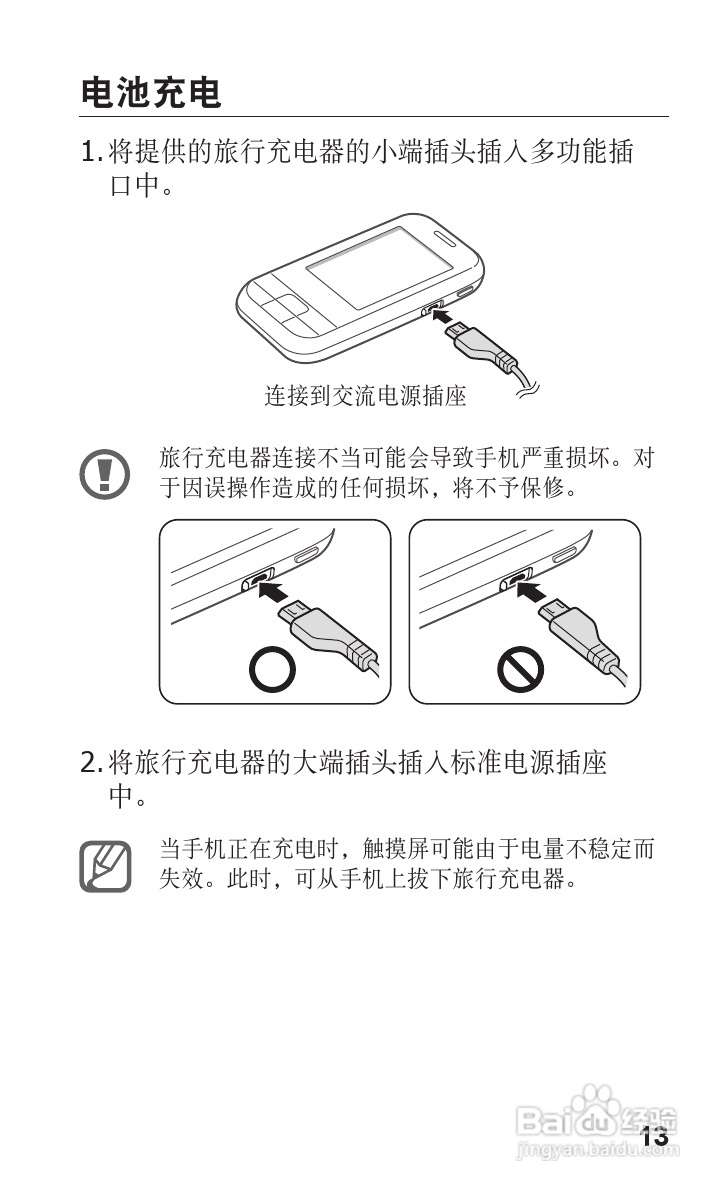 电池充电

1. 将提供的旅行充电器的小端插头插入多功能插口中。

连接到交流电源插座

旅行充电器连接不当可能会导致手机严重损坏。对于因误操作造成的任何损坏，将不予保修。

2. 将旅行充电器的大端插头插入标准电源插座中。

当手机正在充电时，触摸屏可能由于电量不稳定而失效。此时，可从手机上拔下旅行充电器。

Baidu经验
jingyan.baidu.com

13