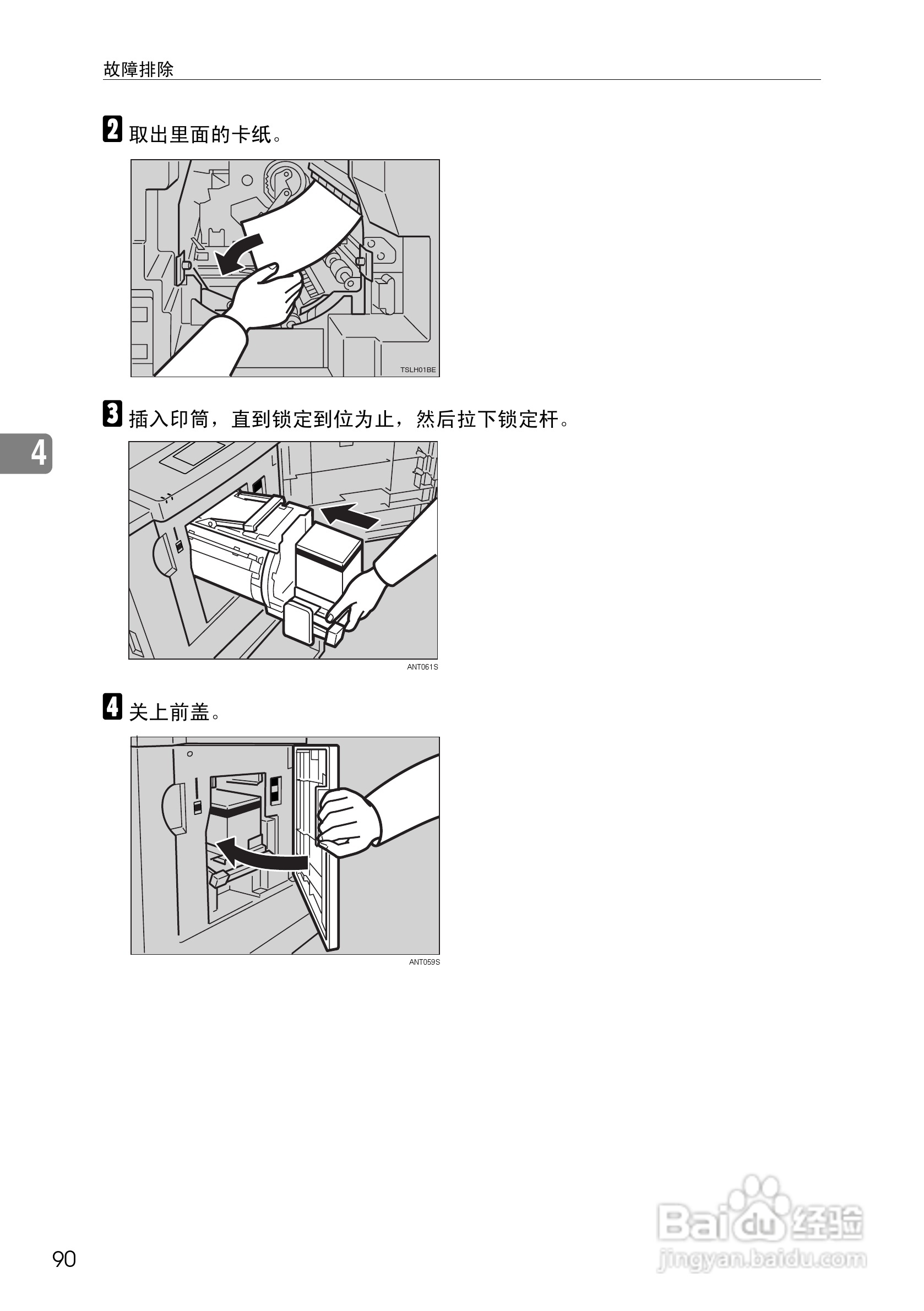 故障排除

2 取出里面的卡纸。

TSLH01BE

3 插入印筒，直到锁定到位为止，然后拉下锁定杆。

4

ANT061S

4 关上前盖。

ANT059S

90

Baidu经验
jingyan.baidu.com