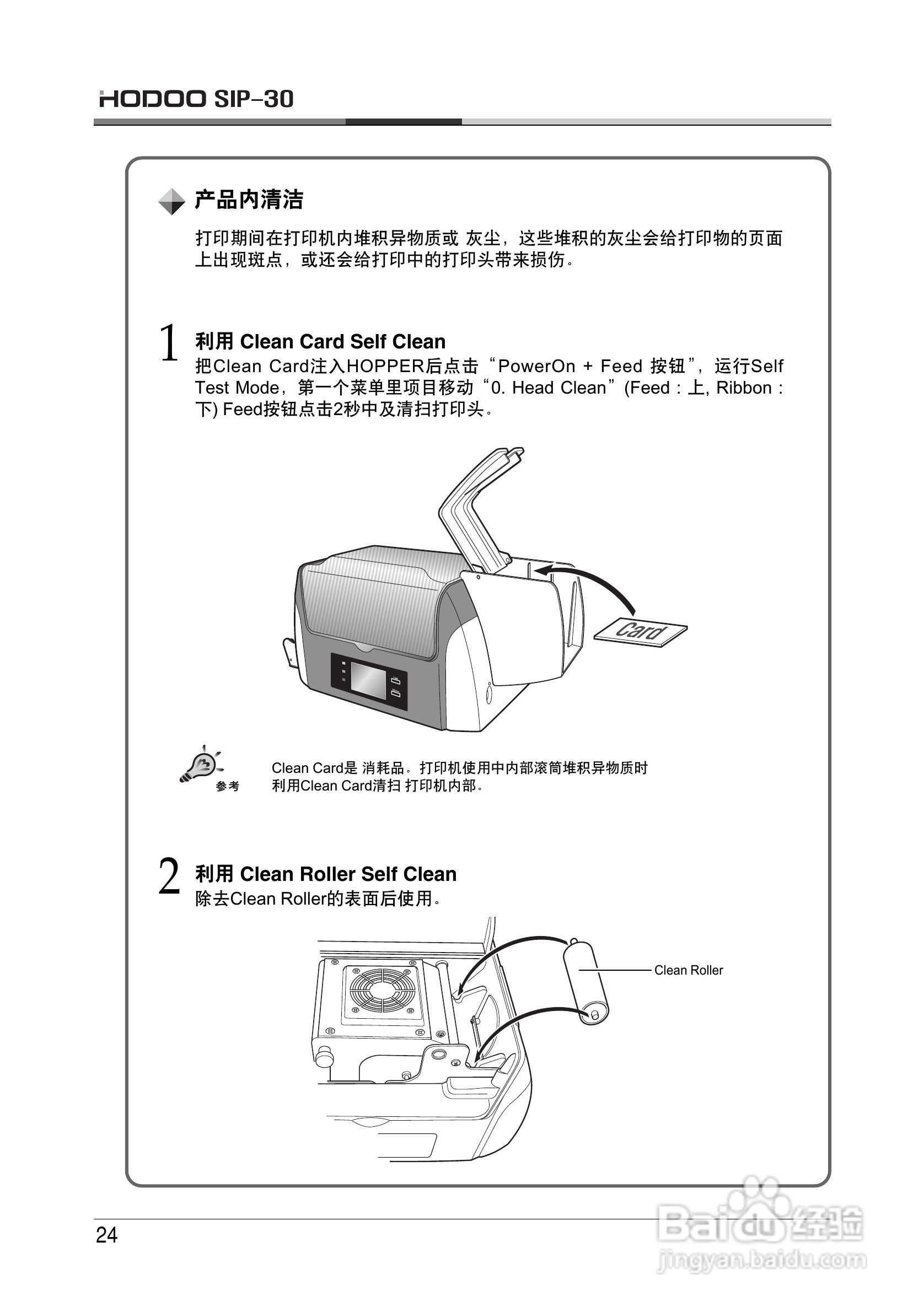 HODOO SIP-30

产品内清洁

打印期间在打印机内堆积异物质或 灰尘，这些堆积的灰尘会给打印物的页面上出现斑点，或还会给打印中的打印头带来损伤。

1 利用 Clean Card Self Clean
把Clean Card注入HOPPER后点击“PowerOn + Feed 按钮”，运行Self Test Mode，第一个菜单里项目移动“0. Head Clean”(Feed : 上, Ribbon : 下) Feed按钮点击2秒中及清扫打印头。

Card

参考
Clean Card是 消耗品。打印机使用中内部滚筒堆积异物质时利用Clean Card清扫 打印机内部。

2 利用 Clean Roller Self Clean
除去Clean Roller的表面后使用。

Clean Roller

24

Baidu 经验
jingyan.baidu.com