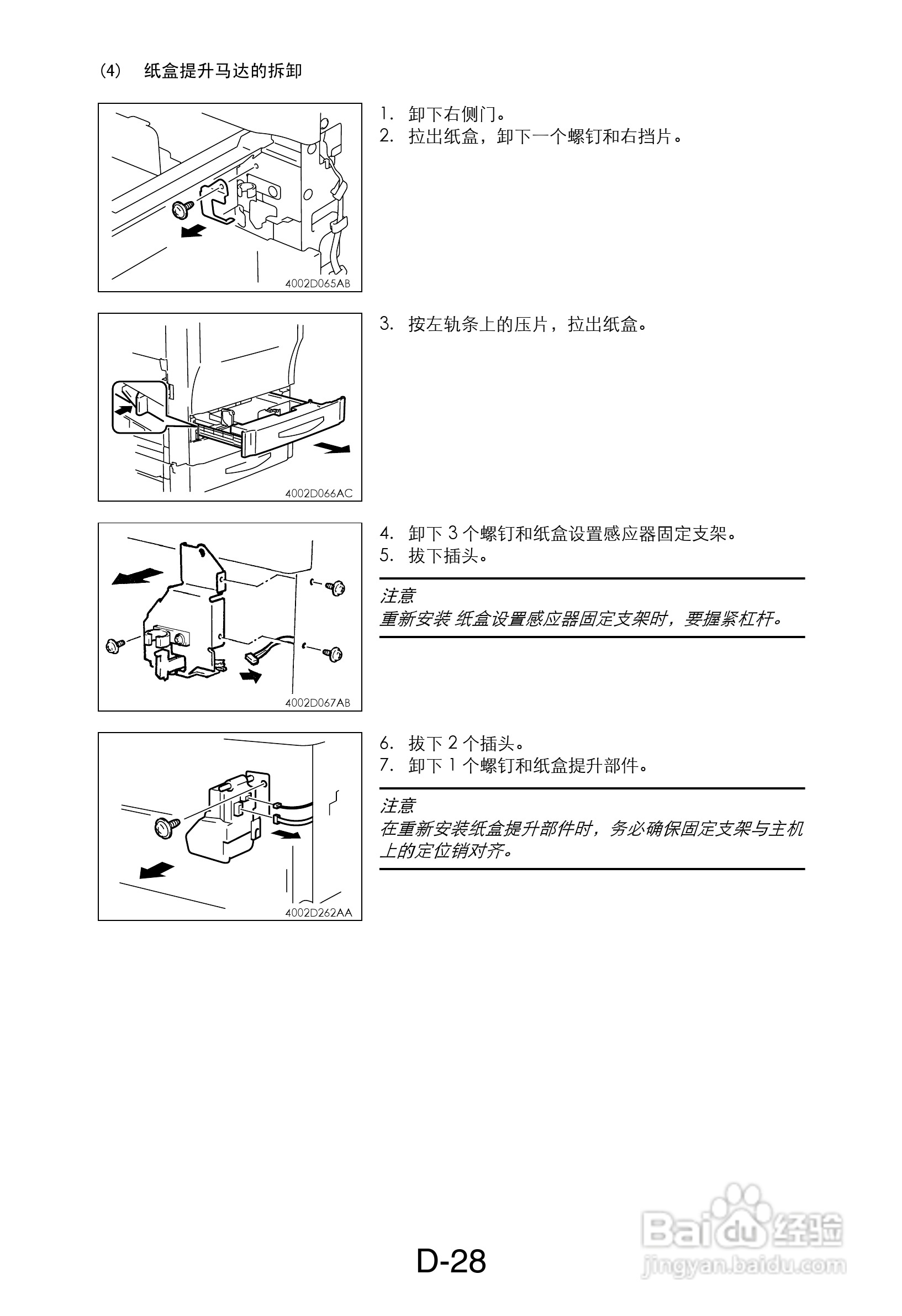 (4) 纸盒提升马达的拆卸

4002D065AB

1. 卸下右侧门。
2. 拉出纸盒，卸下一个螺钉和右挡片。

4002D066AC

3. 按左轨条上的压片，拉出纸盒。

4002D067AB

4. 卸下 3 个螺钉和纸盒设置感应器固定支架。
5. 拔下插头。

注意
重新安装 纸盒设置感应器固定支架时，要握紧杠杆。

4002D262AA

6. 拔下 2 个插头。
7. 卸下 1 个螺钉和纸盒提升部件。

注意
在重新安装纸盒提升部件时，务必确保固定支架与主机上的定位销对齐。

D-28

Baidu 经验
jingyan.baidu.com