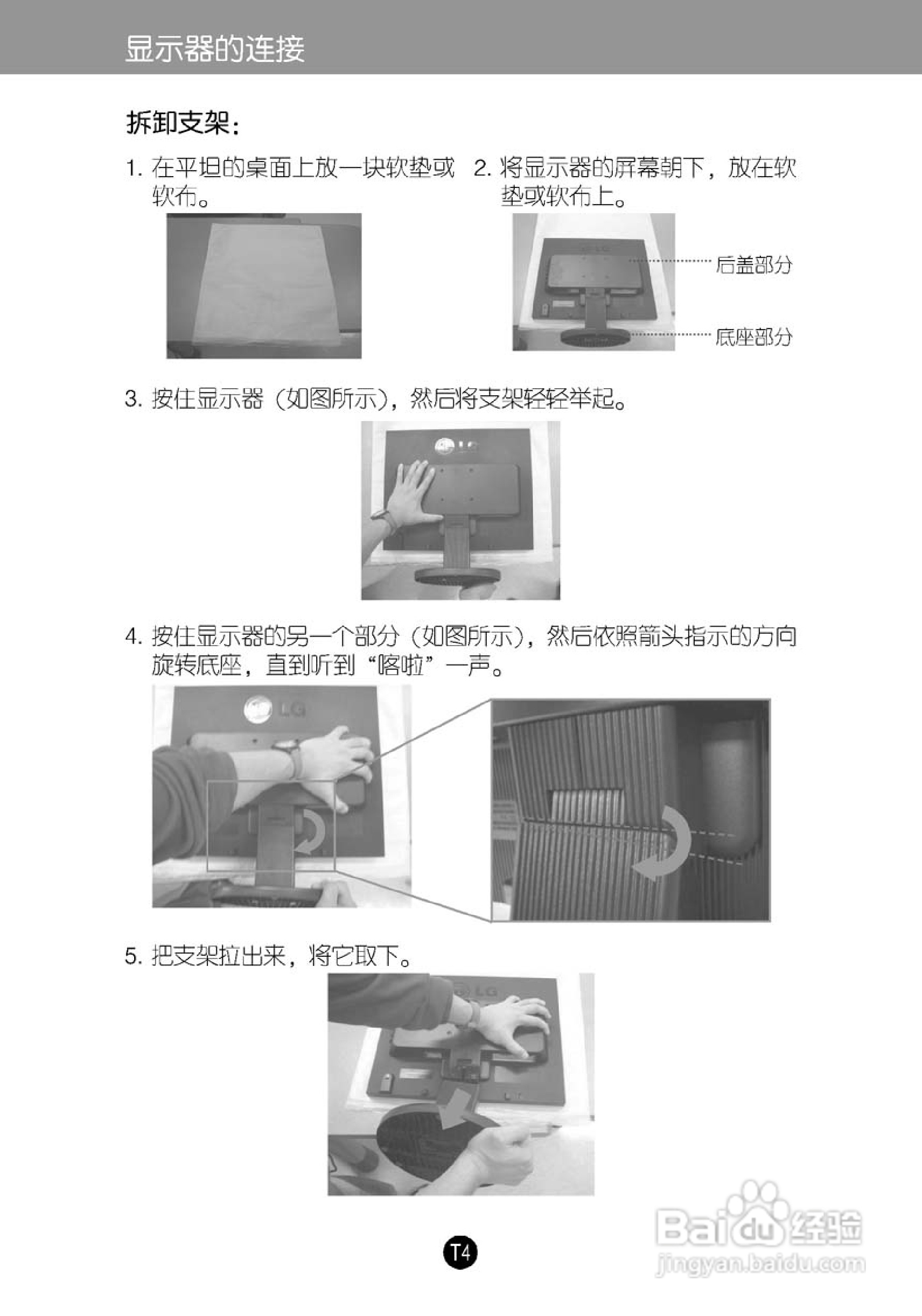 显示器的连接

拆卸支架：

1. 在平坦的桌面上放一块软垫或软布。

2. 将显示器的屏幕朝下，放在软垫或软布上。

后盖部分

底座部分

3. 按住显示器（如图所示），然后将支架轻轻举起。

LG

4. 按住显示器的另一个部分（如图所示），然后依照箭头指示的方向旋转底座，直到听到“喀啦”一声。

LG

5. 把支架拉出来，将它取下。

LG

T4

Baidu 经验
jingyan.baidu.com