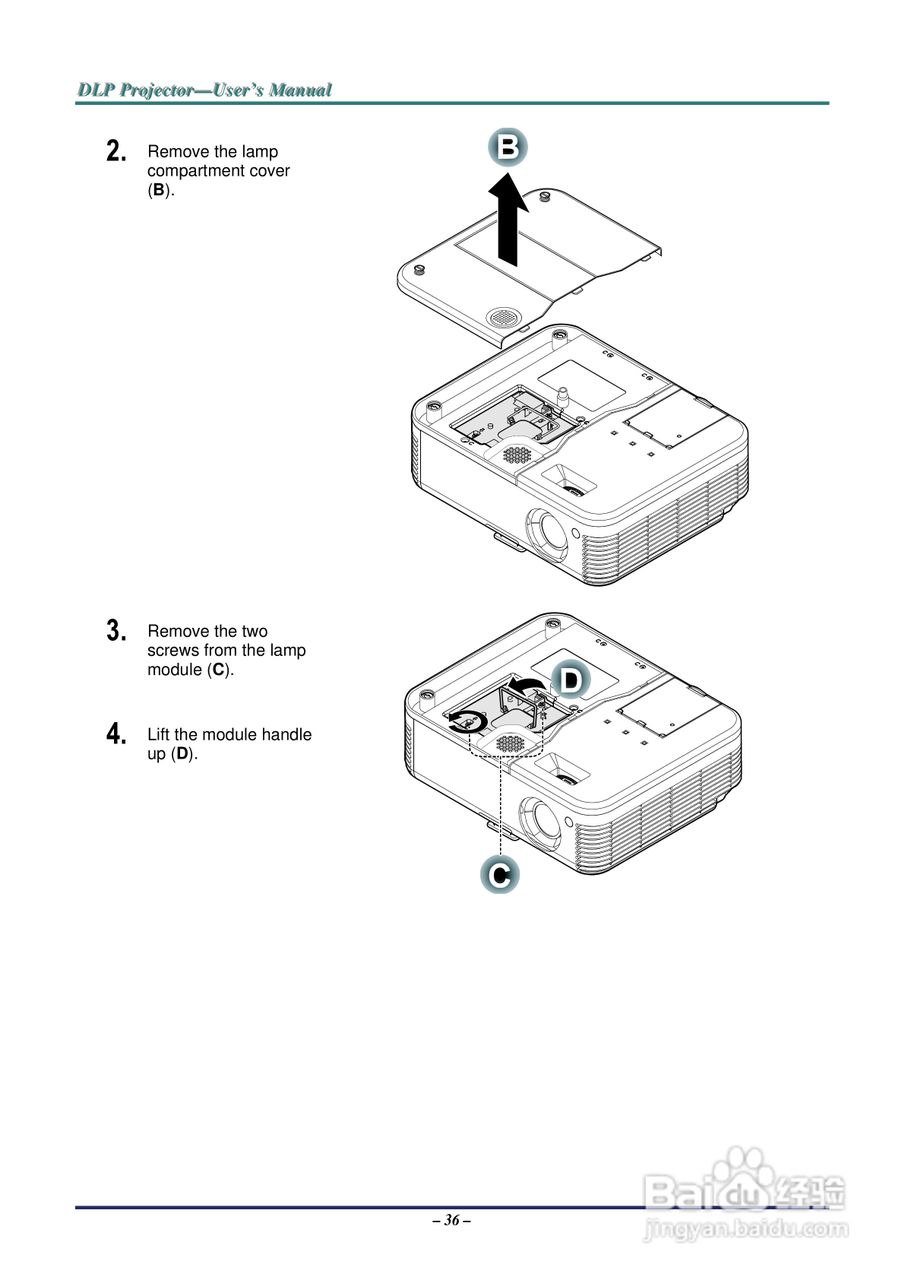 DLP Projector—User's Manual

2. Remove the lamp compartment cover (B).

B

3. Remove the two screws from the lamp module (C).

4. Lift the module handle up (D).

D

C

– 36 –

Baidu经验
jingyan.baidu.com