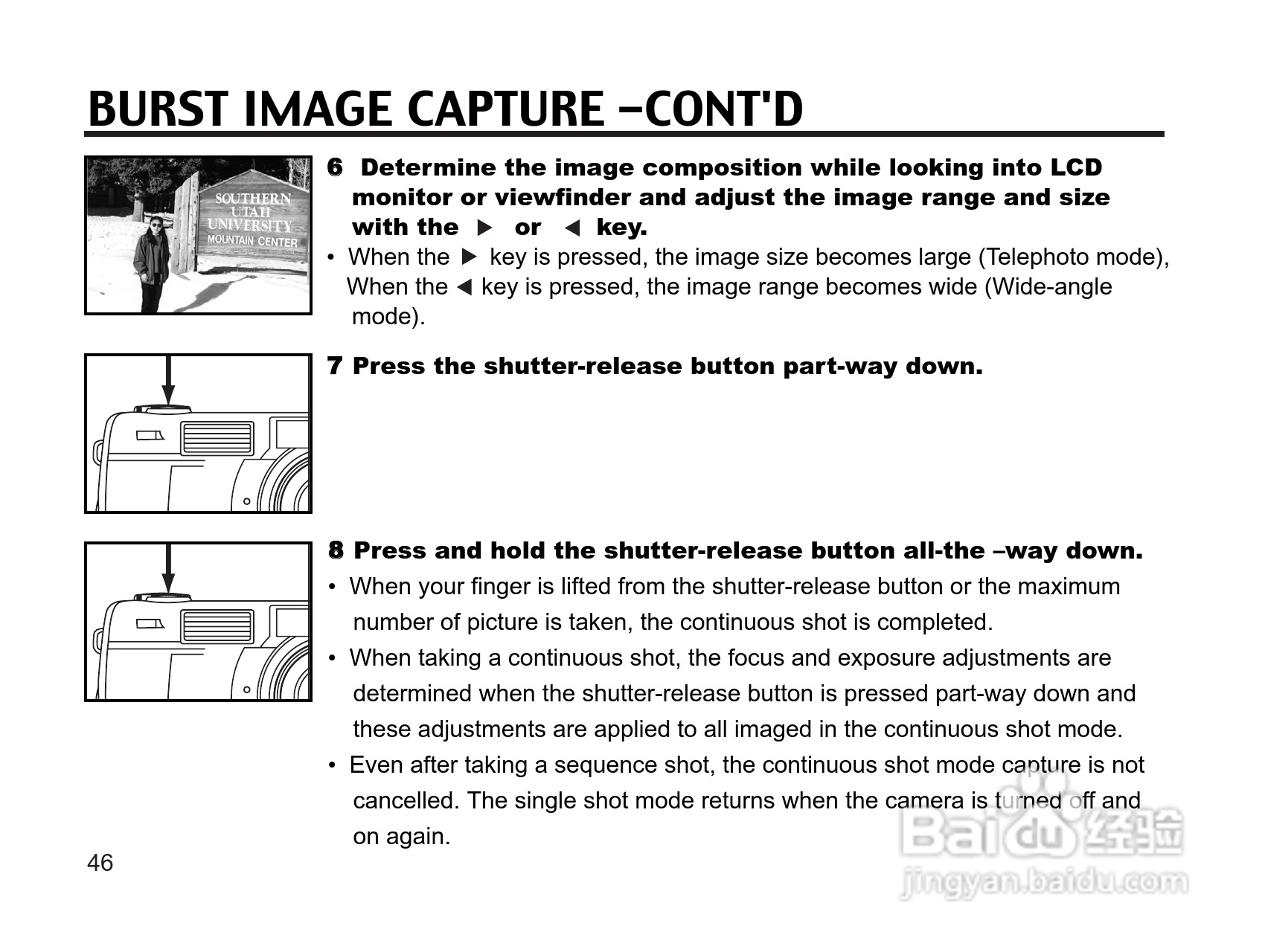 BURST IMAGE CAPTURE –CONT'D

SOUTHERN UTAH UNIVERSITY MOUNTAIN CENTER

6 Determine the image composition while looking into LCD monitor or viewfinder and adjust the image range and size with the ▶ or ◀ key.

• When the ▶ key is pressed, the image size becomes large (Telephoto mode), When the ◀ key is pressed, the image range becomes wide (Wide-angle mode).

7 Press the shutter-release button part-way down.

8 Press and hold the shutter-release button all-the –way down.

• When your finger is lifted from the shutter-release button or the maximum number of picture is taken, the continuous shot is completed.

• When taking a continuous shot, the focus and exposure adjustments are determined when the shutter-release button is pressed part-way down and these adjustments are applied to all imaged in the continuous shot mode.

• Even after taking a sequence shot, the continuous shot mode capture is not cancelled. The single shot mode returns when the camera is turned off and on again.

46

Baidu 经验
jingyan.baidu.com