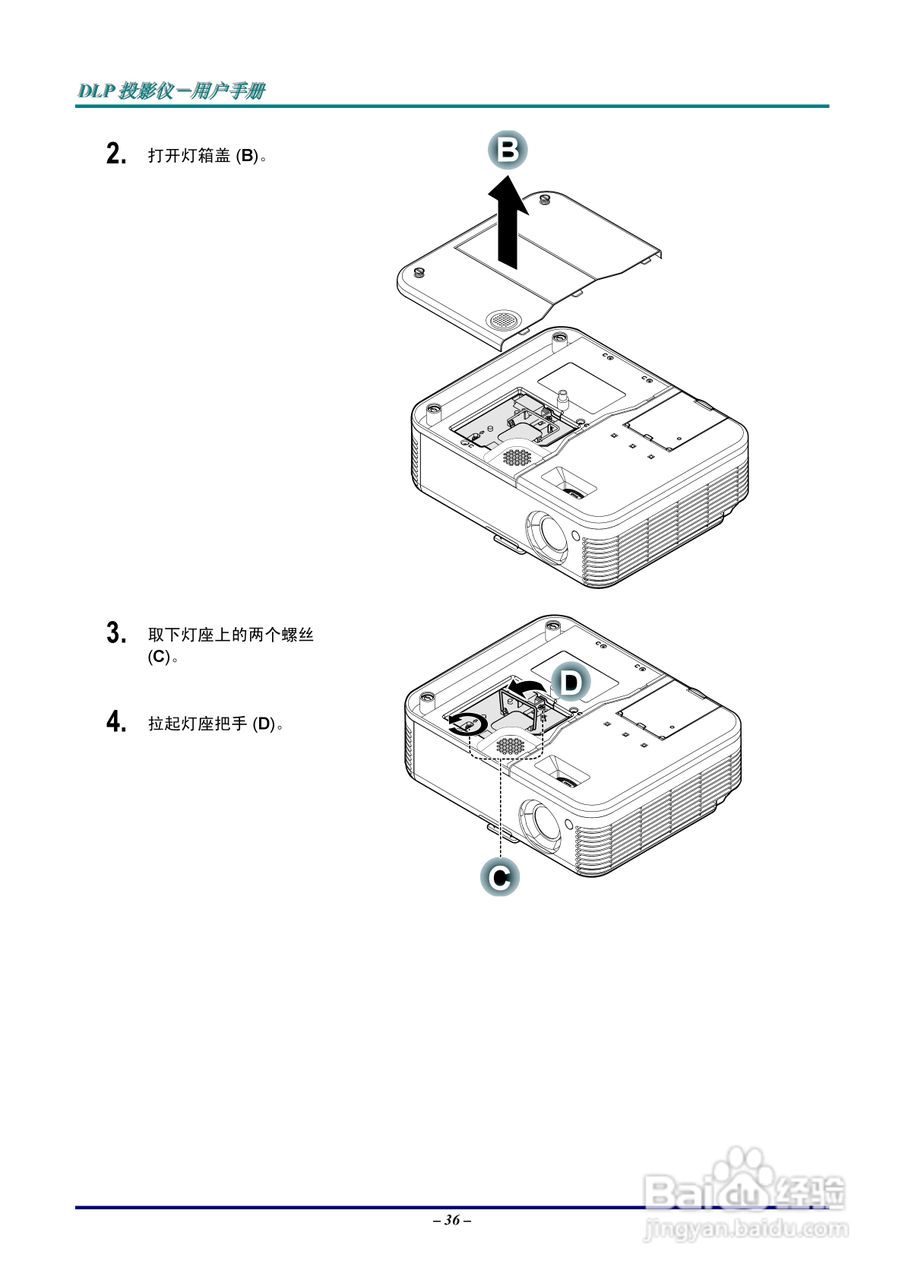 DLP 投影仪－用户手册

2. 打开灯箱盖 (B)。

B

3. 取下灯座上的两个螺丝 (C)。

4. 拉起灯座把手 (D)。

D

C

– 36 –

Baidu 经验
jingyan.baidu.com