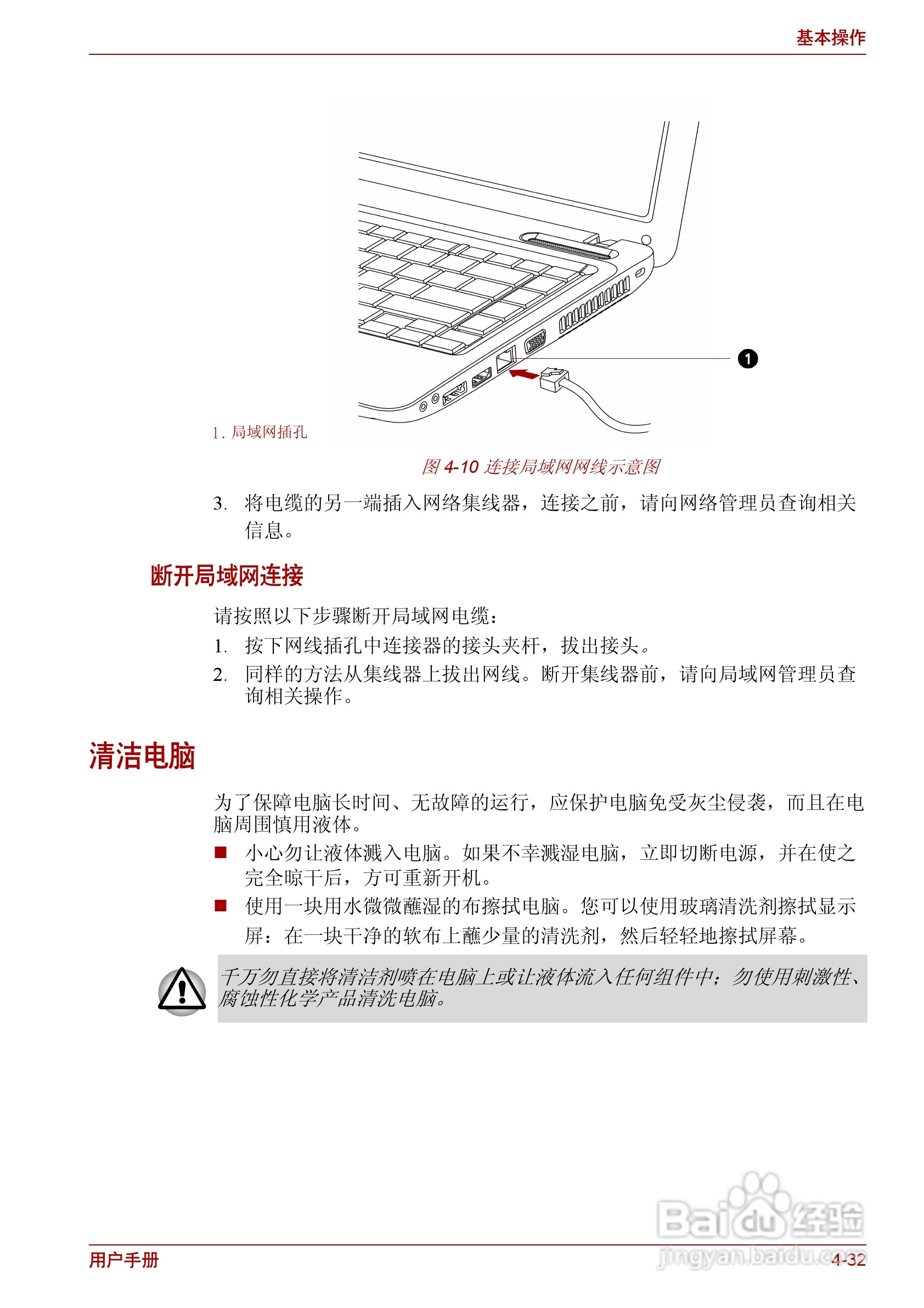 基本操作

1

1. 局域网插孔

图 4-10 连接局域网网线示意图

3. 将电缆的另一端插入网络集线器，连接之前，请向网络管理员查询相关信息。

断开局域网连接

请按照以下步骤断开局域网电缆：

1. 按下网线插孔中连接器的接头夹杆，拔出接头。
2. 同样的方法从集线器上拔出网线。断开集线器前，请向局域网管理员查询相关操作。

清洁电脑

为了保障电脑长时间、无故障的运行，应保护电脑免受灰尘侵袭，而且在电脑周围慎用液体。

■ 小心勿让液体溅入电脑。如果不幸溅湿电脑，立即切断电源，并在使之完全晾干后，方可重新开机。
■ 使用一块用水微微蘸湿的布擦拭电脑。您可以使用玻璃清洗剂擦拭显示屏：在一块干净的软布上蘸少量的清洗剂，然后轻轻地擦拭屏幕。

千万勿直接将清洁剂喷在电脑上或让液体流入任何组件中；勿使用刺激性、腐蚀性化学产品清洗电脑。

Baidu 经验
jingyan.baidu.com

用户手册

4-32