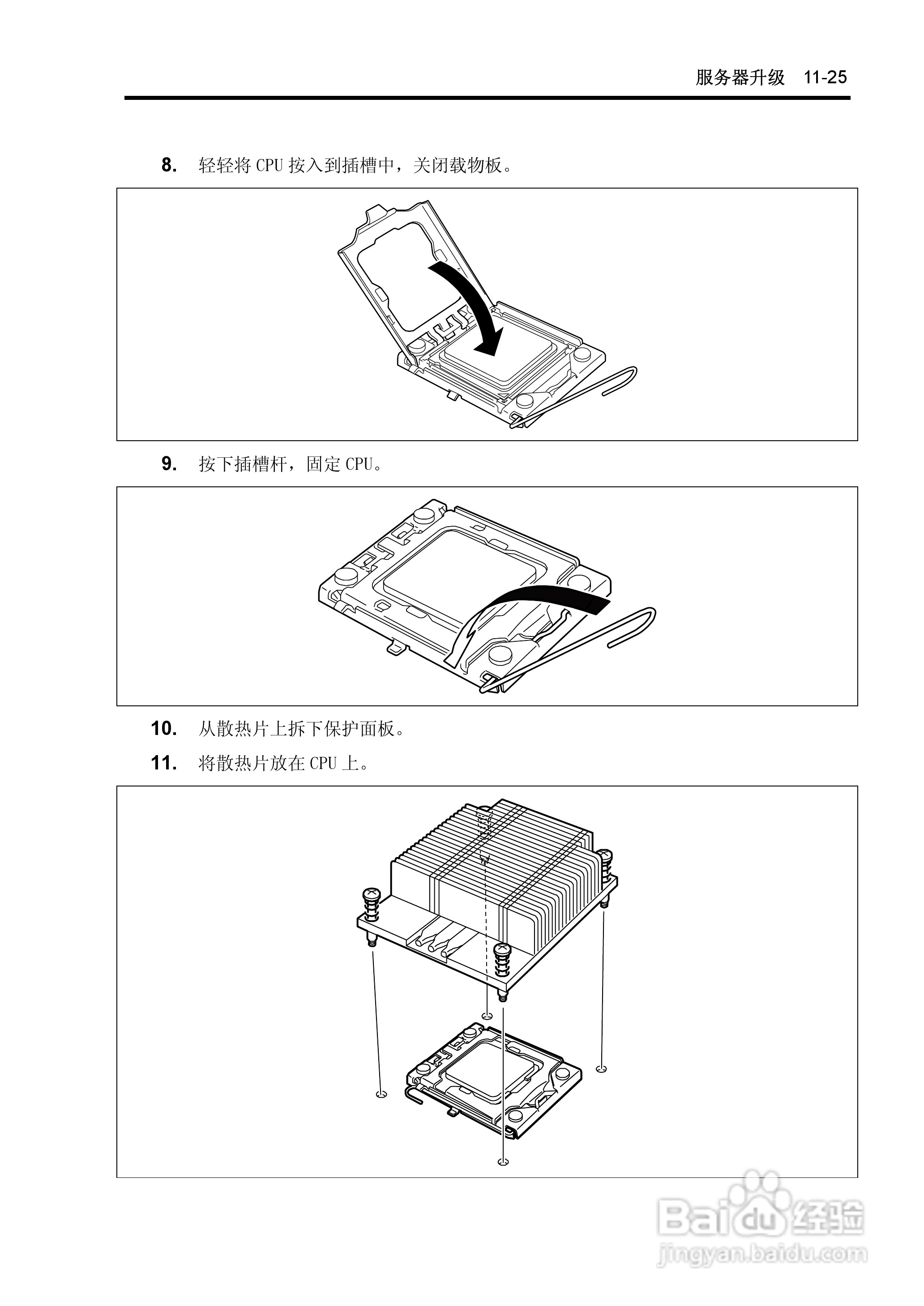 服务器升级　11-25

8. 轻轻将 CPU 按入到插槽中，关闭载物板。

9. 按下插槽杆，固定 CPU。

10. 从散热片上拆下保护面板。

11. 将散热片放在 CPU 上。

Baidu 经验
jingyan.baidu.com