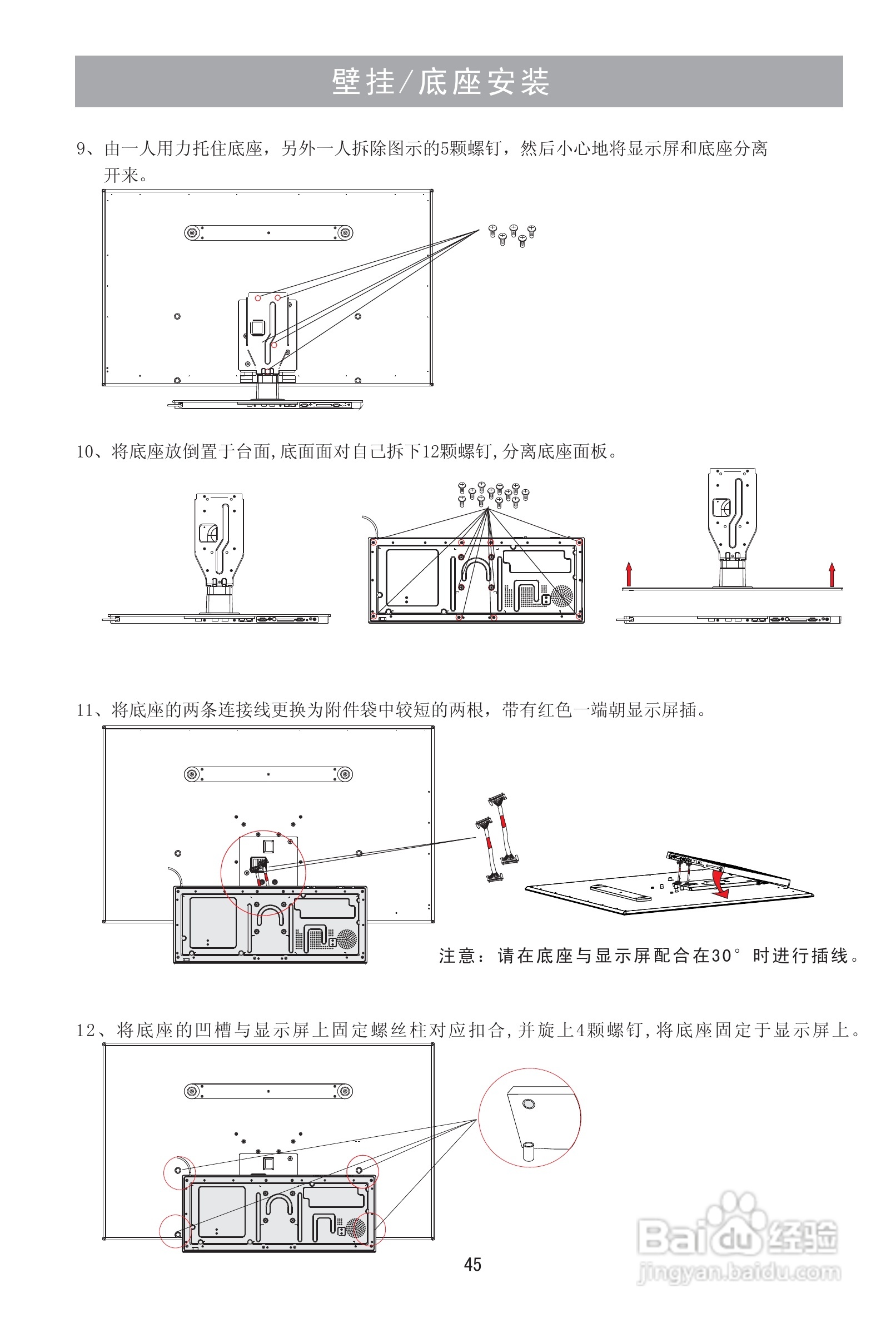 壁挂/底座安装

9、由一人用力托住底座，另外一人拆除图示的5颗螺钉，然后小心地将显示屏和底座分离开来。

10、将底座放倒置于台面,底面面对自己拆下12颗螺钉,分离底座面板。

11、将底座的两条连接线更换为附件袋中较短的两根，带有红色一端朝显示屏插。

注意：请在底座与显示屏配合在30°时进行插线。

12、将底座的凹槽与显示屏上固定螺丝柱对应扣合,并旋上4颗螺钉,将底座固定于显示屏上。

45

Baidu经验
jingyan.baidu.com