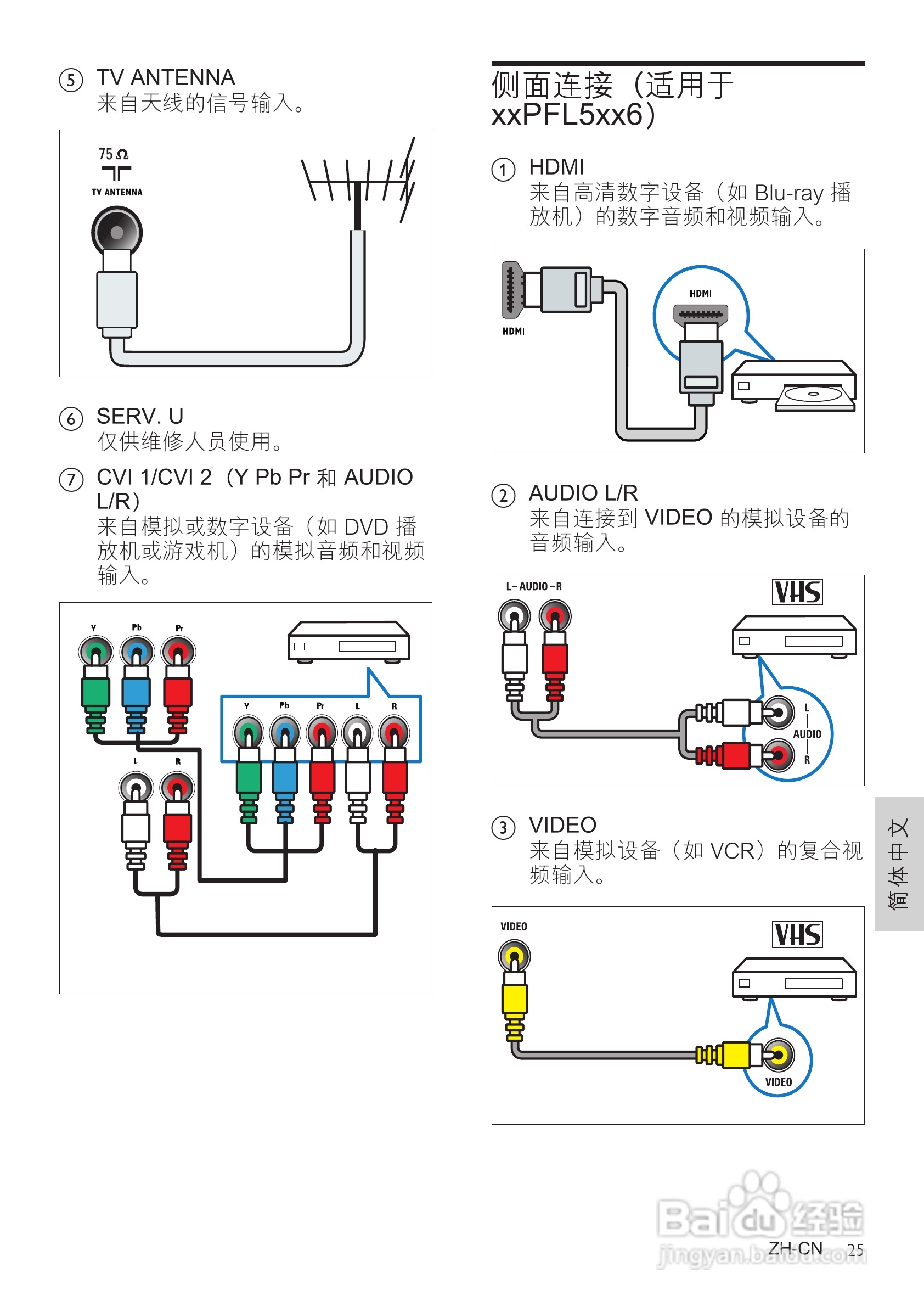 ⑤ TV ANTENNA
来自天线的信号输入。

75 Ω
TV ANTENNA

⑥ SERV. U
仅供维修人员使用。

⑦ CVI 1/CVI 2（Y Pb Pr 和 AUDIO L/R）
来自模拟或数字设备（如 DVD 播放机或游戏机）的模拟音频和视频输入。

Y Pb Pr
L R
Y Pb Pr L R

侧面连接（适用于 xxPFL5xx6）

① HDMI
来自高清数字设备（如 Blu-ray 播放机）的数字音频和视频输入。

HDMI
HDMI

② AUDIO L/R
来自连接到 VIDEO 的模拟设备的音频输入。

L-AUDIO-R
VHS
L AUDIO R

③ VIDEO
来自模拟设备（如 VCR）的复合视频输入。

VIDEO
VHS
VIDEO

简体中文

Baidu 经验
jingyan.baidu.com

ZH-CN 25