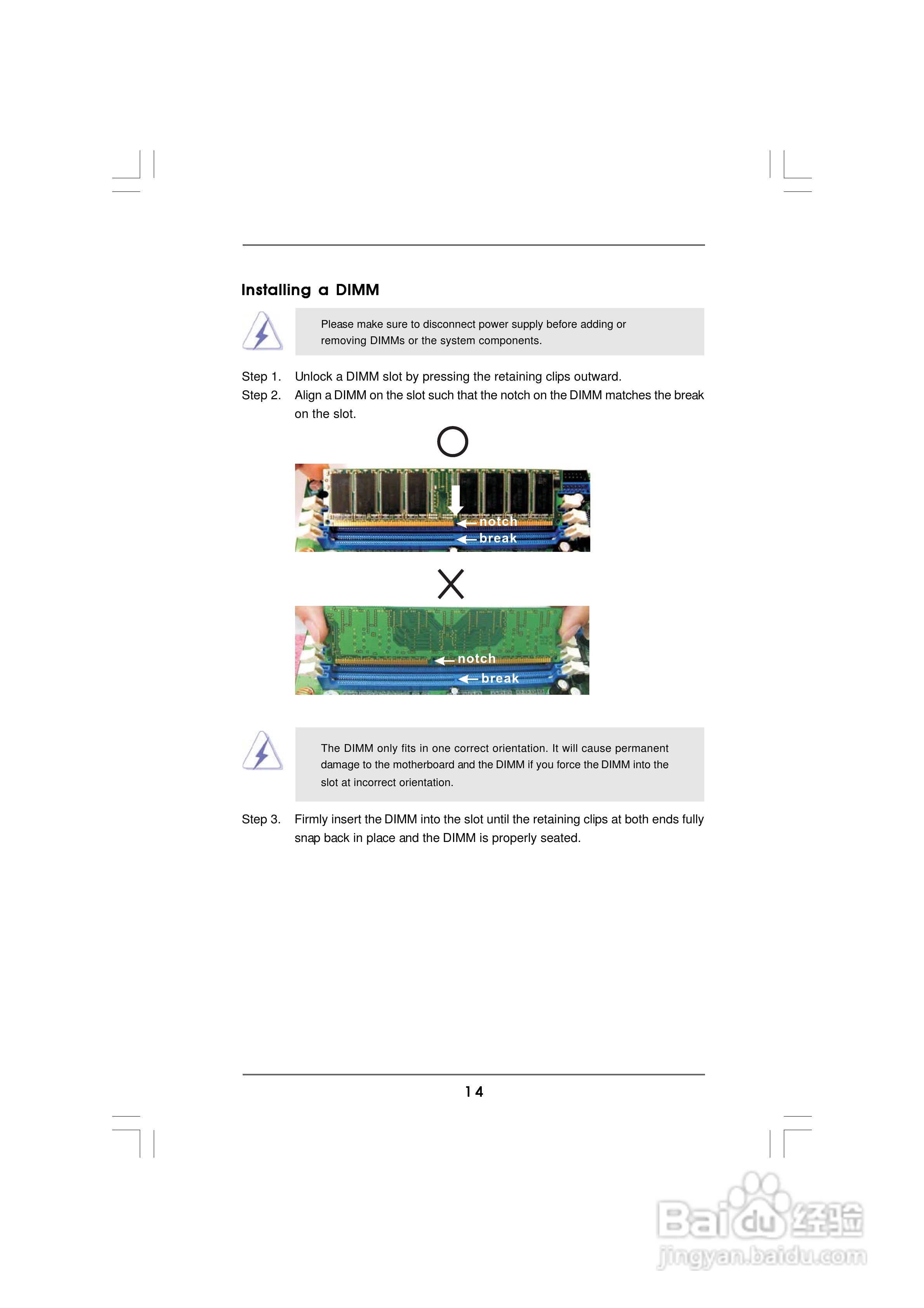 Installing a DIMM

Please make sure to disconnect power supply before adding or removing DIMMs or the system components.

Step 1. Unlock a DIMM slot by pressing the retaining clips outward.

Step 2. Align a DIMM on the slot such that the notch on the DIMM matches the break on the slot.

notch
break

notch
break

The DIMM only fits in one correct orientation. It will cause permanent damage to the motherboard and the DIMM if you force the DIMM into the slot at incorrect orientation.

Step 3. Firmly insert the DIMM into the slot until the retaining clips at both ends fully snap back in place and the DIMM is properly seated.

14

Baidu经验
jingyan.baidu.com