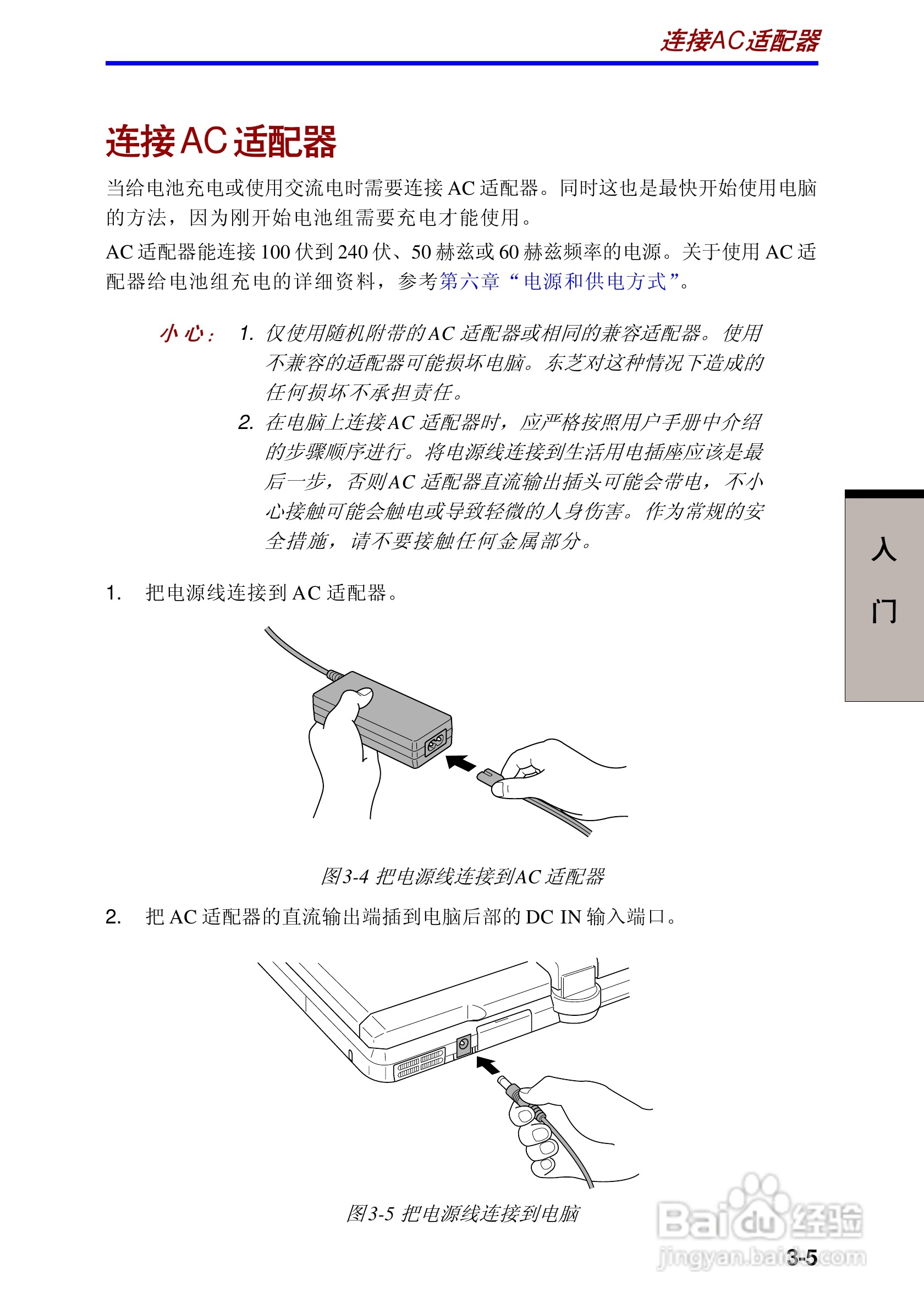 连接AC适配器

连接AC适配器

当给电池充电或使用交流电时需要连接 AC 适配器。同时这也是最快开始使用电脑的方法，因为刚开始电池组需要充电才能使用。

AC 适配器能连接 100 伏到 240 伏、50 赫兹或 60 赫兹频率的电源。关于使用 AC 适配器给电池组充电的详细资料，参考第六章“电源和供电方式”。

小心： 1. 仅使用随机附带的AC 适配器或相同的兼容适配器。使用不兼容的适配器可能损坏电脑。东芝对这种情况下造成的任何损坏不承担责任。
2. 在电脑上连接AC 适配器时，应严格按照用户手册中介绍的步骤顺序进行。将电源线连接到生活用电插座应该是最后一步，否则AC 适配器直流输出插头可能会带电，不小心接触可能会触电或导致轻微的人身伤害。作为常规的安全措施，请不要接触任何金属部分。

入门

1. 把电源线连接到 AC 适配器。

图3-4 把电源线连接到AC 适配器

2. 把 AC 适配器的直流输出端插到电脑后部的 DC IN 输入端口。

图3-5 把电源线连接到电脑

Baidu经验
jingyan.baidu.com

3-5