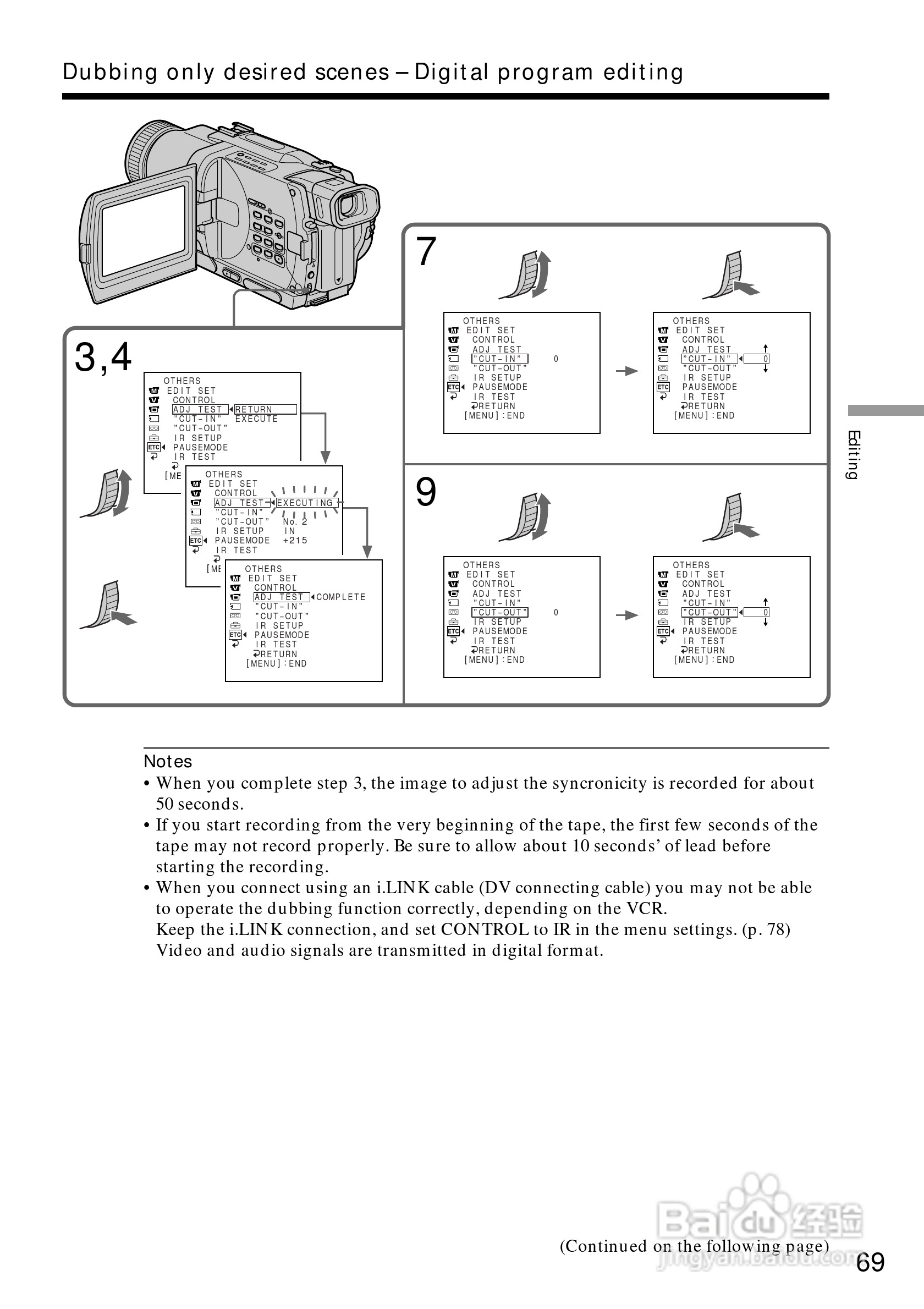 Dubbing only desired scenes – Digital program editing

3,4

OTHERS
EDIT SET
CONTROL
ADJ TEST RETURN
"CUT-IN" EXECUTE
"CUT-OUT"
IR SETUP
ETC PAUSEMODE
IR TEST
[ME

OTHERS
EDIT SET
CONTROL
ADJ TEST EXECUTING
"CUT-IN"
"CUT-OUT" No. 2
IR SETUP IN
ETC PAUSEMODE +215
IR TEST
[ME

OTHERS
EDIT SET
CONTROL
ADJ TEST COMPLETE
"CUT-IN"
"CUT-OUT"
IR SETUP
ETC PAUSEMODE
IR TEST
RETURN
[MENU]:END

7

OTHERS
EDIT SET
CONTROL
ADJ TEST
"CUT-IN" 0
"CUT-OUT"
IR SETUP
ETC PAUSEMODE
IR TEST
RETURN
[MENU]:END

OTHERS
EDIT SET
CONTROL
ADJ TEST
"CUT-IN" 0
"CUT-OUT"
IR SETUP
ETC PAUSEMODE
IR TEST
RETURN
[MENU]:END

9

OTHERS
EDIT SET
CONTROL
ADJ TEST
"CUT-IN"
"CUT-OUT" 0
IR SETUP
ETC PAUSEMODE
IR TEST
RETURN
[MENU]:END

OTHERS
EDIT SET
CONTROL
ADJ TEST
"CUT-IN"
"CUT-OUT" 0
IR SETUP
ETC PAUSEMODE
IR TEST
RETURN
[MENU]:END

Editing

Notes
• When you complete step 3, the image to adjust the syncronicity is recorded for about 50 seconds.
• If you start recording from the very beginning of the tape, the first few seconds of the tape may not record properly. Be sure to allow about 10 seconds' of lead before starting the recording.
• When you connect using an i.LINK cable (DV connecting cable) you may not be able to operate the dubbing function correctly, depending on the VCR.
Keep the i.LINK connection, and set CONTROL to IR in the menu settings. (p. 78)
Video and audio signals are transmitted in digital format.

(Continued on the following page)
69

Baidu经验
jingyan.baidu.com