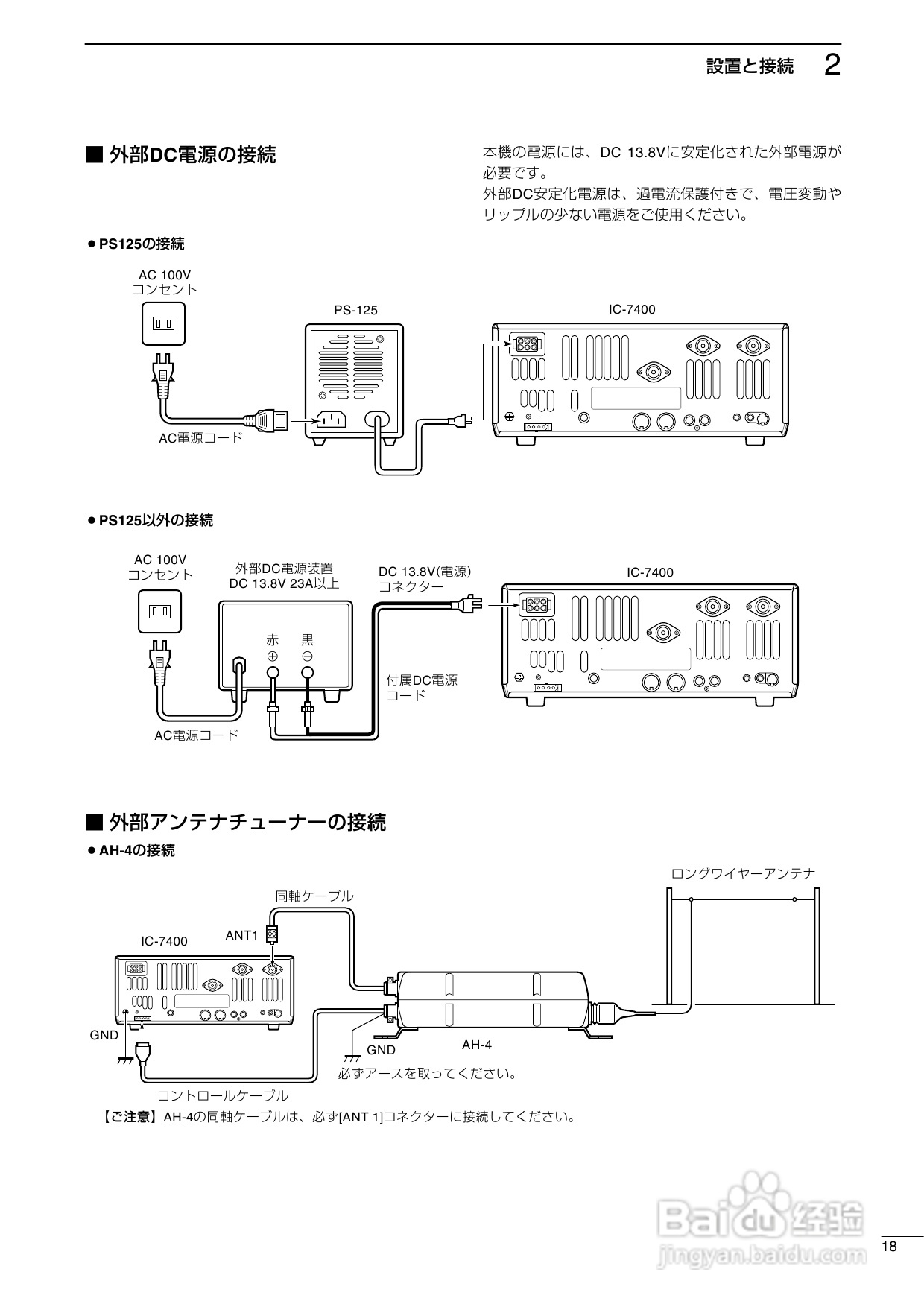 設置と接続 2

■ 外部DC電源の接続

本機の電源には、DC 13.8Vに安定化された外部電源が必要です。
外部DC安定化電源は、過電流保護付きで、電圧変動やリップルの少ない電源をご使用ください。

● PS125の接続

AC 100V
コンセント

PS-125

IC-7400

AC電源コード

● PS125以外の接続

AC 100V
コンセント

外部DC電源装置
DC 13.8V 23A以上

DC 13.8V(電源)
コネクター

IC-7400

赤 ⊕

黒 ⊖

付属DC電源
コード

AC電源コード

■ 外部アンテナチューナーの接続

● AH-4の接続

ロングワイヤーアンテナ

同軸ケーブル

ANT1

IC-7400

GND

GND

AH-4

必ずアースを取ってください。

コントロールケーブル

【ご注意】AH-4の同軸ケーブルは、必ず[ANT 1]コネクターに接続してください。

Baidu 经验
jingyan.baidu.com

18