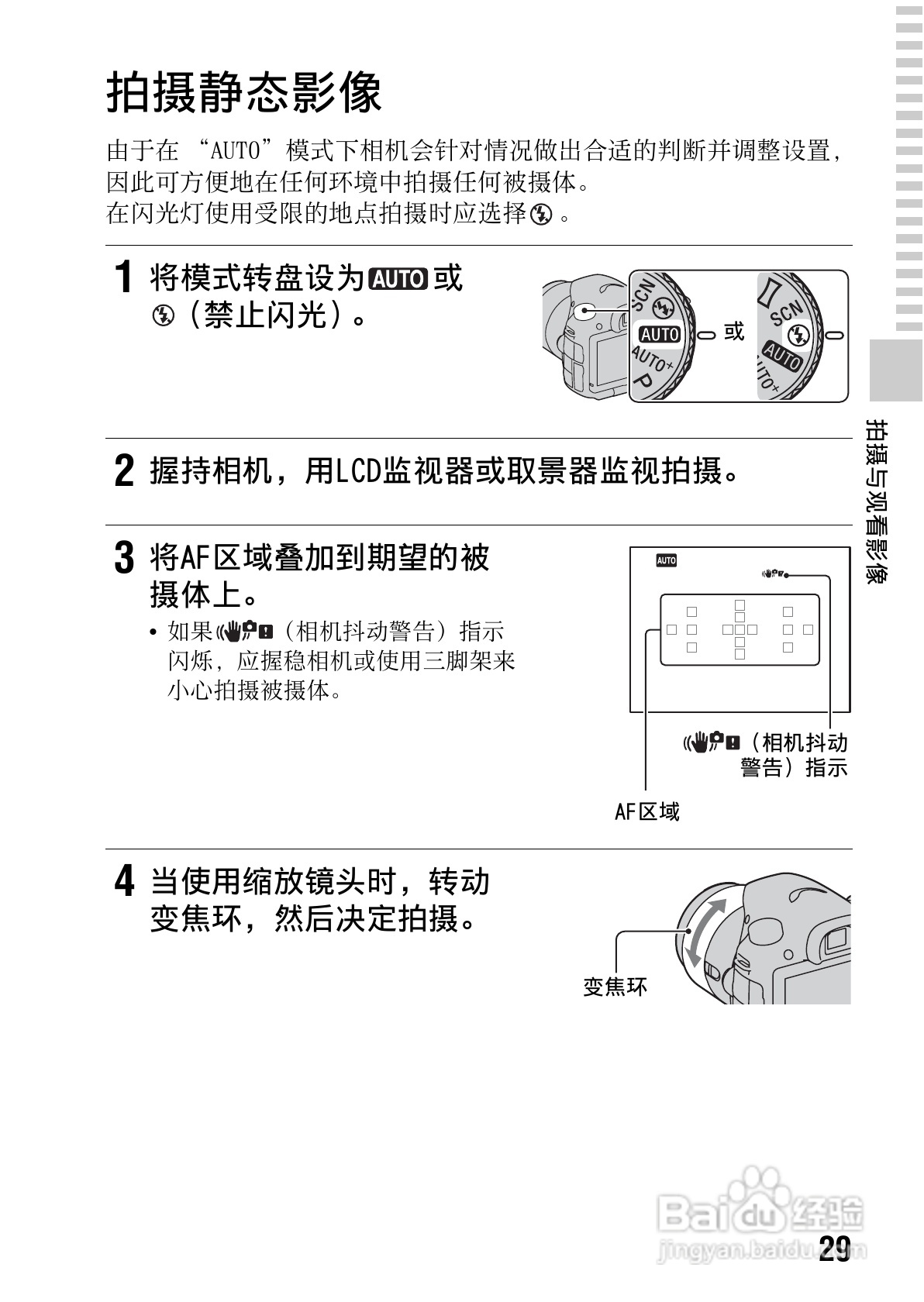 拍摄静态影像

由于在 “AUTO”模式下相机会针对情况做出合适的判断并调整设置，因此可方便地在任何环境中拍摄任何被摄体。
在闪光灯使用受限的地点拍摄时应选择 。

1 将模式转盘设为 AUTO 或 （禁止闪光）。

SCN AUTO AUTO+ P 或 SCN AUTO AUTO+

2 握持相机，用LCD监视器或取景器监视拍摄。

3 将AF区域叠加到期望的被摄体上。

• 如果 （相机抖动警告）指示闪烁，应握稳相机或使用三脚架来小心拍摄被摄体。

AUTO

（相机抖动警告）指示

AF区域

4 当使用缩放镜头时，转动变焦环，然后决定拍摄。

变焦环

拍摄与观看影像

Baidu 经验
jingyan.baidu.com

29