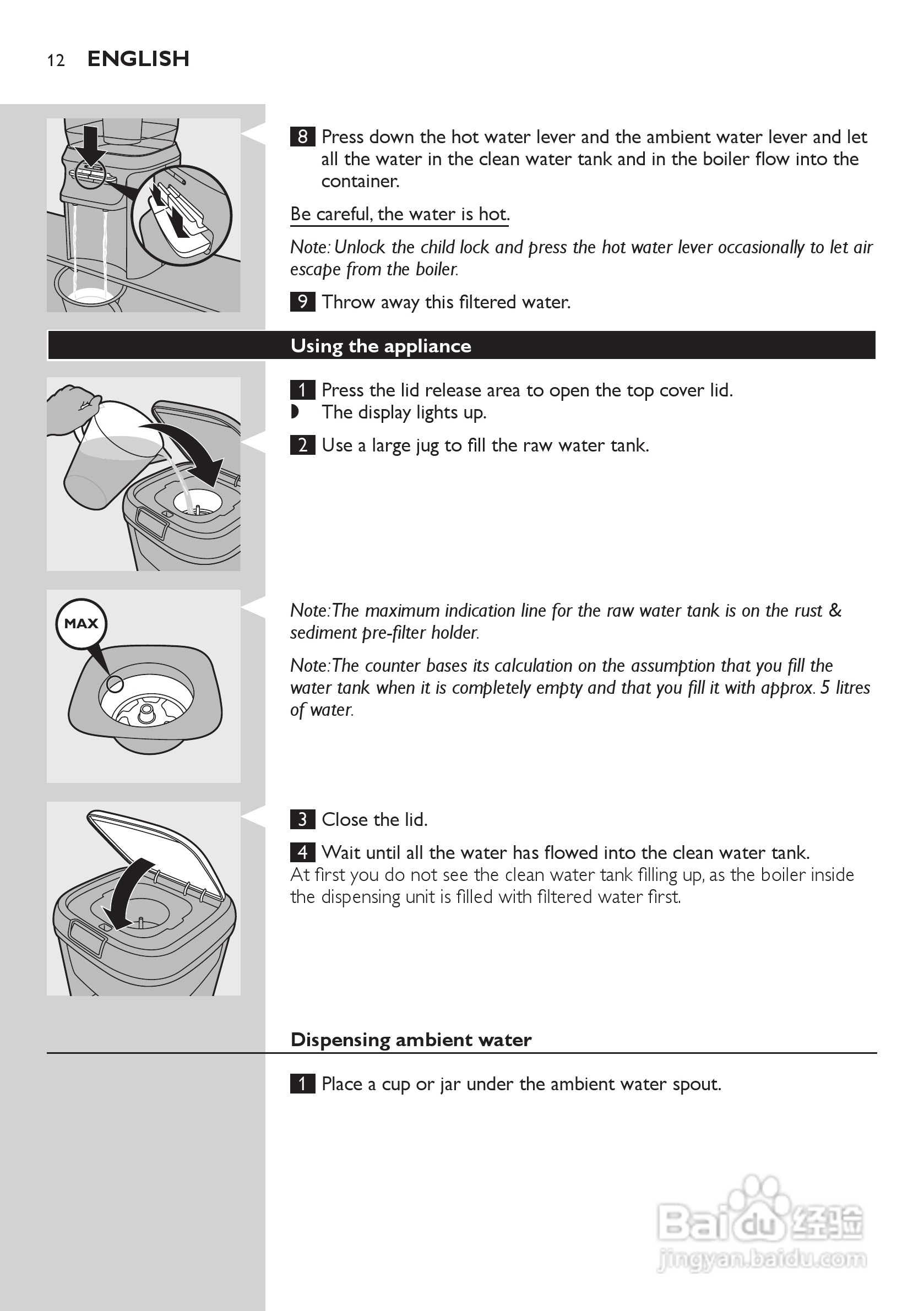 12 ENGLISH

8 Press down the hot water lever and the ambient water lever and let all the water in the clean water tank and in the boiler flow into the container.

Be careful, the water is hot.

Note: Unlock the child lock and press the hot water lever occasionally to let air escape from the boiler.

9 Throw away this filtered water.

Using the appliance

1 Press the lid release area to open the top cover lid.
◗ The display lights up.

2 Use a large jug to fill the raw water tank.

MAX

Note: The maximum indication line for the raw water tank is on the rust & sediment pre-filter holder.

Note: The counter bases its calculation on the assumption that you fill the water tank when it is completely empty and that you fill it with approx. 5 litres of water.

3 Close the lid.

4 Wait until all the water has flowed into the clean water tank.
At first you do not see the clean water tank filling up, as the boiler inside the dispensing unit is filled with filtered water first.

Dispensing ambient water

1 Place a cup or jar under the ambient water spout.

Baidu 经验
jingyan.baidu.com