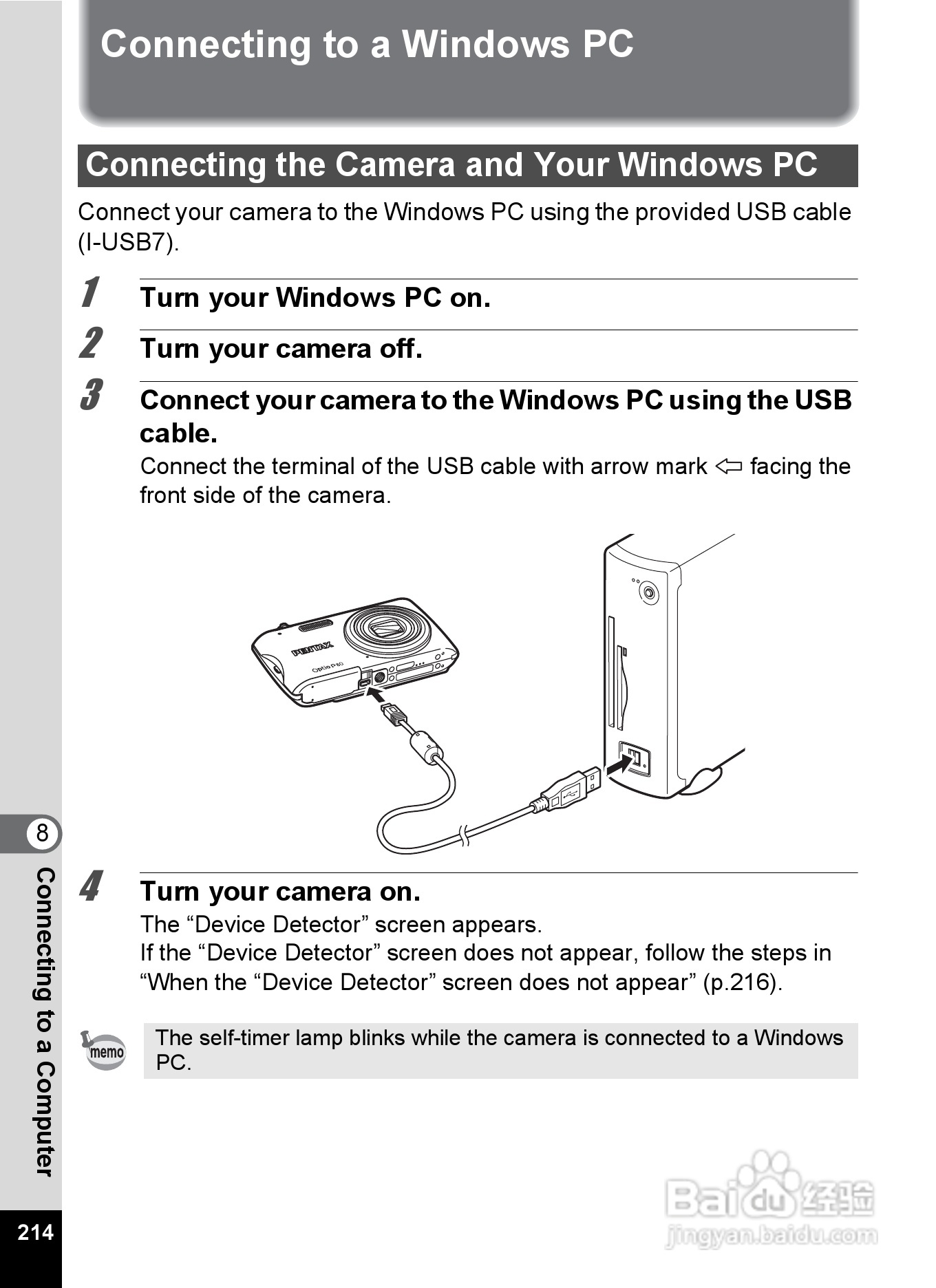 Connecting to a Windows PC

Connecting the Camera and Your Windows PC

Connect your camera to the Windows PC using the provided USB cable (I-USB7).

1 Turn your Windows PC on.

2 Turn your camera off.

3 Connect your camera to the Windows PC using the USB cable.

Connect the terminal of the USB cable with arrow mark ⇦ facing the front side of the camera.

PENTAX

Optio P80

4 Turn your camera on.

The “Device Detector” screen appears.
If the “Device Detector” screen does not appear, follow the steps in “When the “Device Detector” screen does not appear” (p.216).

memo

The self-timer lamp blinks while the camera is connected to a Windows PC.

8

Connecting to a Computer

214

Baidu 经验
jingyan.baidu.com