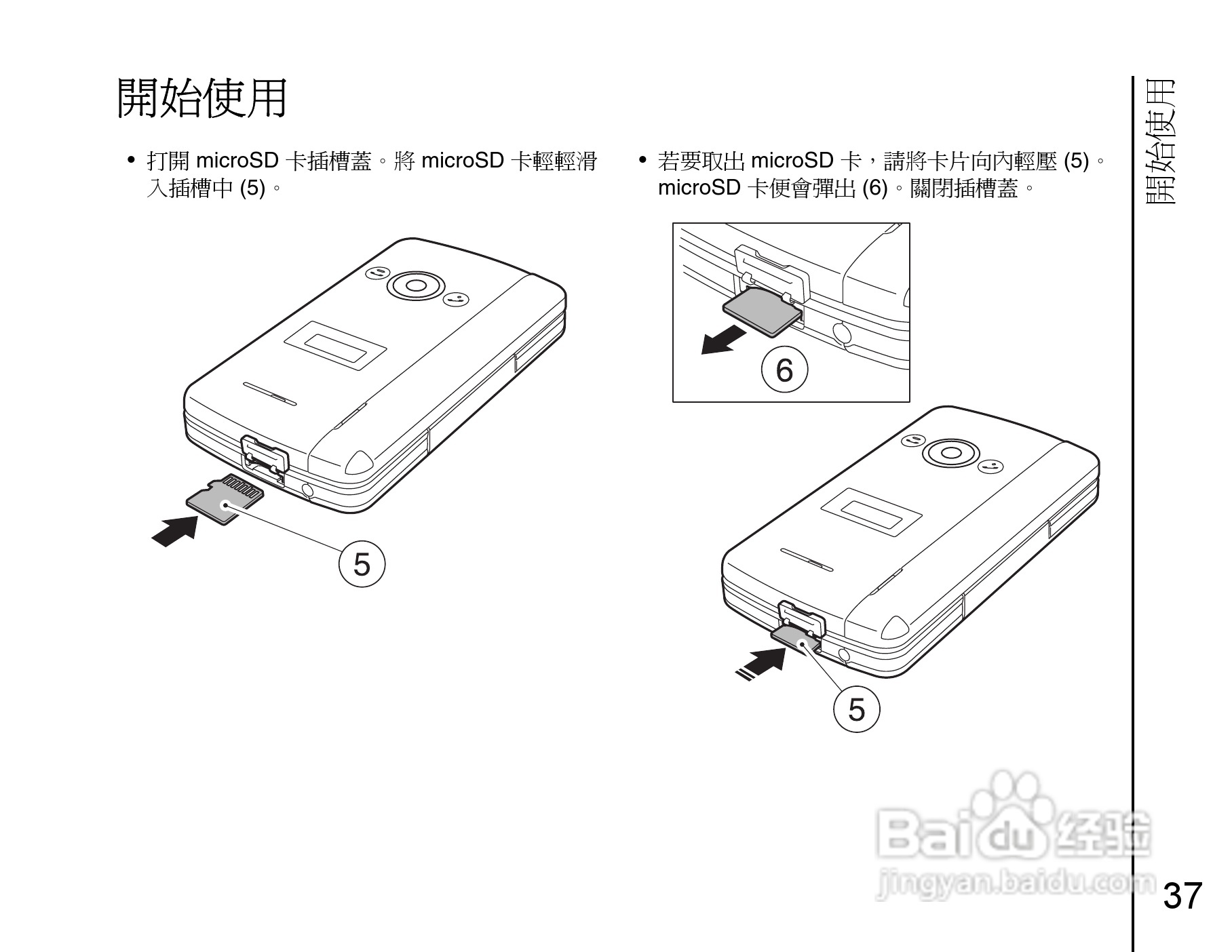 開始使用

• 打開 microSD 卡插槽蓋。將 microSD 卡輕輕滑入插槽中 (5)。

5

• 若要取出 microSD 卡，請將卡片向內輕壓 (5)。microSD 卡便會彈出 (6)。關閉插槽蓋。

6

5

開始使用

Baidu 经验
jingyan.baidu.com

37