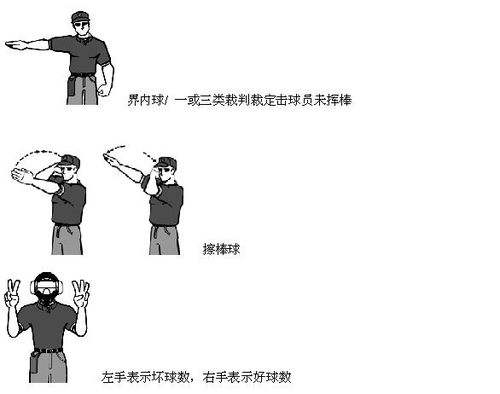 界内球/ 一或三类裁判裁定击球员未挥棒

擦棒球

左手表示坏球数，右手表示好球数