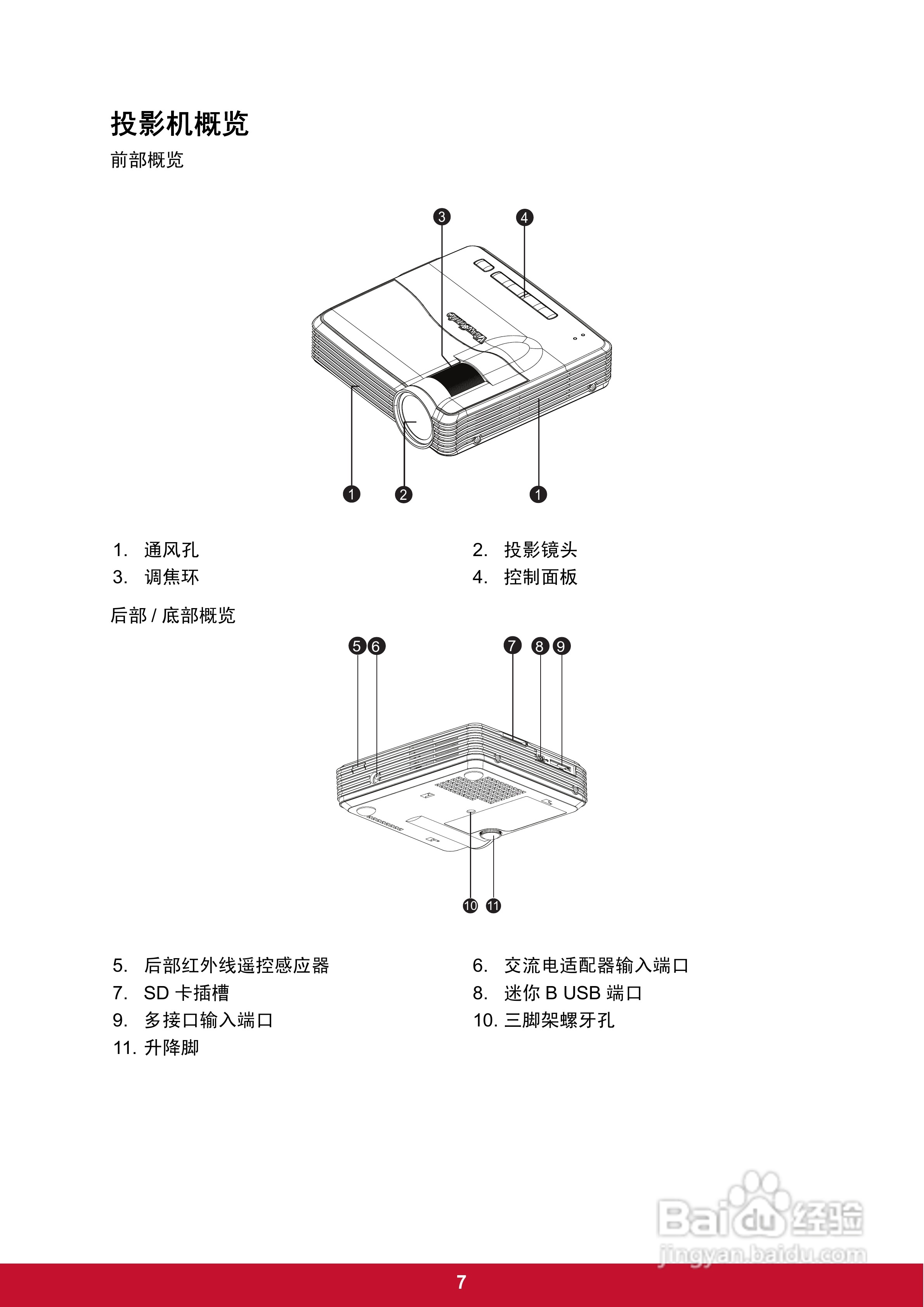 投影机概览

前部概览

3 4

ViewSonic

1 2 1

1. 通风孔
2. 投影镜头
3. 调焦环
4. 控制面板

后部 / 底部概览

5 6 7 8 9

10 11

5. 后部红外线遥控感应器
6. 交流电适配器输入端口
7. SD 卡插槽
8. 迷你 B USB 端口
9. 多接口输入端口
10. 三脚架螺牙孔
11. 升降脚

Baidu 经验
jingyan.baidu.com

7