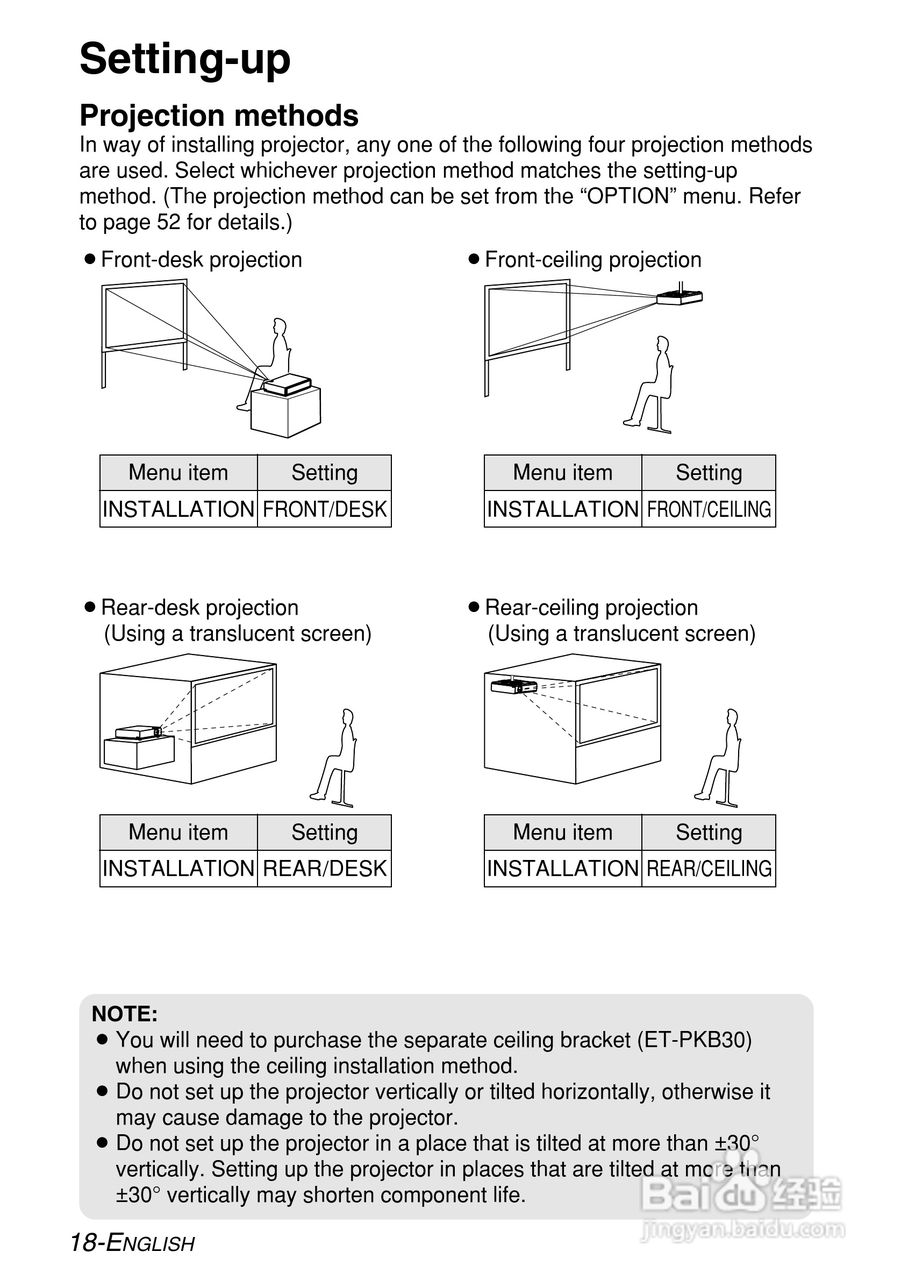 Setting-up

Projection methods

In way of installing projector, any one of the following four projection methods are used. Select whichever projection method matches the setting-up method. (The projection method can be set from the “OPTION” menu. Refer to page 52 for details.)

● Front-desk projection

| Menu item | Setting |
|---|---|
| INSTALLATION | FRONT/DESK |

● Front-ceiling projection

| Menu item | Setting |
|---|---|
| INSTALLATION | FRONT/CEILING |

● Rear-desk projection (Using a translucent screen)

| Menu item | Setting |
|---|---|
| INSTALLATION | REAR/DESK |

● Rear-ceiling projection (Using a translucent screen)

| Menu item | Setting |
|---|---|
| INSTALLATION | REAR/CEILING |

NOTE:
● You will need to purchase the separate ceiling bracket (ET-PKB30) when using the ceiling installation method.
● Do not set up the projector vertically or tilted horizontally, otherwise it may cause damage to the projector.
● Do not set up the projector in a place that is tilted at more than ±30° vertically. Setting up the projector in places that are tilted at more than ±30° vertically may shorten component life.

18-ENGLISH

Baidu 经验
jingyan.baidu.com