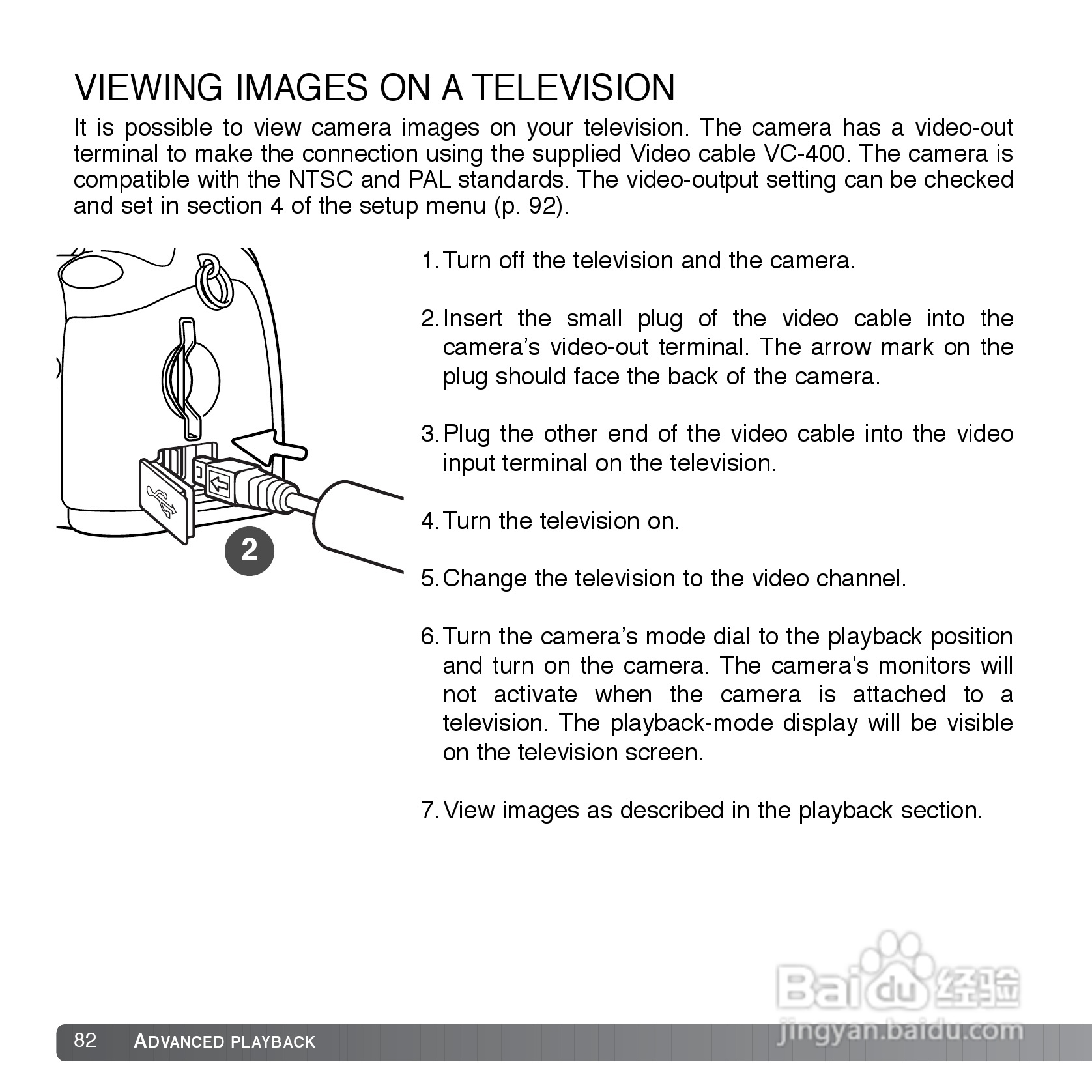 VIEWING IMAGES ON A TELEVISION

It is possible to view camera images on your television. The camera has a video-out terminal to make the connection using the supplied Video cable VC-400. The camera is compatible with the NTSC and PAL standards. The video-output setting can be checked and set in section 4 of the setup menu (p. 92).

2

1. Turn off the television and the camera.

2. Insert the small plug of the video cable into the camera's video-out terminal. The arrow mark on the plug should face the back of the camera.

3. Plug the other end of the video cable into the video input terminal on the television.

4. Turn the television on.

5. Change the television to the video channel.

6. Turn the camera's mode dial to the playback position and turn on the camera. The camera's monitors will not activate when the camera is attached to a television. The playback-mode display will be visible on the television screen.

7. View images as described in the playback section.

Baidu 经验
jingyan.baidu.com

82 ADVANCED PLAYBACK