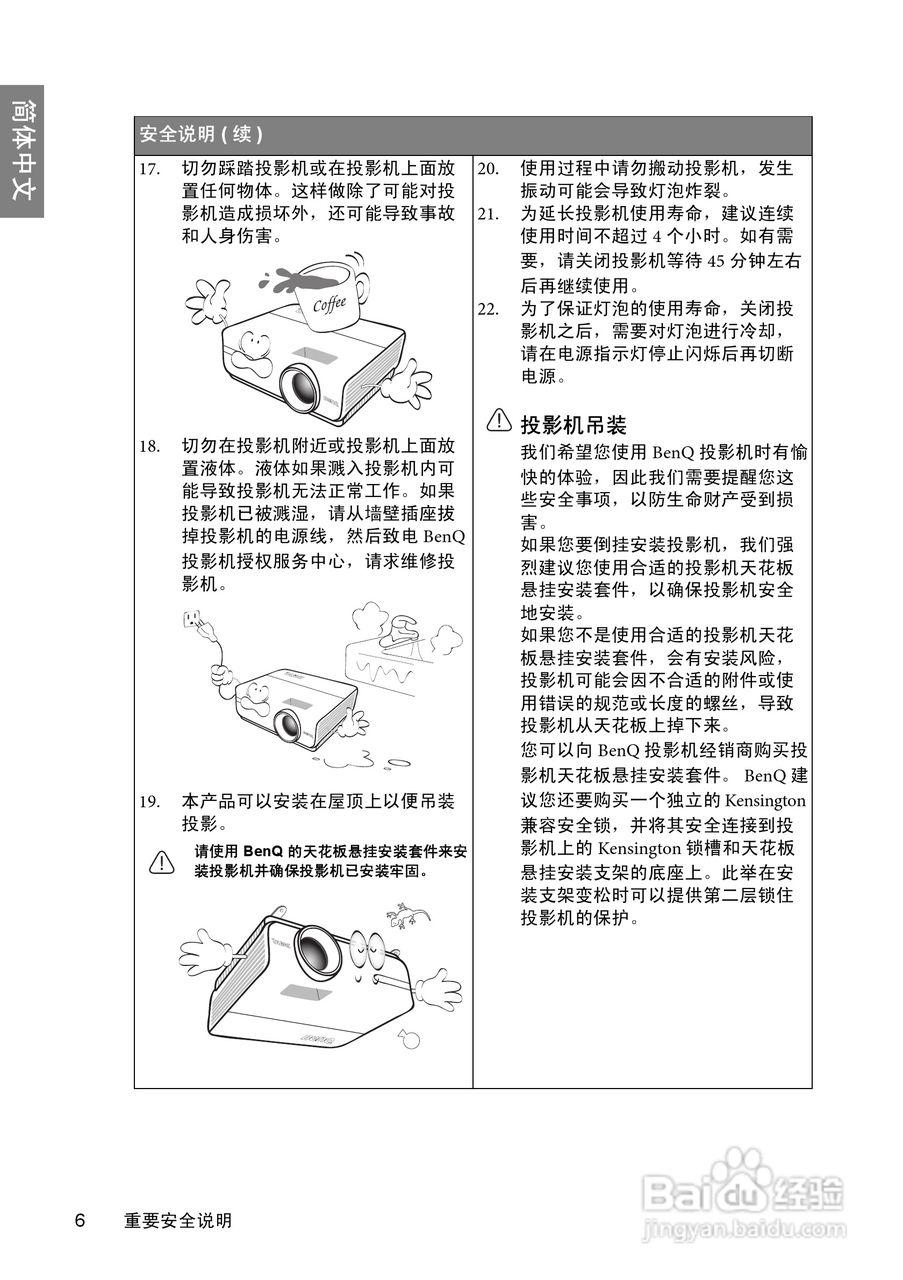 简体中文

安全说明 ( 续 )

17. 切勿踩踏投影机或在投影机上面放置任何物体。这样做除了可能对投影机造成损坏外，还可能导致事故和人身伤害。

Coffee

18. 切勿在投影机附近或投影机上面放置液体。液体如果溅入投影机内可能导致投影机无法正常工作。如果投影机已被溅湿，请从墙壁插座拔掉投影机的电源线，然后致电 BenQ 投影机授权服务中心，请求维修投影机。

19. 本产品可以安装在屋顶上以便吊装投影。

请使用 BenQ 的天花板悬挂安装套件来安装投影机并确保投影机已安装牢固。

20. 使用过程中请勿搬动投影机，发生振动可能会导致灯泡炸裂。

21. 为延长投影机使用寿命，建议连续使用时间不超过 4 个小时。如有需要，请关闭投影机等待 45 分钟左右后再继续使用。

22. 为了保证灯泡的使用寿命，关闭投影机之后，需要对灯泡进行冷却，请在电源指示灯停止闪烁后再切断电源。

投影机吊装

我们希望您使用 BenQ 投影机时有愉快的体验，因此我们需要提醒您这些安全事项，以防生命财产受到损害。

如果您要倒挂安装投影机，我们强烈建议您使用合适的投影机天花板悬挂安装套件，以确保投影机安全地安装。

如果您不是使用合适的投影机天花板悬挂安装套件，会有安装风险，投影机可能会因不合适的附件或使用错误的规范或长度的螺丝，导致投影机从天花板上掉下来。

您可以向 BenQ 投影机经销商购买投影机天花板悬挂安装套件。 BenQ 建议您还要购买一个独立的 Kensington 兼容安全锁，并将其安全连接到投影机上的 Kensington 锁槽和天花板悬挂安装支架的底座上。此举在安装支架变松时可以提供第二层锁住投影机的保护。

6 重要安全说明

Baidu 经验
jingyan.baidu.com