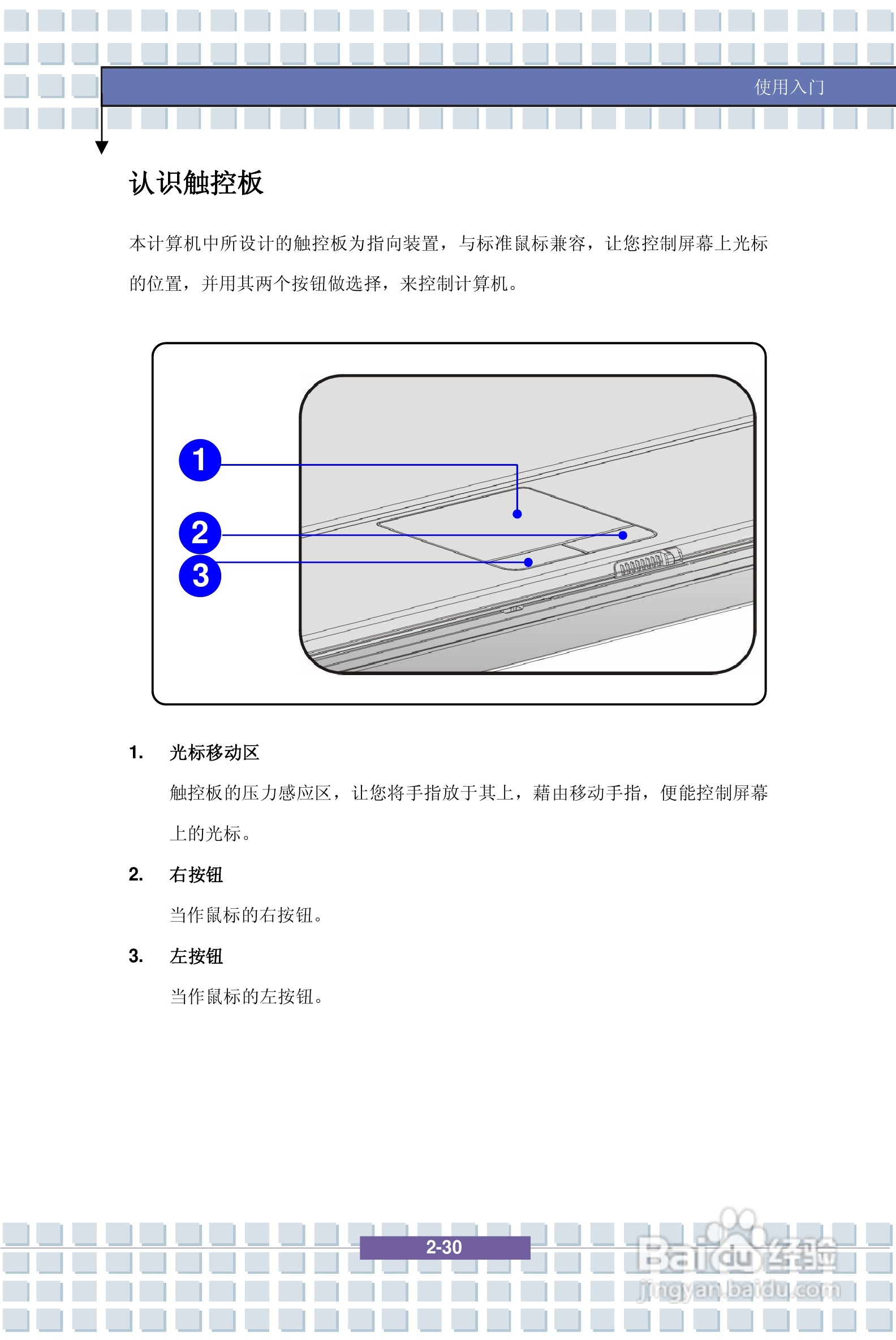 使用入门

认识触控板

本计算机中所设计的触控板为指向装置，与标准鼠标兼容，让您控制屏幕上光标的位置，并用其两个按钮做选择，来控制计算机。

1
2
3

1. 光标移动区

触控板的压力感应区，让您将手指放于其上，藉由移动手指，便能控制屏幕上的光标。

2. 右按钮

当作鼠标的右按钮。

3. 左按钮

当作鼠标的左按钮。

2-30

Baidu 经验
jingyan.baidu.com