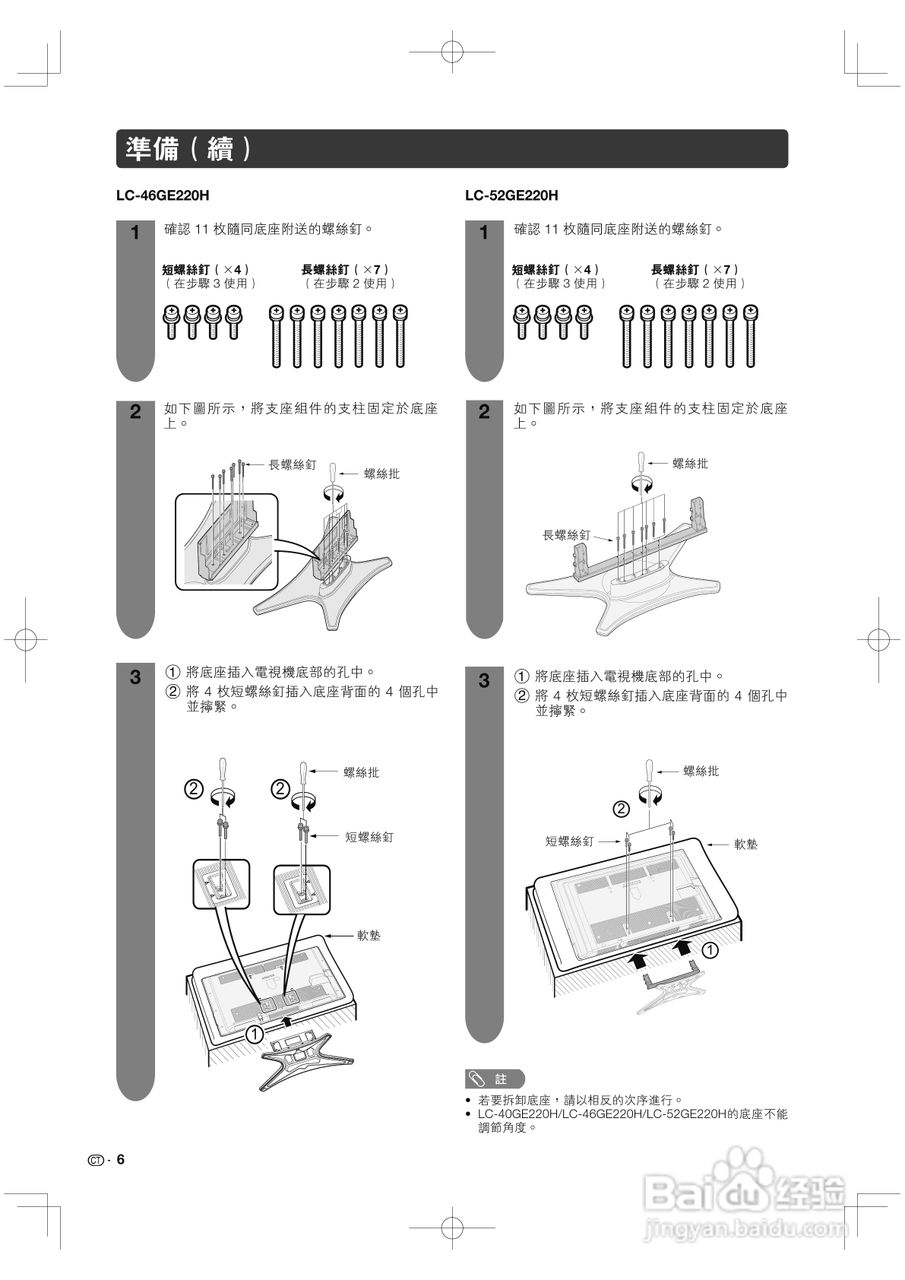 準備（續）

LC-46GE220H

1 確認 11 枚隨同底座附送的螺絲釘。

短螺絲釘（×4）
（在步驟 3 使用）

長螺絲釘（×7）
（在步驟 2 使用）

2 如下圖所示，將支座組件的支柱固定於底座上。

長螺絲釘

螺絲批

3 ① 將底座插入電視機底部的孔中。
② 將 4 枚短螺絲釘插入底座背面的 4 個孔中並擰緊。

②

②

螺絲批

短螺絲釘

軟墊

①

LC-52GE220H

1 確認 11 枚隨同底座附送的螺絲釘。

短螺絲釘（×4）
（在步驟 3 使用）

長螺絲釘（×7）
（在步驟 2 使用）

2 如下圖所示，將支座組件的支柱固定於底座上。

螺絲批

長螺絲釘

3 ① 將底座插入電視機底部的孔中。
② 將 4 枚短螺絲釘插入底座背面的 4 個孔中並擰緊。

螺絲批

②

短螺絲釘

軟墊

①

註

• 若要拆卸底座，請以相反的次序進行。
• LC-40GE220H/LC-46GE220H/LC-52GE220H的底座不能調節角度。

CT - 6

Baidu 经验
jingyan.baidu.com