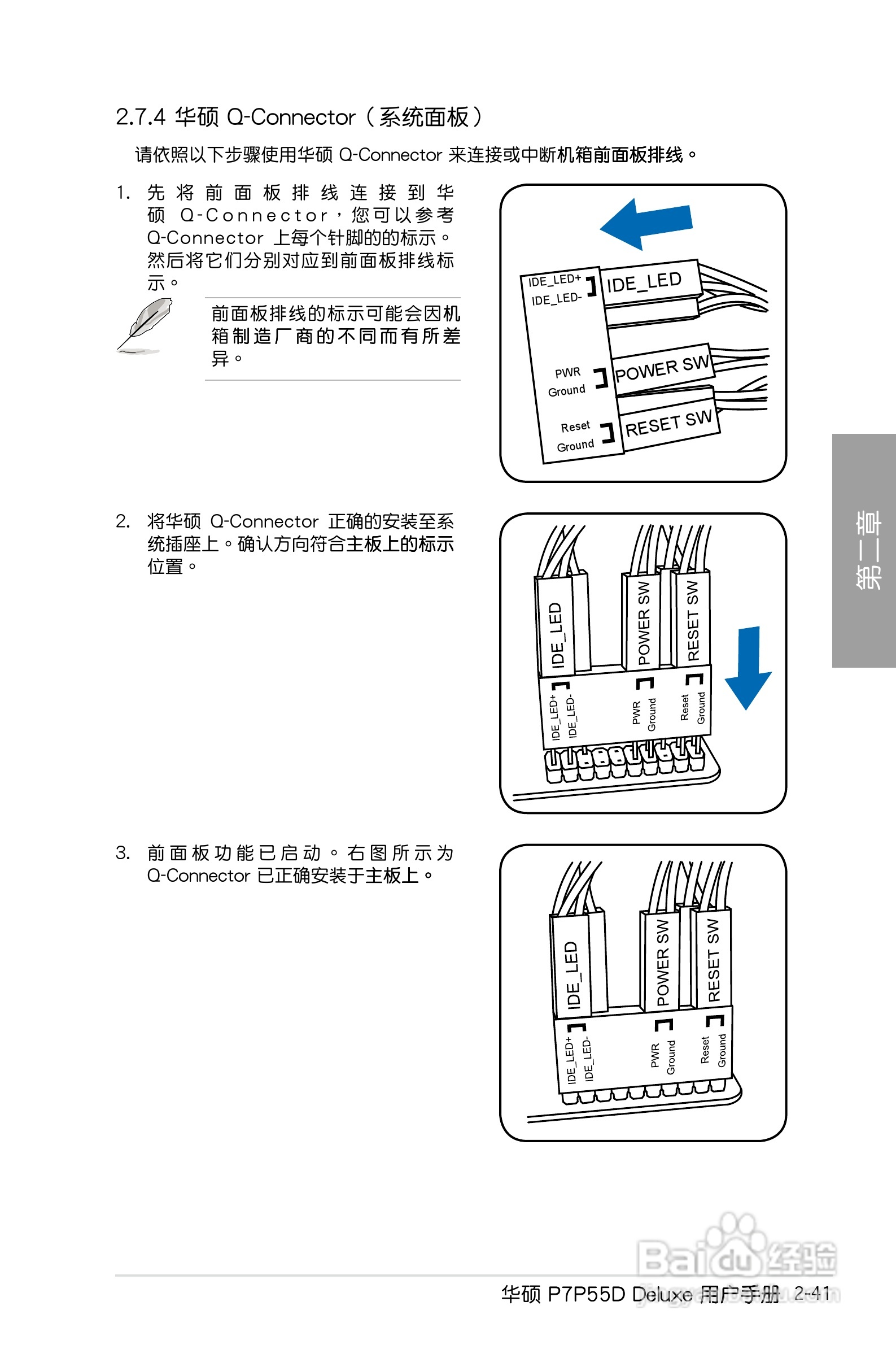 2.7.4 华硕 Q-Connector（系统面板）

请依照以下步骤使用华硕 Q-Connector 来连接或中断机箱前面板排线。

1. 先将前面板排线连接到华硕 Q-Connector，您可以参考 Q-Connector 上每个针脚的的标示。然后将它们分别对应到前面板排线标示。

前面板排线的标示可能会因机箱制造厂商的不同而有所差异。

IDE_LED+
IDE_LED-
IDE_LED
PWR
Ground
POWER SW
Reset
Ground
RESET SW

2. 将华硕 Q-Connector 正确的安装至系统插座上。确认方向符合主板上的标示位置。

IDE_LED
POWER SW
RESET SW
IDE_LED+
IDE_LED-
PWR
Ground
Reset
Ground

3. 前面板功能已启动。右图所示为 Q-Connector 已正确安装于主板上。

IDE_LED
POWER SW
RESET SW
IDE_LED+
IDE_LED-
PWR
Ground
Reset
Ground

第二章

Baidu 经验

华硕 P7P55D Deluxe 用户手册 2-41