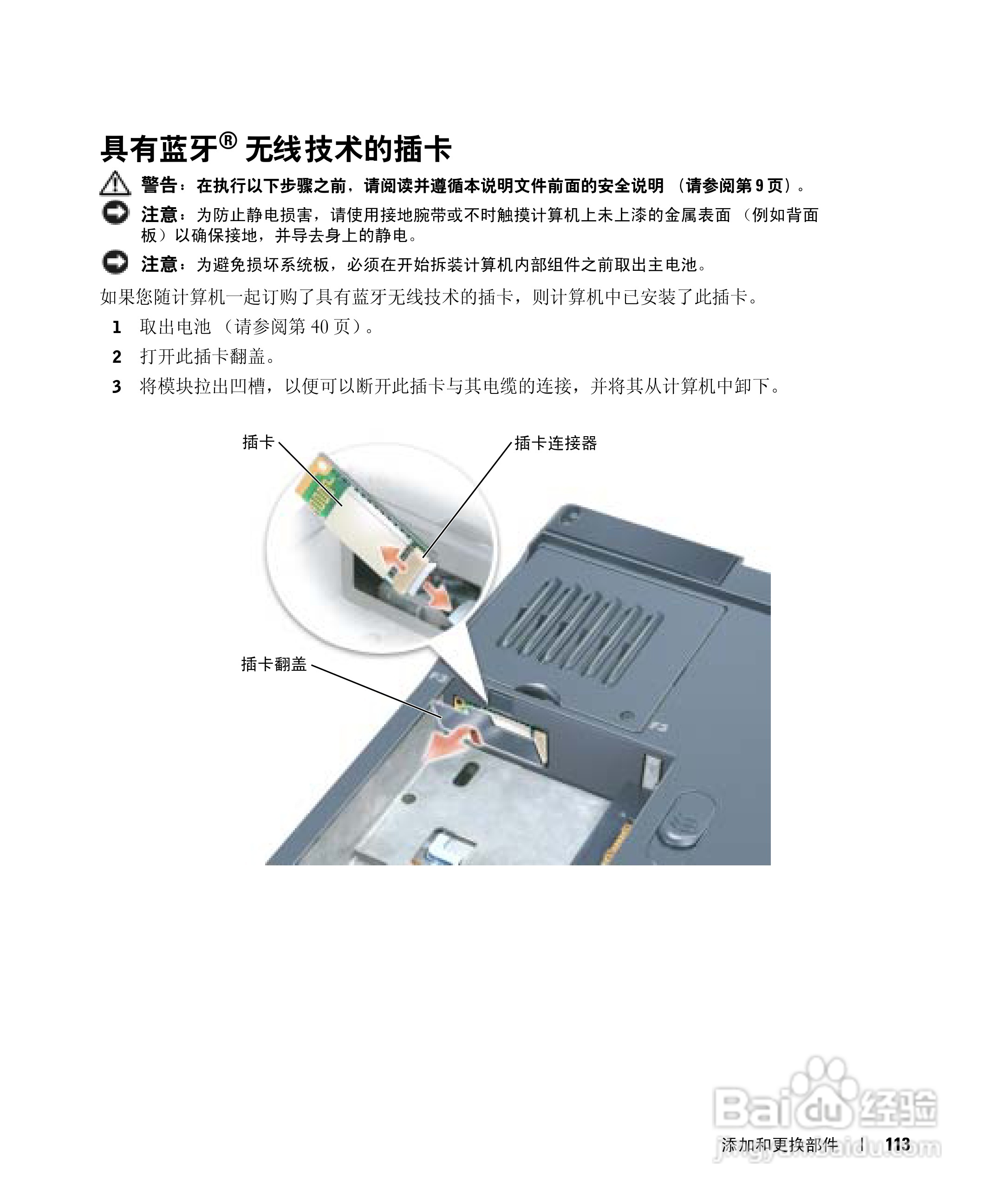 具有蓝牙® 无线技术的插卡

警告：在执行以下步骤之前，请阅读并遵循本说明文件前面的安全说明 （请参阅第 9 页）。

注意：为防止静电损害，请使用接地腕带或不时触摸计算机上未上漆的金属表面 （例如背面板）以确保接地，并导去身上的静电。

注意：为避免损坏系统板，必须在开始拆装计算机内部组件之前取出主电池。

如果您随计算机一起订购了具有蓝牙无线技术的插卡，则计算机中已安装了此插卡。

1 取出电池 （请参阅第 40 页）。

2 打开此插卡翻盖。

3 将模块拉出凹槽，以便可以断开此插卡与其电缆的连接，并将其从计算机中卸下。

插卡

插卡连接器

插卡翻盖

Baidu 经验
jingyan.baidu.com

添加和更换部件 | 113